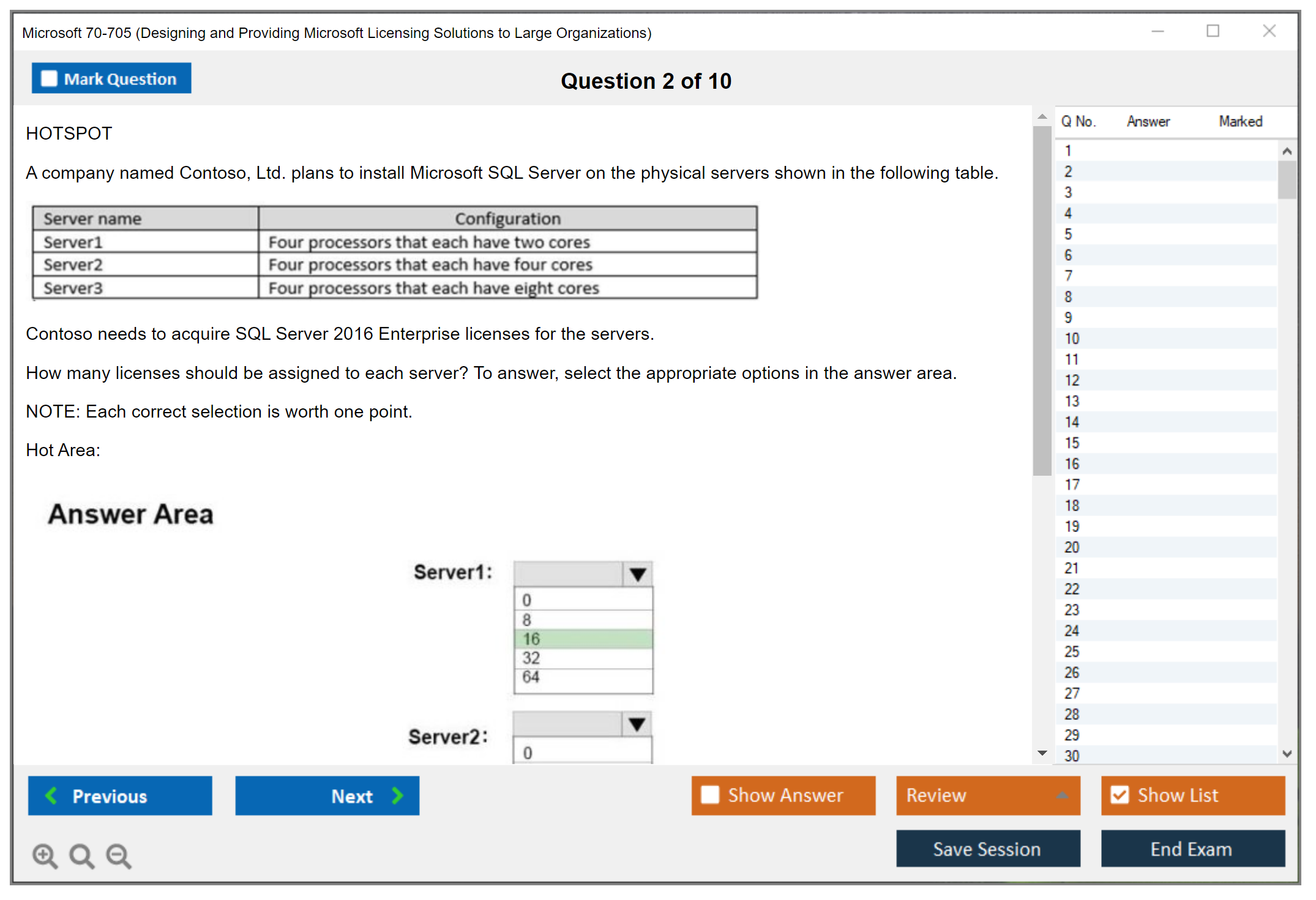 Microsoft 70-705 (Designing and Providing Microsoft Licensing Solutions to Large Organizations)

Mark Question

Question 2 of 10

HOTSPOT

A company named Contoso, Ltd. plans to install Microsoft SQL Server on the physical servers shown in the following table.

| Server name | Configuration |
|---|---|
| Server1 | Four processors that each have two cores |
| Server2 | Four processors that each have four cores |
| Server3 | Four processors that each have eight cores |

Contoso needs to acquire SQL Server 2016 Enterprise licenses for the servers.

How many licenses should be assigned to each server? To answer, select the appropriate options in the answer area.

NOTE: Each correct selection is worth one point.

Hot Area:

Answer Area

Server1:
0
8
16
32
64

Server2:
0

| Q No. | Answer | Marked |
|---|---|---|
| 1 | | |
| 2 | | |
| 3 | | |
| 4 | | |
| 5 | | |
| 6 | | |
| 7 | | |
| 8 | | |
| 9 | | |
| 10 | | |
| 11 | | |
| 12 | | |
| 13 | | |
| 14 | | |
| 15 | | |
| 16 | | |
| 17 | | |
| 18 | | |
| 19 | | |
| 20 | | |
| 21 | | |
| 22 | | |
| 23 | | |
| 24 | | |
| 25 | | |
| 26 | | |
| 27 | | |
| 28 | | |
| 29 | | |
| 30 | | |

Previous
Next
Show Answer
Review
Show List
Save Session
End Exam