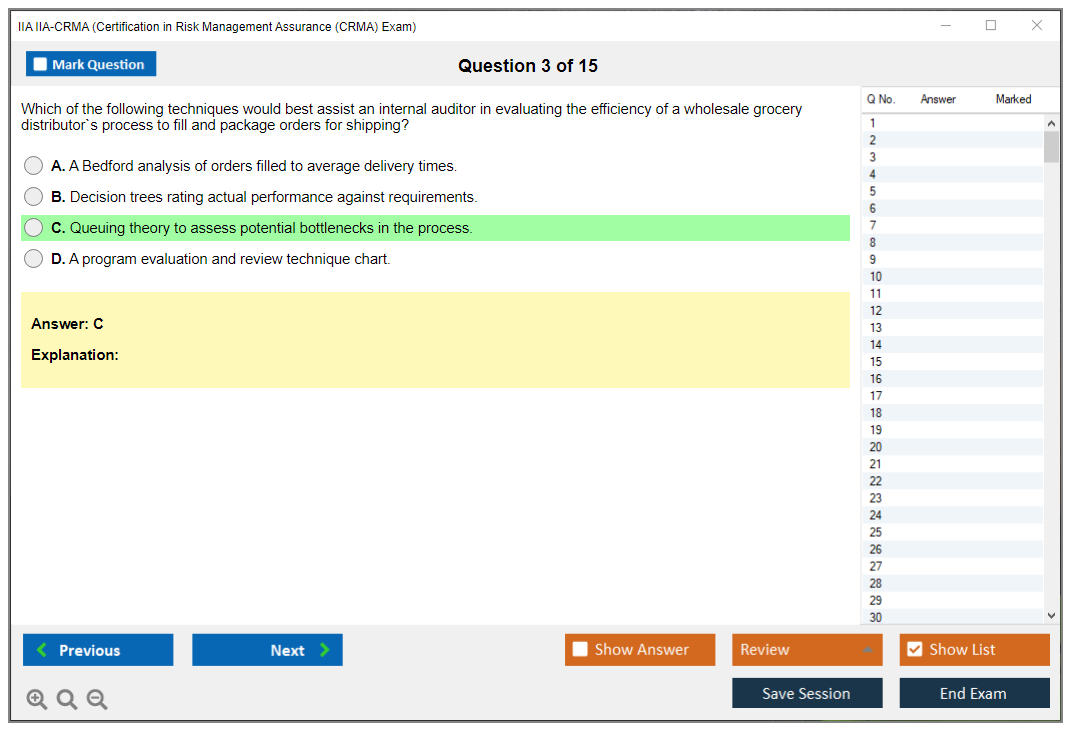 IIA IIA-CRMA (Certification in Risk Management Assurance (CRMA) Exam)

Mark Question

Question 3 of 15

Which of the following techniques would best assist an internal auditor in evaluating the efficiency of a wholesale grocery distributor`s process to fill and package orders for shipping?

A. A Bedford analysis of orders filled to average delivery times.

B. Decision trees rating actual performance against requirements.

C. Queuing theory to assess potential bottlenecks in the process.

D. A program evaluation and review technique chart.

Answer: C

Explanation:

| Q No. | Answer | Marked |
|---|---|---|
| 1 | | |
| 2 | | |
| 3 | | |
| 4 | | |
| 5 | | |
| 6 | | |
| 7 | | |
| 8 | | |
| 9 | | |
| 10 | | |
| 11 | | |
| 12 | | |
| 13 | | |
| 14 | | |
| 15 | | |
| 16 | | |
| 17 | | |
| 18 | | |
| 19 | | |
| 20 | | |
| 21 | | |
| 22 | | |
| 23 | | |
| 24 | | |
| 25 | | |
| 26 | | |
| 27 | | |
| 28 | | |
| 29 | | |
| 30 | | |

Previous

Next

Show Answer

Review

Show List

Save Session

End Exam