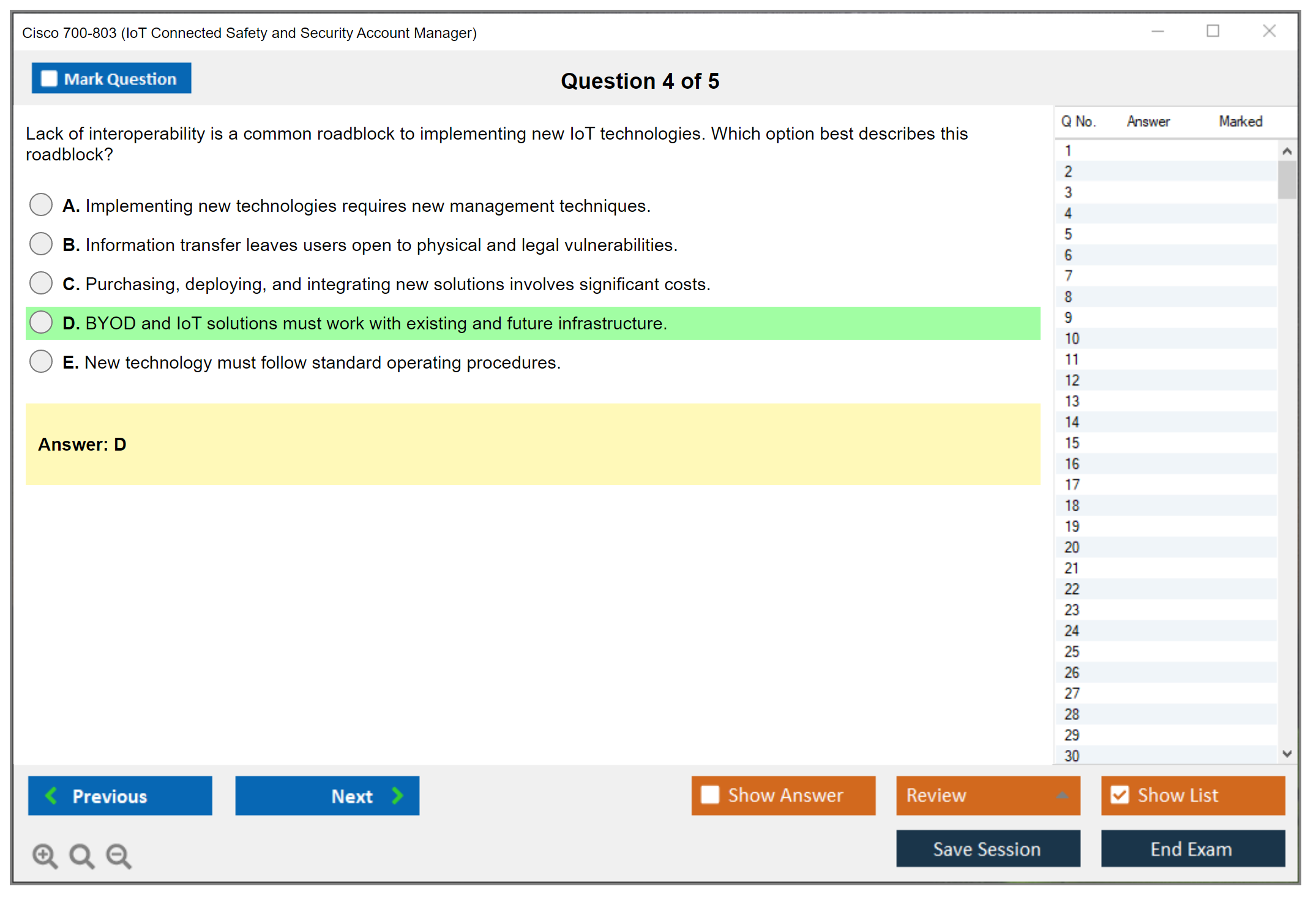 Cisco 700-803 (IoT Connected Safety and Security Account Manager)

Mark Question

Question 4 of 5

Lack of interoperability is a common roadblock to implementing new IoT technologies. Which option best describes this roadblock?

A. Implementing new technologies requires new management techniques.

B. Information transfer leaves users open to physical and legal vulnerabilities.

C. Purchasing, deploying, and integrating new solutions involves significant costs.

D. BYOD and IoT solutions must work with existing and future infrastructure.

E. New technology must follow standard operating procedures.

Answer: D

| Q No. | Answer | Marked |
|---|---|---|
| 1 | | |
| 2 | | |
| 3 | | |
| 4 | | |
| 5 | | |
| 6 | | |
| 7 | | |
| 8 | | |
| 9 | | |
| 10 | | |
| 11 | | |
| 12 | | |
| 13 | | |
| 14 | | |
| 15 | | |
| 16 | | |
| 17 | | |
| 18 | | |
| 19 | | |
| 20 | | |
| 21 | | |
| 22 | | |
| 23 | | |
| 24 | | |
| 25 | | |
| 26 | | |
| 27 | | |
| 28 | | |
| 29 | | |
| 30 | | |

Previous

Next

Show Answer

Review

Show List

Save Session

End Exam