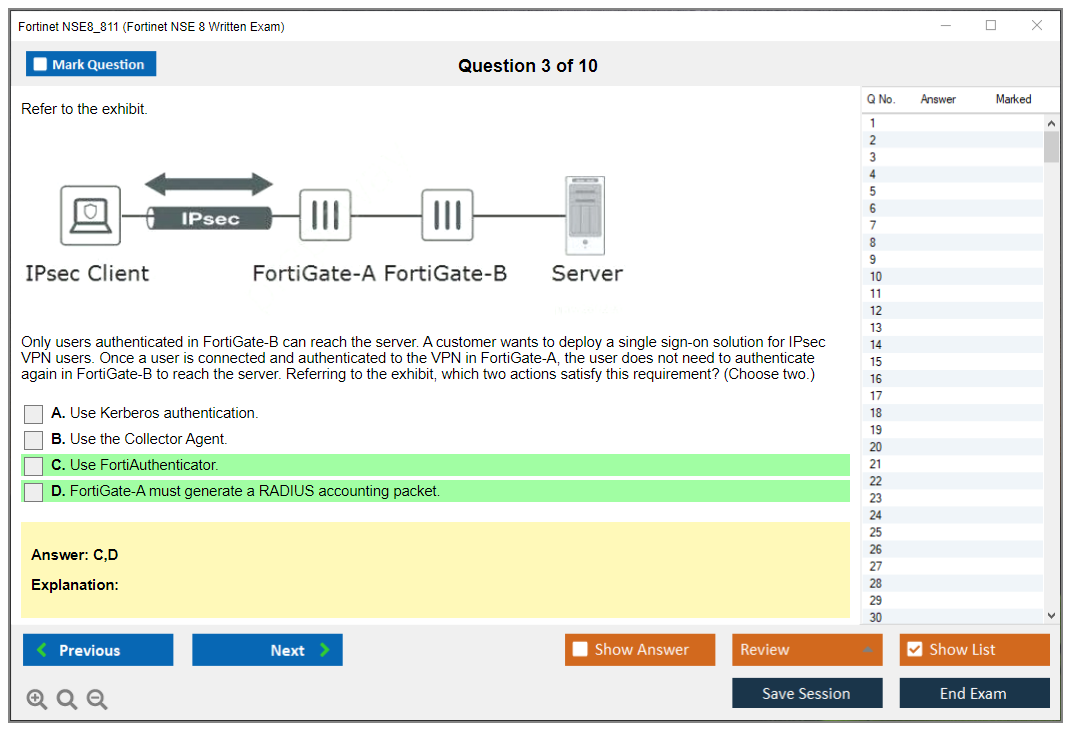 Fortinet NSE8_811 (Fortinet NSE 8 Written Exam)

Mark Question

Question 3 of 10

Refer to the exhibit.

IPsec

IPsec Client

FortiGate-A FortiGate-B

Server

Only users authenticated in FortiGate-B can reach the server. A customer wants to deploy a single sign-on solution for IPsec VPN users. Once a user is connected and authenticated to the VPN in FortiGate-A, the user does not need to authenticate again in FortiGate-B to reach the server. Referring to the exhibit, which two actions satisfy this requirement? (Choose two.)

A. Use Kerberos authentication.

B. Use the Collector Agent.

C. Use FortiAuthenticator.

D. FortiGate-A must generate a RADIUS accounting packet.

Answer: C,D

Explanation:

| Q No. | Answer | Marked |
|---|---|---|
| 1 | | |
| 2 | | |
| 3 | | |
| 4 | | |
| 5 | | |
| 6 | | |
| 7 | | |
| 8 | | |
| 9 | | |
| 10 | | |
| 11 | | |
| 12 | | |
| 13 | | |
| 14 | | |
| 15 | | |
| 16 | | |
| 17 | | |
| 18 | | |
| 19 | | |
| 20 | | |
| 21 | | |
| 22 | | |
| 23 | | |
| 24 | | |
| 25 | | |
| 26 | | |
| 27 | | |
| 28 | | |
| 29 | | |
| 30 | | |

Previous

Next

Show Answer

Review

Show List

Save Session

End Exam