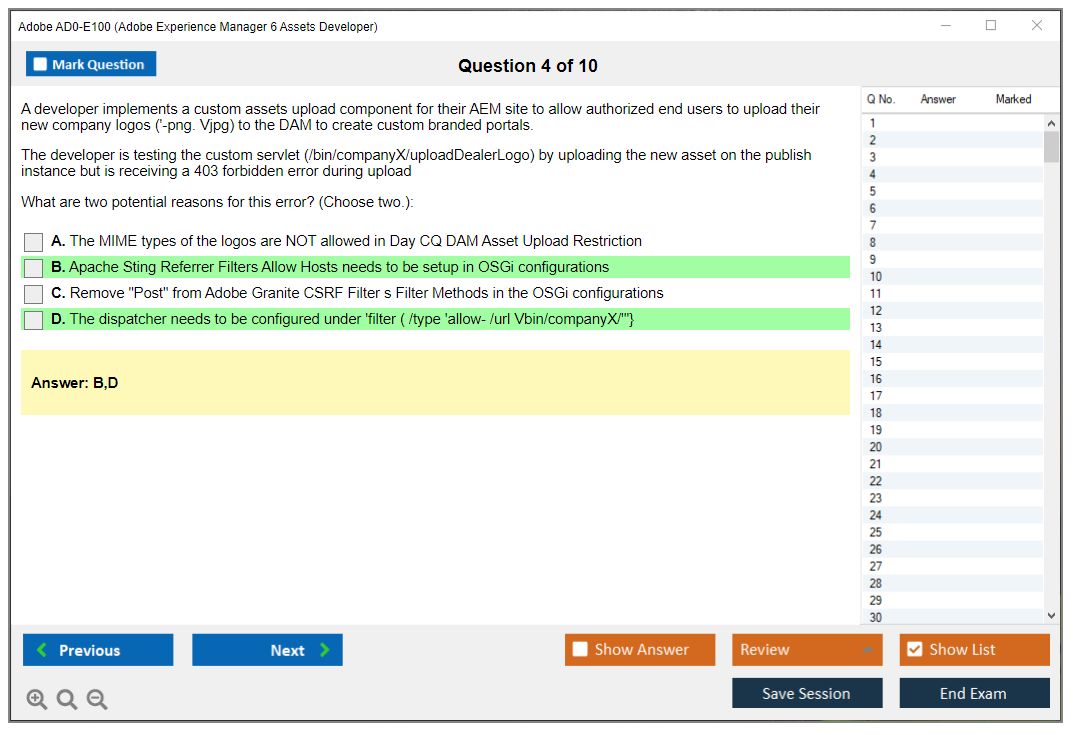 Adobe AD0-E100 (Adobe Experience Manager 6 Assets Developer)

Mark Question

Question 4 of 10

A developer implements a custom assets upload component for their AEM site to allow authorized end users to upload their new company logos ('-png. Vjpg) to the DAM to create custom branded portals.

The developer is testing the custom servlet (/bin/companyX/uploadDealerLogo) by uploading the new asset on the publish instance but is receiving a 403 forbidden error during upload

What are two potential reasons for this error? (Choose two.):

A. The MIME types of the logos are NOT allowed in Day CQ DAM Asset Upload Restriction

B. Apache Sting Referrer Filters Allow Hosts needs to be setup in OSGi configurations

C. Remove "Post" from Adobe Granite CSRF Filter s Filter Methods in the OSGi configurations

D. The dispatcher needs to be configured under 'filter ( /type 'allow- /url Vbin/companyX/'"}

Answer: B,D

| Q No. | Answer | Marked |
|---|---|---|
| 1 | | |
| 2 | | |
| 3 | | |
| 4 | | |
| 5 | | |
| 6 | | |
| 7 | | |
| 8 | | |
| 9 | | |
| 10 | | |
| 11 | | |
| 12 | | |
| 13 | | |
| 14 | | |
| 15 | | |
| 16 | | |
| 17 | | |
| 18 | | |
| 19 | | |
| 20 | | |
| 21 | | |
| 22 | | |
| 23 | | |
| 24 | | |
| 25 | | |
| 26 | | |
| 27 | | |
| 28 | | |
| 29 | | |
| 30 | | |

Previous

Next

Show Answer

Review

Show List

Save Session

End Exam