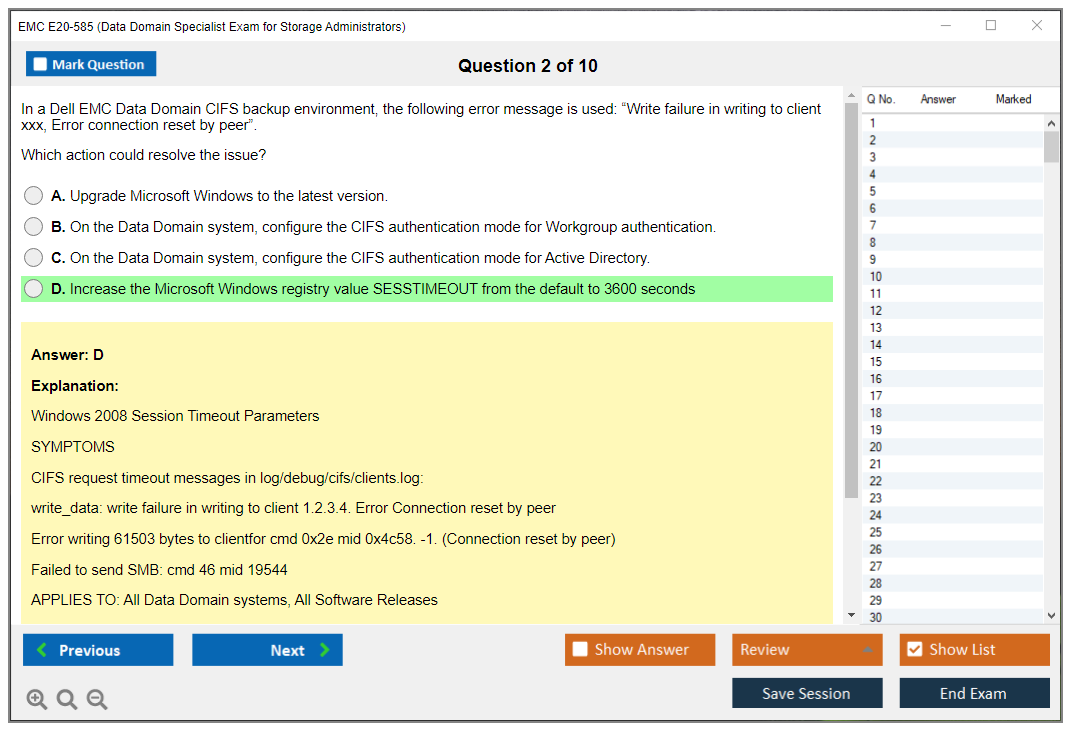 EMC E20-585 (Data Domain Specialist Exam for Storage Administrators)

Mark Question

Question 2 of 10

In a Dell EMC Data Domain CIFS backup environment, the following error message is used: “Write failure in writing to client xxx, Error connection reset by peer”.

Which action could resolve the issue?

A. Upgrade Microsoft Windows to the latest version.

B. On the Data Domain system, configure the CIFS authentication mode for Workgroup authentication.

C. On the Data Domain system, configure the CIFS authentication mode for Active Directory.

D. Increase the Microsoft Windows registry value SESSTIMEOUT from the default to 3600 seconds

Answer: D

Explanation:

Windows 2008 Session Timeout Parameters

SYMPTOMS

CIFS request timeout messages in log/debug/cifs/clients.log:

write_data: write failure in writing to client 1.2.3.4. Error Connection reset by peer

Error writing 61503 bytes to clientfor cmd 0x2e mid 0x4c58. -1. (Connection reset by peer)

Failed to send SMB: cmd 46 mid 19544

APPLIES TO: All Data Domain systems, All Software Releases

| Q No. | Answer | Marked |
|---|---|---|
| 1 | | |
| 2 | | |
| 3 | | |
| 4 | | |
| 5 | | |
| 6 | | |
| 7 | | |
| 8 | | |
| 9 | | |
| 10 | | |
| 11 | | |
| 12 | | |
| 13 | | |
| 14 | | |
| 15 | | |
| 16 | | |
| 17 | | |
| 18 | | |
| 19 | | |
| 20 | | |
| 21 | | |
| 22 | | |
| 23 | | |
| 24 | | |
| 25 | | |
| 26 | | |
| 27 | | |
| 28 | | |
| 29 | | |
| 30 | | |

Previous

Next

Show Answer

Review

Show List

Save Session

End Exam