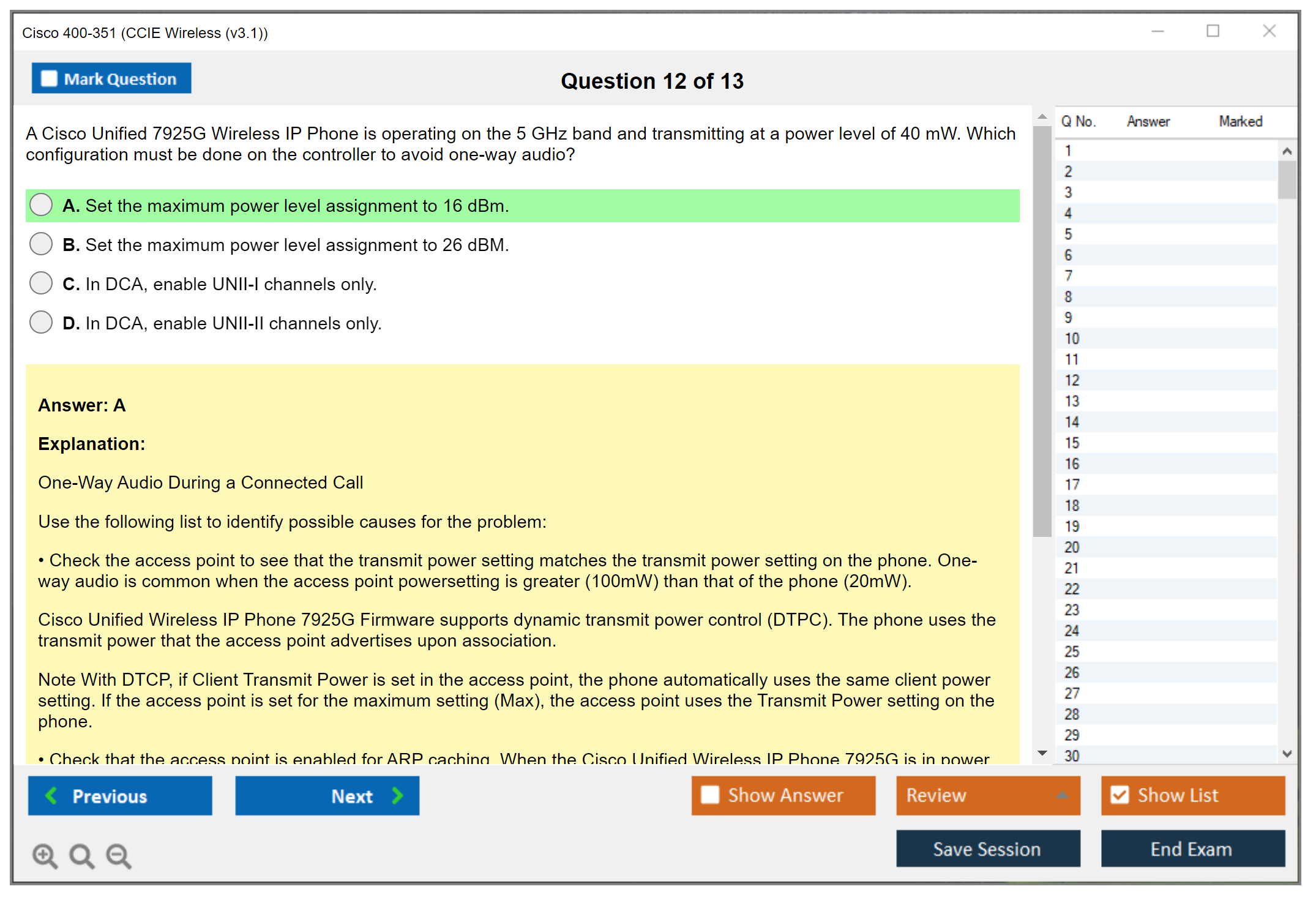 Cisco 400-351 (CCIE Wireless (v3.1))

Mark Question

Question 12 of 13

A Cisco Unified 7925G Wireless IP Phone is operating on the 5 GHz band and transmitting at a power level of 40 mW. Which configuration must be done on the controller to avoid one-way audio?

A. Set the maximum power level assignment to 16 dBm.

B. Set the maximum power level assignment to 26 dBM.

C. In DCA, enable UNII-I channels only.

D. In DCA, enable UNII-II channels only.

Answer: A

Explanation:

One-Way Audio During a Connected Call

Use the following list to identify possible causes for the problem:

• Check the access point to see that the transmit power setting matches the transmit power setting on the phone. One-way audio is common when the access point powersetting is greater (100mW) than that of the phone (20mW).

Cisco Unified Wireless IP Phone 7925G Firmware supports dynamic transmit power control (DTPC). The phone uses the transmit power that the access point advertises upon association.

Note With DTCP, if Client Transmit Power is set in the access point, the phone automatically uses the same client power setting. If the access point is set for the maximum setting (Max), the access point uses the Transmit Power setting on the phone.

• Check that the access point is enabled for ARP caching. When the Cisco Unified Wireless IP Phone 7925G is in power

| Q No. | Answer | Marked |
|---|---|---|
| 1 | | |
| 2 | | |
| 3 | | |
| 4 | | |
| 5 | | |
| 6 | | |
| 7 | | |
| 8 | | |
| 9 | | |
| 10 | | |
| 11 | | |
| 12 | | |
| 13 | | |
| 14 | | |
| 15 | | |
| 16 | | |
| 17 | | |
| 18 | | |
| 19 | | |
| 20 | | |
| 21 | | |
| 22 | | |
| 23 | | |
| 24 | | |
| 25 | | |
| 26 | | |
| 27 | | |
| 28 | | |
| 29 | | |
| 30 | | |

Previous Next Show Answer Review Show List

Save Session End Exam