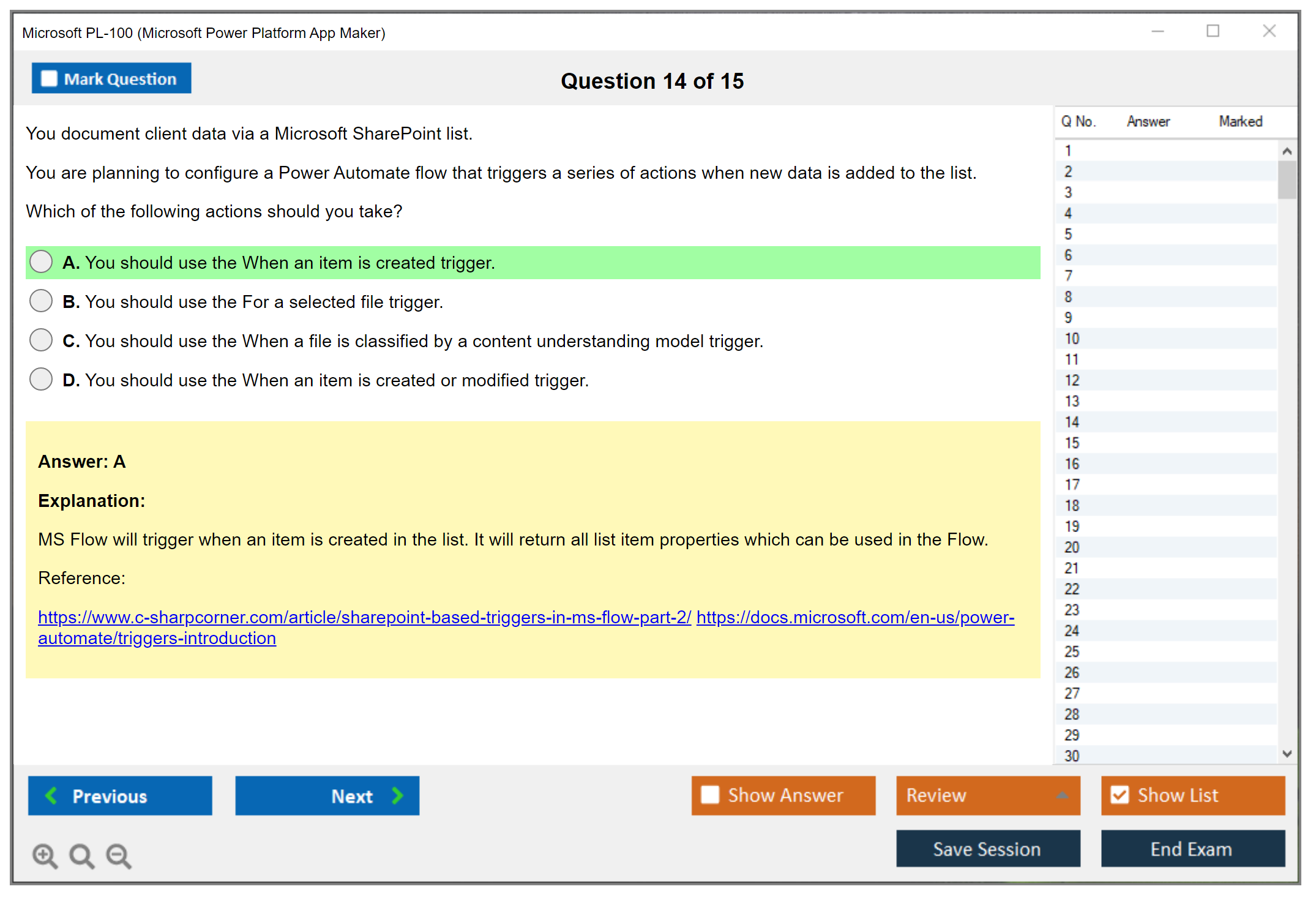 Microsoft PL-100 (Microsoft Power Platform App Maker)

Mark Question

Question 14 of 15

You document client data via a Microsoft SharePoint list.

You are planning to configure a Power Automate flow that triggers a series of actions when new data is added to the list.

Which of the following actions should you take?

A. You should use the When an item is created trigger.

B. You should use the For a selected file trigger.

C. You should use the When a file is classified by a content understanding model trigger.

D. You should use the When an item is created or modified trigger.

Answer: A

Explanation:

MS Flow will trigger when an item is created in the list. It will return all list item properties which can be used in the Flow.

Reference:

https://www.c-sharpcorner.com/article/sharepoint-based-triggers-in-ms-flow-part-2/ https://docs.microsoft.com/en-us/power-automate/triggers-introduction

| Q No. | Answer | Marked |
|---|---|---|
| 1 | | |
| 2 | | |
| 3 | | |
| 4 | | |
| 5 | | |
| 6 | | |
| 7 | | |
| 8 | | |
| 9 | | |
| 10 | | |
| 11 | | |
| 12 | | |
| 13 | | |
| 14 | | |
| 15 | | |
| 16 | | |
| 17 | | |
| 18 | | |
| 19 | | |
| 20 | | |
| 21 | | |
| 22 | | |
| 23 | | |
| 24 | | |
| 25 | | |
| 26 | | |
| 27 | | |
| 28 | | |
| 29 | | |
| 30 | | |

Previous

Next

Show Answer

Review

Show List

Save Session

End Exam