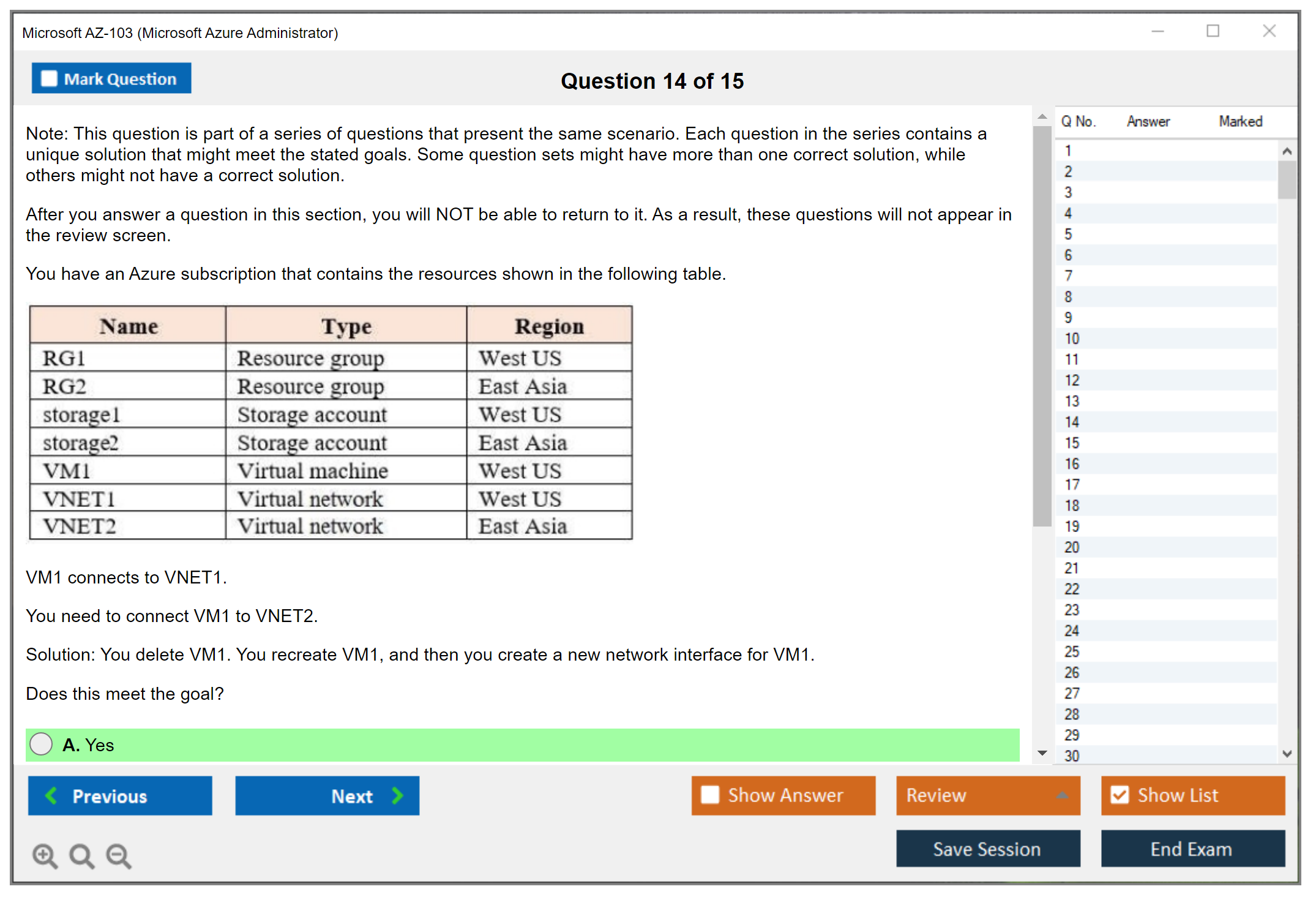 Microsoft AZ-103 (Microsoft Azure Administrator)

Mark Question

Question 14 of 15

Note: This question is part of a series of questions that present the same scenario. Each question in the series contains a unique solution that might meet the stated goals. Some question sets might have more than one correct solution, while others might not have a correct solution.

After you answer a question in this section, you will NOT be able to return to it. As a result, these questions will not appear in the review screen.

You have an Azure subscription that contains the resources shown in the following table.

| Name | Type | Region |
|---|---|---|
| RG1 | Resource group | West US |
| RG2 | Resource group | East Asia |
| storage1 | Storage account | West US |
| storage2 | Storage account | East Asia |
| VM1 | Virtual machine | West US |
| VNET1 | Virtual network | West US |
| VNET2 | Virtual network | East Asia |

VM1 connects to VNET1.

You need to connect VM1 to VNET2.

Solution: You delete VM1. You recreate VM1, and then you create a new network interface for VM1.

Does this meet the goal?

A. Yes

| Q No. | Answer | Marked |
|---|---|---|
| 1 | | |
| 2 | | |
| 3 | | |
| 4 | | |
| 5 | | |
| 6 | | |
| 7 | | |
| 8 | | |
| 9 | | |
| 10 | | |
| 11 | | |
| 12 | | |
| 13 | | |
| 14 | | |
| 15 | | |
| 16 | | |
| 17 | | |
| 18 | | |
| 19 | | |
| 20 | | |
| 21 | | |
| 22 | | |
| 23 | | |
| 24 | | |
| 25 | | |
| 26 | | |
| 27 | | |
| 28 | | |
| 29 | | |
| 30 | | |

Previous

Next

Show Answer

Review

Show List

Save Session

End Exam