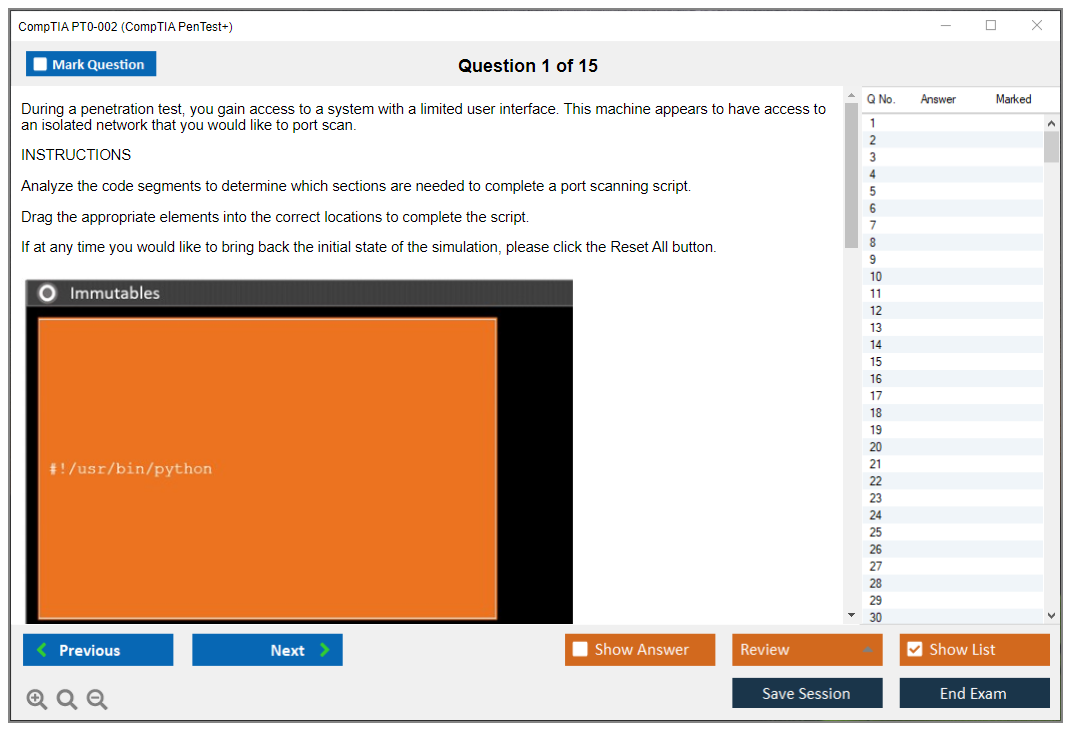 CompTIA PT0-002 (CompTIA PenTest+)

Mark Question

Question 1 of 15

During a penetration test, you gain access to a system with a limited user interface. This machine appears to have access to an isolated network that you would like to port scan.

INSTRUCTIONS

Analyze the code segments to determine which sections are needed to complete a port scanning script.

Drag the appropriate elements into the correct locations to complete the script.

If at any time you would like to bring back the initial state of the simulation, please click the Reset All button.

Immutables

#!/usr/bin/python

| Q No. | Answer | Marked |
|---|---|---|
| 1 | | |
| 2 | | |
| 3 | | |
| 4 | | |
| 5 | | |
| 6 | | |
| 7 | | |
| 8 | | |
| 9 | | |
| 10 | | |
| 11 | | |
| 12 | | |
| 13 | | |
| 14 | | |
| 15 | | |
| 16 | | |
| 17 | | |
| 18 | | |
| 19 | | |
| 20 | | |
| 21 | | |
| 22 | | |
| 23 | | |
| 24 | | |
| 25 | | |
| 26 | | |
| 27 | | |
| 28 | | |
| 29 | | |
| 30 | | |

Previous
Next
Show Answer
Review
Show List
Save Session
End Exam