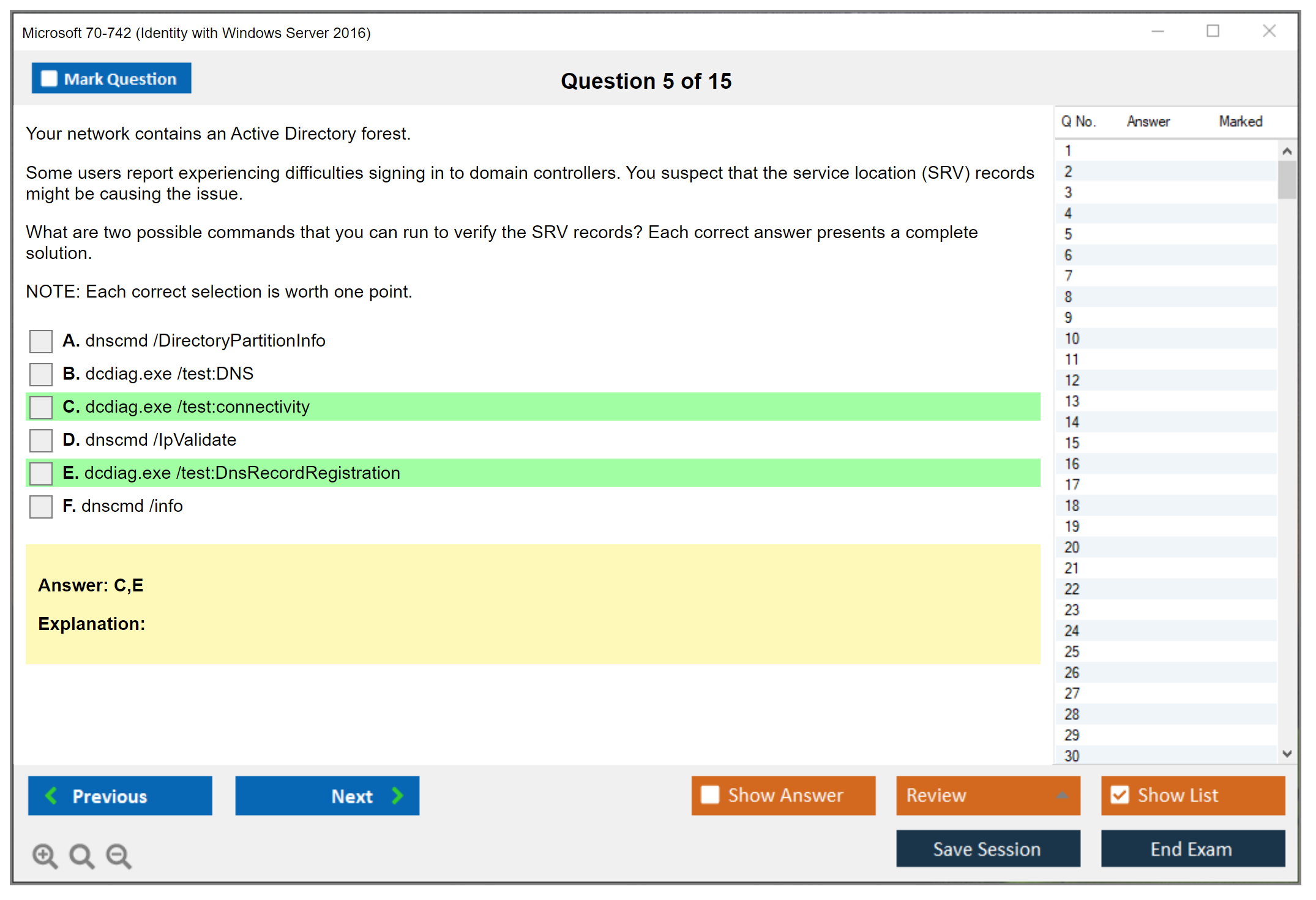 Microsoft 70-742 (Identity with Windows Server 2016)

Mark Question

Question 5 of 15

Your network contains an Active Directory forest.

Some users report experiencing difficulties signing in to domain controllers. You suspect that the service location (SRV) records might be causing the issue.

What are two possible commands that you can run to verify the SRV records? Each correct answer presents a complete solution.

NOTE: Each correct selection is worth one point.

A. dnscmd /DirectoryPartitionInfo
B. dcdiag.exe /test:DNS
C. dcdiag.exe /test:connectivity
D. dnscmd /IpValidate
E. dcdiag.exe /test:DnsRecordRegistration
F. dnscmd /info

Answer: C,E

Explanation:

| Q No. | Answer | Marked |
|---|---|---|
| 1 | | |
| 2 | | |
| 3 | | |
| 4 | | |
| 5 | | |
| 6 | | |
| 7 | | |
| 8 | | |
| 9 | | |
| 10 | | |
| 11 | | |
| 12 | | |
| 13 | | |
| 14 | | |
| 15 | | |
| 16 | | |
| 17 | | |
| 18 | | |
| 19 | | |
| 20 | | |
| 21 | | |
| 22 | | |
| 23 | | |
| 24 | | |
| 25 | | |
| 26 | | |
| 27 | | |
| 28 | | |
| 29 | | |
| 30 | | |

Previous
Next
Show Answer
Review
Show List
Save Session
End Exam