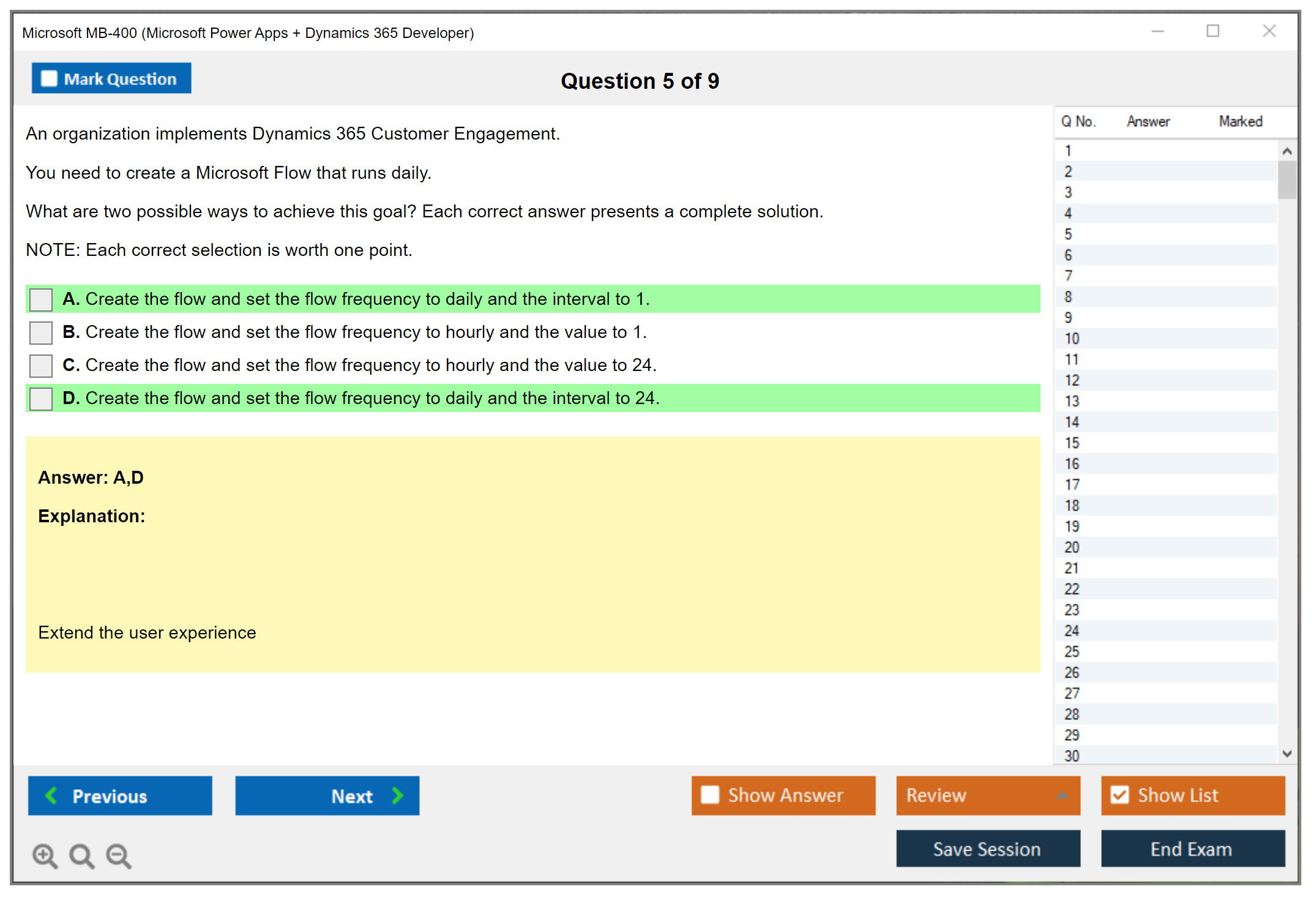 Microsoft MB-400 (Microsoft Power Apps + Dynamics 365 Developer)

Mark Question

Question 5 of 9

An organization implements Dynamics 365 Customer Engagement.

You need to create a Microsoft Flow that runs daily.

What are two possible ways to achieve this goal? Each correct answer presents a complete solution.

NOTE: Each correct selection is worth one point.

A. Create the flow and set the flow frequency to daily and the interval to 1.

B. Create the flow and set the flow frequency to hourly and the value to 1.

C. Create the flow and set the flow frequency to hourly and the value to 24.

D. Create the flow and set the flow frequency to daily and the interval to 24.

Answer: A,D

Explanation:

Extend the user experience

| Q No. | Answer | Marked |
|---|---|---|
| 1 | | |
| 2 | | |
| 3 | | |
| 4 | | |
| 5 | | |
| 6 | | |
| 7 | | |
| 8 | | |
| 9 | | |
| 10 | | |
| 11 | | |
| 12 | | |
| 13 | | |
| 14 | | |
| 15 | | |
| 16 | | |
| 17 | | |
| 18 | | |
| 19 | | |
| 20 | | |
| 21 | | |
| 22 | | |
| 23 | | |
| 24 | | |
| 25 | | |
| 26 | | |
| 27 | | |
| 28 | | |
| 29 | | |
| 30 | | |

Previous

Next

Show Answer

Review

Show List

Save Session

End Exam