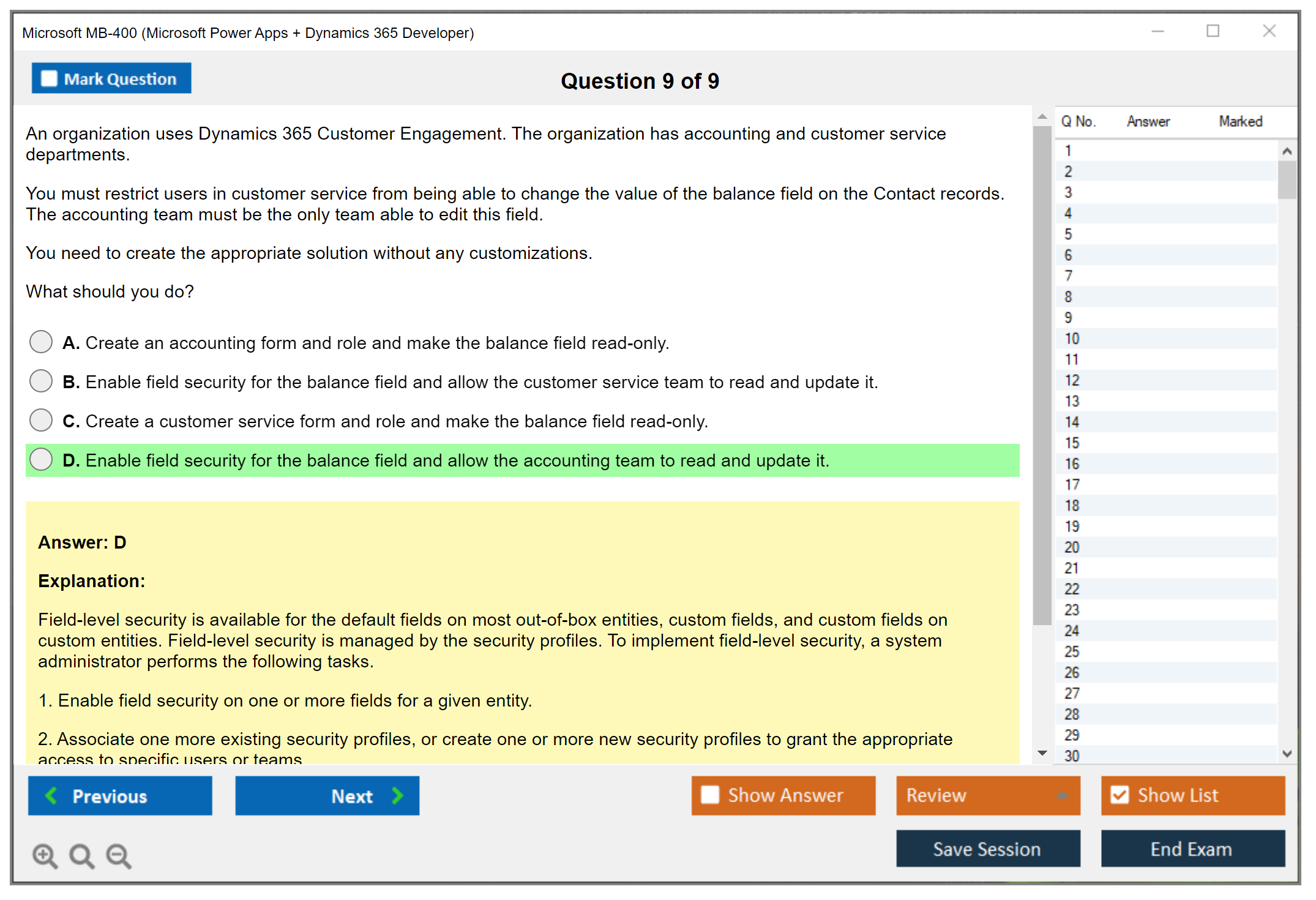 Microsoft MB-400 (Microsoft Power Apps + Dynamics 365 Developer)

Mark Question

Question 9 of 9

An organization uses Dynamics 365 Customer Engagement. The organization has accounting and customer service departments.

You must restrict users in customer service from being able to change the value of the balance field on the Contact records. The accounting team must be the only team able to edit this field.

You need to create the appropriate solution without any customizations.

What should you do?

A. Create an accounting form and role and make the balance field read-only.

B. Enable field security for the balance field and allow the customer service team to read and update it.

C. Create a customer service form and role and make the balance field read-only.

D. Enable field security for the balance field and allow the accounting team to read and update it.

Answer: D

Explanation:

Field-level security is available for the default fields on most out-of-box entities, custom fields, and custom fields on custom entities. Field-level security is managed by the security profiles. To implement field-level security, a system administrator performs the following tasks.

1. Enable field security on one or more fields for a given entity.

2. Associate one more existing security profiles, or create one or more new security profiles to grant the appropriate access to specific users or teams.

| Q No. | Answer | Marked |
|---|---|---|
| 1 | | |
| 2 | | |
| 3 | | |
| 4 | | |
| 5 | | |
| 6 | | |
| 7 | | |
| 8 | | |
| 9 | | |
| 10 | | |
| 11 | | |
| 12 | | |
| 13 | | |
| 14 | | |
| 15 | | |
| 16 | | |
| 17 | | |
| 18 | | |
| 19 | | |
| 20 | | |
| 21 | | |
| 22 | | |
| 23 | | |
| 24 | | |
| 25 | | |
| 26 | | |
| 27 | | |
| 28 | | |
| 29 | | |
| 30 | | |

Previous Next Show Answer Review Show List

Save Session End Exam