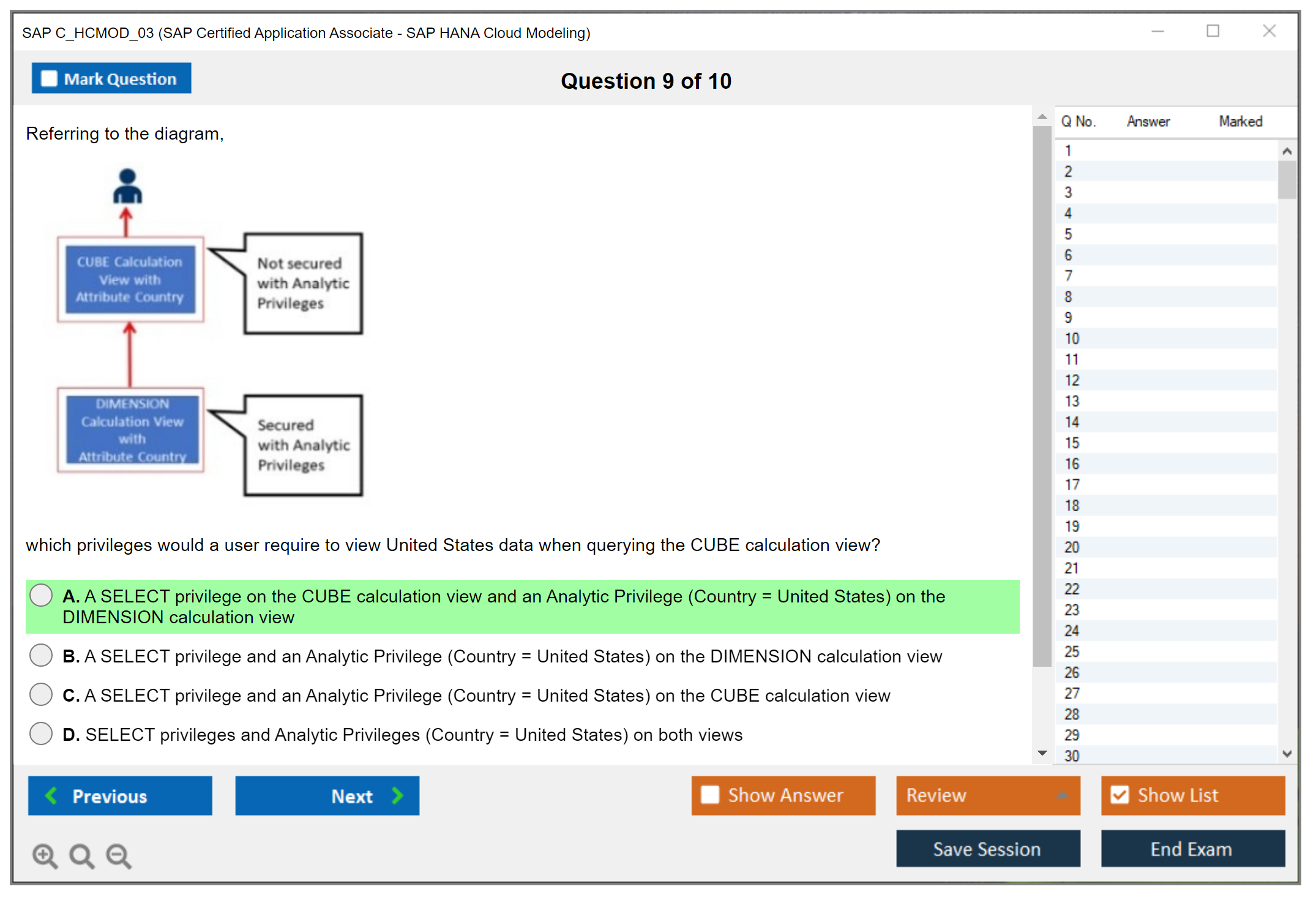 SAP C_HCMOD_03 (SAP Certified Application Associate - SAP HANA Cloud Modeling)

Mark Question

Question 9 of 10

Referring to the diagram,

CUBE Calculation View with Attribute Country

Not secured with Analytic Privileges

DIMENSION Calculation View with Attribute Country

Secured with Analytic Privileges

which privileges would a user require to view United States data when querying the CUBE calculation view?

A. A SELECT privilege on the CUBE calculation view and an Analytic Privilege (Country = United States) on the DIMENSION calculation view

B. A SELECT privilege and an Analytic Privilege (Country = United States) on the DIMENSION calculation view

C. A SELECT privilege and an Analytic Privilege (Country = United States) on the CUBE calculation view

D. SELECT privileges and Analytic Privileges (Country = United States) on both views

| Q No. | Answer | Marked |
|---|---|---|
| 1 | | |
| 2 | | |
| 3 | | |
| 4 | | |
| 5 | | |
| 6 | | |
| 7 | | |
| 8 | | |
| 9 | | |
| 10 | | |
| 11 | | |
| 12 | | |
| 13 | | |
| 14 | | |
| 15 | | |
| 16 | | |
| 17 | | |
| 18 | | |
| 19 | | |
| 20 | | |
| 21 | | |
| 22 | | |
| 23 | | |
| 24 | | |
| 25 | | |
| 26 | | |
| 27 | | |
| 28 | | |
| 29 | | |
| 30 | | |

Previous

Next

Show Answer

Review

Show List

Save Session

End Exam