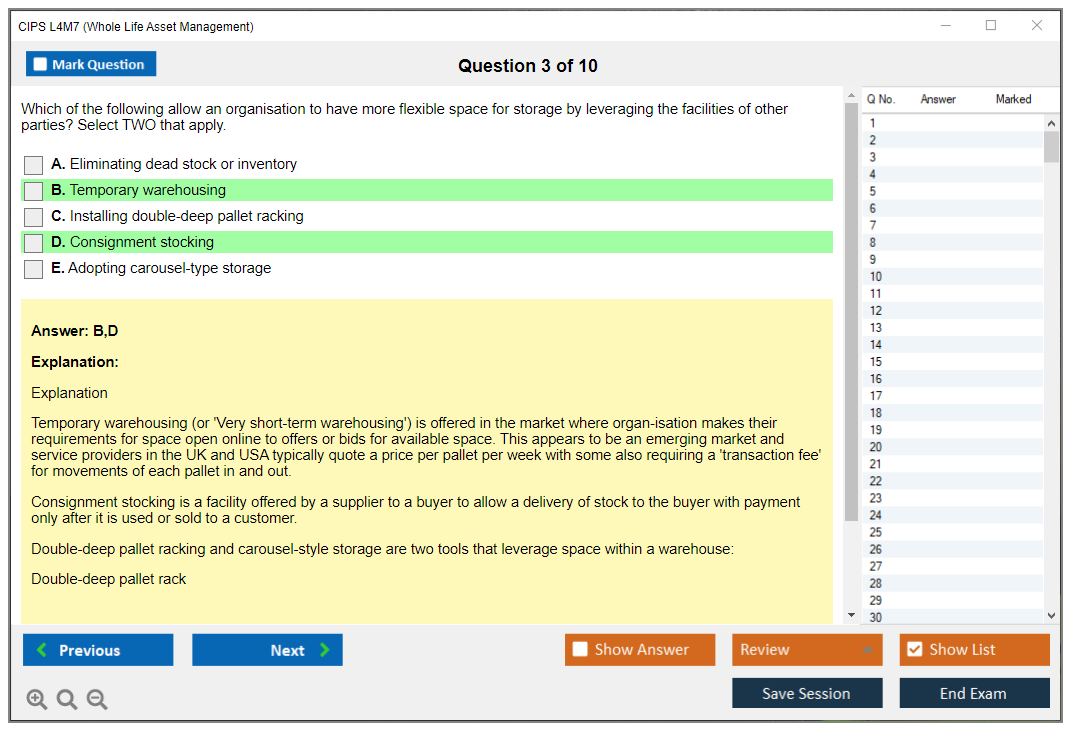 CIPS L4M7 (Whole Life Asset Management)

Mark Question

Question 3 of 10

Which of the following allow an organisation to have more flexible space for storage by leveraging the facilities of other parties? Select TWO that apply.

A. Eliminating dead stock or inventory
B. Temporary warehousing
C. Installing double-deep pallet racking
D. Consignment stocking
E. Adopting carousel-type storage

Answer: B,D

Explanation:

Explanation

Temporary warehousing (or 'Very short-term warehousing') is offered in the market where organ-isation makes their requirements for space open online to offers or bids for available space. This appears to be an emerging market and service providers in the UK and USA typically quote a price per pallet per week with some also requiring a 'transaction fee' for movements of each pallet in and out.

Consignment stocking is a facility offered by a supplier to a buyer to allow a delivery of stock to the buyer with payment only after it is used or sold to a customer.

Double-deep pallet racking and carousel-style storage are two tools that leverage space within a warehouse:

Double-deep pallet rack

| Q No. | Answer | Marked |
|---|---|---|
| 1 | | |
| 2 | | |
| 3 | | |
| 4 | | |
| 5 | | |
| 6 | | |
| 7 | | |
| 8 | | |
| 9 | | |
| 10 | | |
| 11 | | |
| 12 | | |
| 13 | | |
| 14 | | |
| 15 | | |
| 16 | | |
| 17 | | |
| 18 | | |
| 19 | | |
| 20 | | |
| 21 | | |
| 22 | | |
| 23 | | |
| 24 | | |
| 25 | | |
| 26 | | |
| 27 | | |
| 28 | | |
| 29 | | |
| 30 | | |

Previous
Next
Show Answer
Review
Show List
Save Session
End Exam