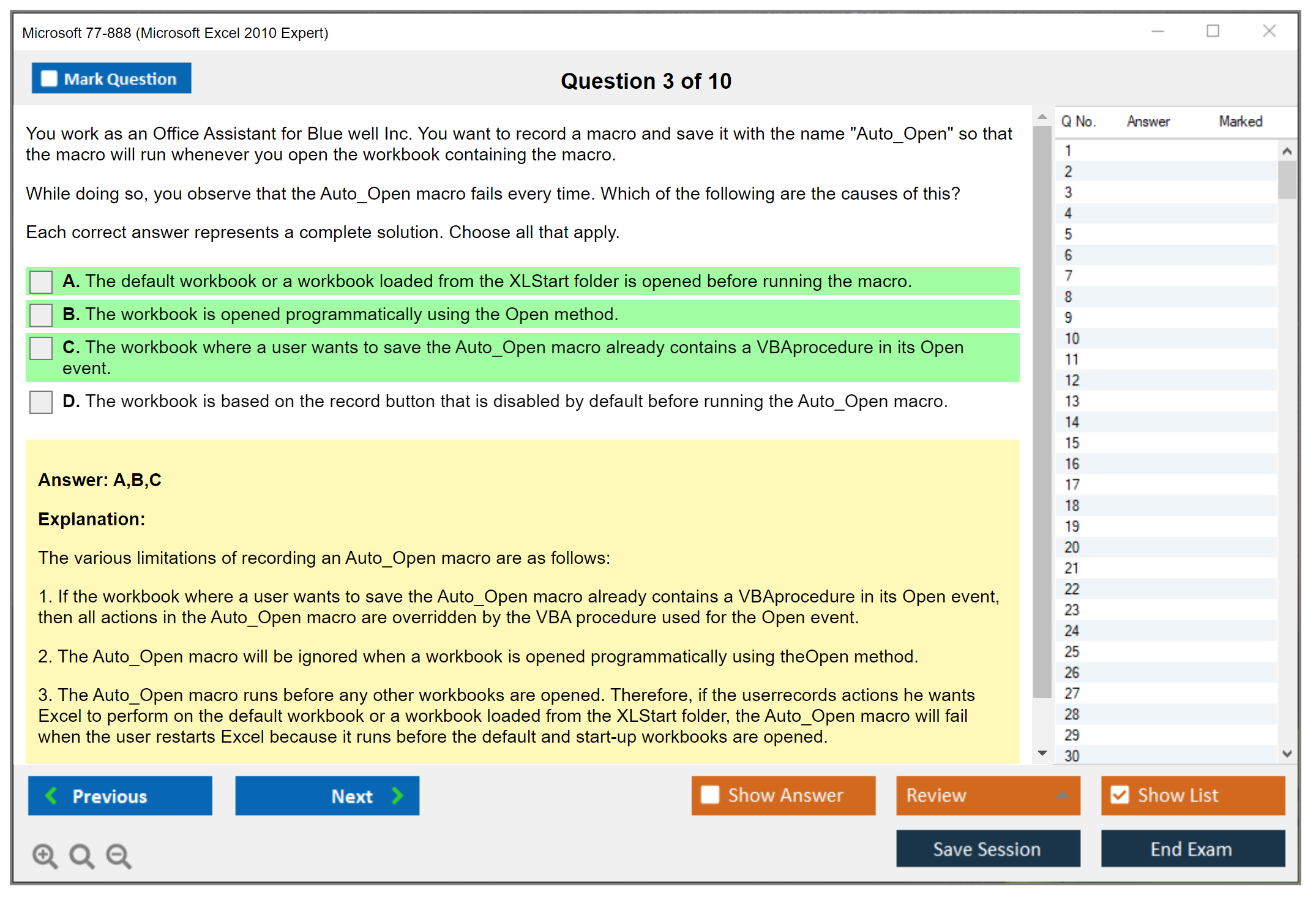 Microsoft 77-888 (Microsoft Excel 2010 Expert)

Mark Question

Question 3 of 10

You work as an Office Assistant for Blue well Inc. You want to record a macro and save it with the name "Auto_Open" so that the macro will run whenever you open the workbook containing the macro.

While doing so, you observe that the Auto_Open macro fails every time. Which of the following are the causes of this?

Each correct answer represents a complete solution. Choose all that apply.

A. The default workbook or a workbook loaded from the XLStart folder is opened before running the macro.

B. The workbook is opened programmatically using the Open method.

C. The workbook where a user wants to save the Auto_Open macro already contains a VBAprocedure in its Open event.

D. The workbook is based on the record button that is disabled by default before running the Auto_Open macro.

Answer: A,B,C

Explanation:

The various limitations of recording an Auto_Open macro are as follows:

1. If the workbook where a user wants to save the Auto_Open macro already contains a VBAprocedure in its Open event, then all actions in the Auto_Open macro are overridden by the VBA procedure used for the Open event.

2. The Auto_Open macro will be ignored when a workbook is opened programmatically using theOpen method.

3. The Auto_Open macro runs before any other workbooks are opened. Therefore, if the userrecords actions he wants Excel to perform on the default workbook or a workbook loaded from the XLStart folder, the Auto_Open macro will fail when the user restarts Excel because it runs before the default and start-up workbooks are opened.

| Q No. | Answer | Marked |
|---|---|---|
| 1 | | |
| 2 | | |
| 3 | | |
| 4 | | |
| 5 | | |
| 6 | | |
| 7 | | |
| 8 | | |
| 9 | | |
| 10 | | |
| 11 | | |
| 12 | | |
| 13 | | |
| 14 | | |
| 15 | | |
| 16 | | |
| 17 | | |
| 18 | | |
| 19 | | |
| 20 | | |
| 21 | | |
| 22 | | |
| 23 | | |
| 24 | | |
| 25 | | |
| 26 | | |
| 27 | | |
| 28 | | |
| 29 | | |
| 30 | | |

Previous
Next
Show Answer
Review
Show List
Save Session
End Exam