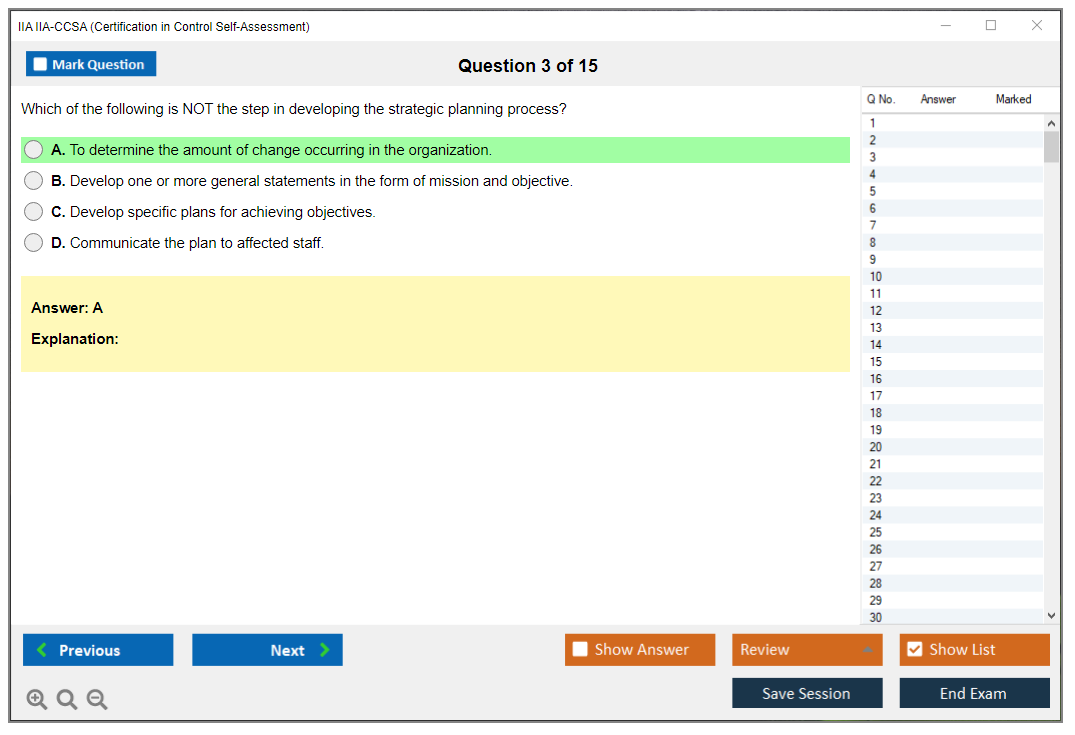 IIA IIA-CCSA (Certification in Control Self-Assessment)

Mark Question

Question 3 of 15

Which of the following is NOT the step in developing the strategic planning process?

A. To determine the amount of change occurring in the organization.

B. Develop one or more general statements in the form of mission and objective.

C. Develop specific plans for achieving objectives.

D. Communicate the plan to affected staff.

Answer: A

Explanation:

| Q No. | Answer | Marked |
|---|---|---|
| 1 | | |
| 2 | | |
| 3 | | |
| 4 | | |
| 5 | | |
| 6 | | |
| 7 | | |
| 8 | | |
| 9 | | |
| 10 | | |
| 11 | | |
| 12 | | |
| 13 | | |
| 14 | | |
| 15 | | |
| 16 | | |
| 17 | | |
| 18 | | |
| 19 | | |
| 20 | | |
| 21 | | |
| 22 | | |
| 23 | | |
| 24 | | |
| 25 | | |
| 26 | | |
| 27 | | |
| 28 | | |
| 29 | | |
| 30 | | |

Previous

Next

Show Answer

Review

Show List

Save Session

End Exam