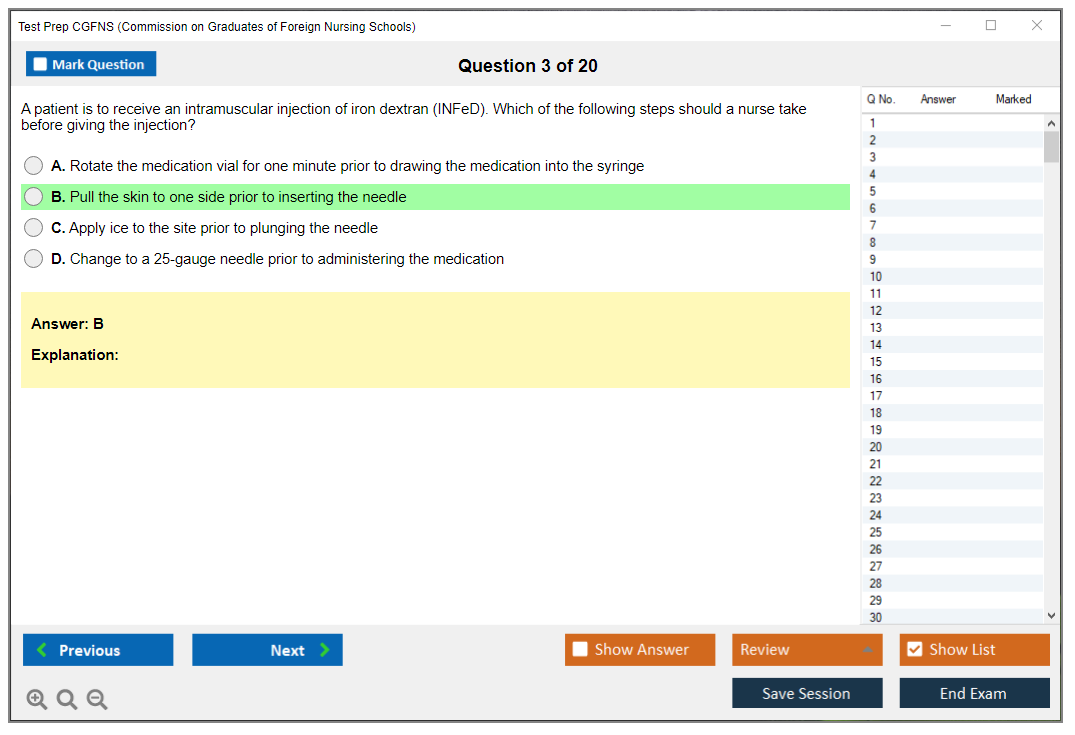 Test Prep CGFNS (Commission on Graduates of Foreign Nursing Schools)

Mark Question

Question 3 of 20

A patient is to receive an intramuscular injection of iron dextran (INFeD). Which of the following steps should a nurse take before giving the injection?

A. Rotate the medication vial for one minute prior to drawing the medication into the syringe

B. Pull the skin to one side prior to inserting the needle

C. Apply ice to the site prior to plunging the needle

D. Change to a 25-gauge needle prior to administering the medication

Answer: B

Explanation:

| Q No. | Answer | Marked |
|---|---|---|
| 1 | | |
| 2 | | |
| 3 | | |
| 4 | | |
| 5 | | |
| 6 | | |
| 7 | | |
| 8 | | |
| 9 | | |
| 10 | | |
| 11 | | |
| 12 | | |
| 13 | | |
| 14 | | |
| 15 | | |
| 16 | | |
| 17 | | |
| 18 | | |
| 19 | | |
| 20 | | |
| 21 | | |
| 22 | | |
| 23 | | |
| 24 | | |
| 25 | | |
| 26 | | |
| 27 | | |
| 28 | | |
| 29 | | |
| 30 | | |

Previous

Next

Show Answer

Review

Show List

Save Session

End Exam