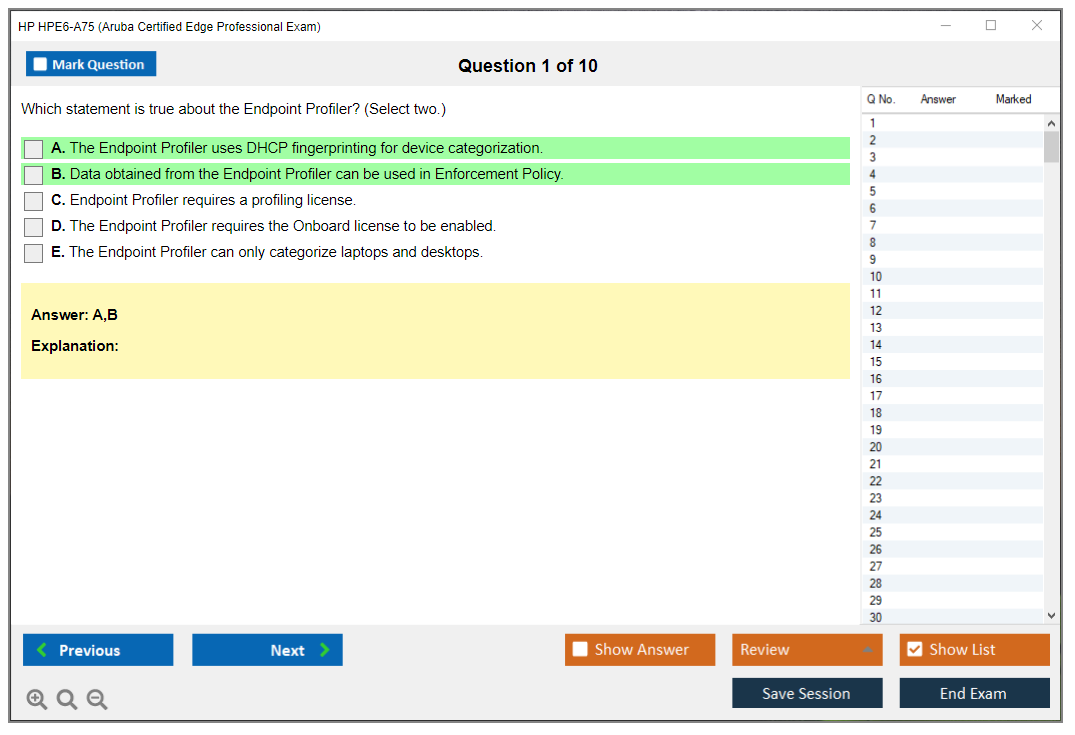 HP HPE6-A75 (Aruba Certified Edge Professional Exam)

Mark Question

Question 1 of 10

Which statement is true about the Endpoint Profiler? (Select two.)

A. The Endpoint Profiler uses DHCP fingerprinting for device categorization.
B. Data obtained from the Endpoint Profiler can be used in Enforcement Policy.
C. Endpoint Profiler requires a profiling license.
D. The Endpoint Profiler requires the Onboard license to be enabled.
E. The Endpoint Profiler can only categorize laptops and desktops.

Answer: A,B

Explanation:

| Q No. | Answer | Marked |
|---|---|---|
| 1 | | |
| 2 | | |
| 3 | | |
| 4 | | |
| 5 | | |
| 6 | | |
| 7 | | |
| 8 | | |
| 9 | | |
| 10 | | |
| 11 | | |
| 12 | | |
| 13 | | |
| 14 | | |
| 15 | | |
| 16 | | |
| 17 | | |
| 18 | | |
| 19 | | |
| 20 | | |
| 21 | | |
| 22 | | |
| 23 | | |
| 24 | | |
| 25 | | |
| 26 | | |
| 27 | | |
| 28 | | |
| 29 | | |
| 30 | | |

Previous
Next
Show Answer
Review
Show List
Save Session
End Exam