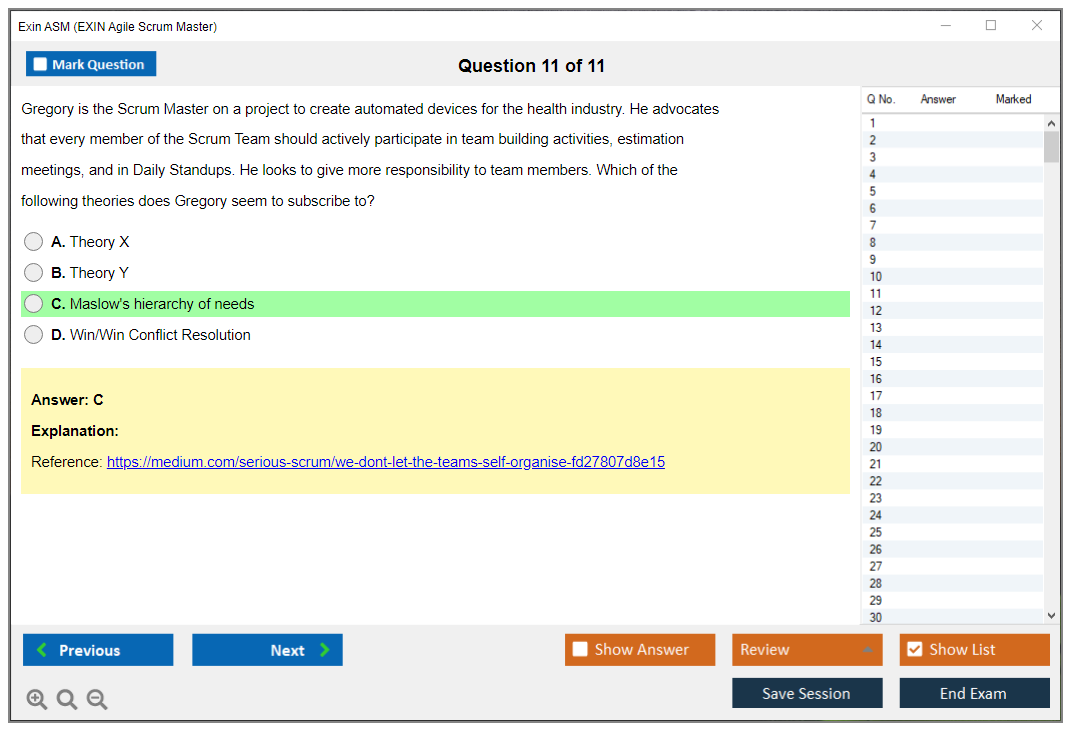 Exin ASM (EXIN Agile Scrum Master)

Mark Question

Question 11 of 11

Gregory is the Scrum Master on a project to create automated devices for the health industry. He advocates that every member of the Scrum Team should actively participate in team building activities, estimation meetings, and in Daily Standups. He looks to give more responsibility to team members. Which of the following theories does Gregory seem to subscribe to?

A. Theory X
B. Theory Y
C. Maslow's hierarchy of needs
D. Win/Win Conflict Resolution

Answer: C
Explanation:
Reference: https://medium.com/serious-scrum/we-dont-let-the-teams-self-organise-fd27807d8e15

| Q No. | Answer | Marked |
|---|---|---|
| 1 | | |
| 2 | | |
| 3 | | |
| 4 | | |
| 5 | | |
| 6 | | |
| 7 | | |
| 8 | | |
| 9 | | |
| 10 | | |
| 11 | | |
| 12 | | |
| 13 | | |
| 14 | | |
| 15 | | |
| 16 | | |
| 17 | | |
| 18 | | |
| 19 | | |
| 20 | | |
| 21 | | |
| 22 | | |
| 23 | | |
| 24 | | |
| 25 | | |
| 26 | | |
| 27 | | |
| 28 | | |
| 29 | | |
| 30 | | |

Previous
Next
Show Answer
Review
Show List
Save Session
End Exam