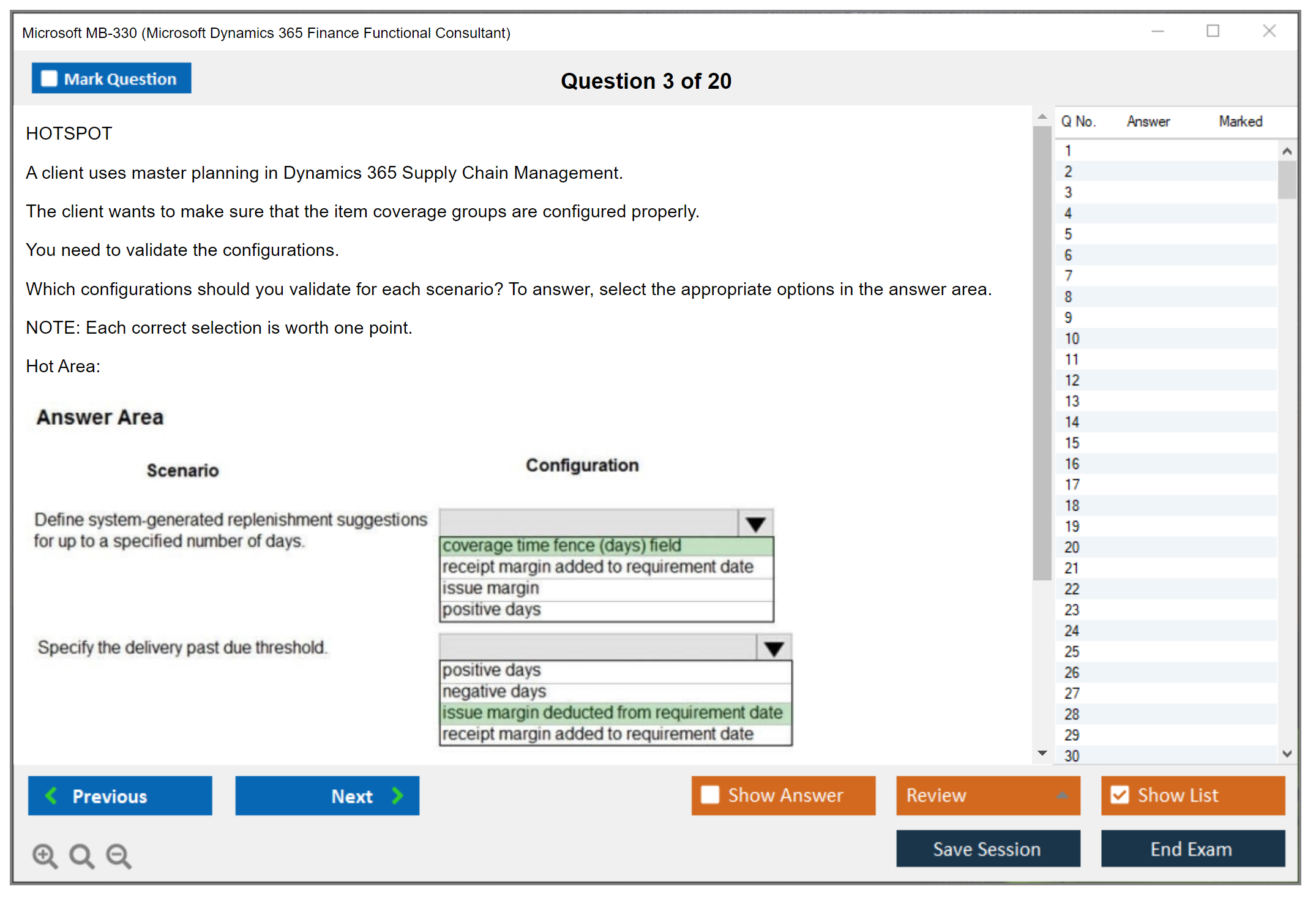 Microsoft MB-330 (Microsoft Dynamics 365 Finance Functional Consultant)

Mark Question

Question 3 of 20

HOTSPOT

A client uses master planning in Dynamics 365 Supply Chain Management.

The client wants to make sure that the item coverage groups are configured properly.

You need to validate the configurations.

Which configurations should you validate for each scenario? To answer, select the appropriate options in the answer area.

NOTE: Each correct selection is worth one point.

Hot Area:

Answer Area

Scenario

Configuration

Define system-generated replenishment suggestions for up to a specified number of days.

coverage time fence (days) field
receipt margin added to requirement date
issue margin
positive days

Specify the delivery past due threshold.

positive days
negative days
issue margin deducted from requirement date
receipt margin added to requirement date

| Q No. | Answer | Marked |
|---|---|---|
| 1 | | |
| 2 | | |
| 3 | | |
| 4 | | |
| 5 | | |
| 6 | | |
| 7 | | |
| 8 | | |
| 9 | | |
| 10 | | |
| 11 | | |
| 12 | | |
| 13 | | |
| 14 | | |
| 15 | | |
| 16 | | |
| 17 | | |
| 18 | | |
| 19 | | |
| 20 | | |
| 21 | | |
| 22 | | |
| 23 | | |
| 24 | | |
| 25 | | |
| 26 | | |
| 27 | | |
| 28 | | |
| 29 | | |
| 30 | | |

Previous

Next

Show Answer

Review

Show List

Save Session

End Exam