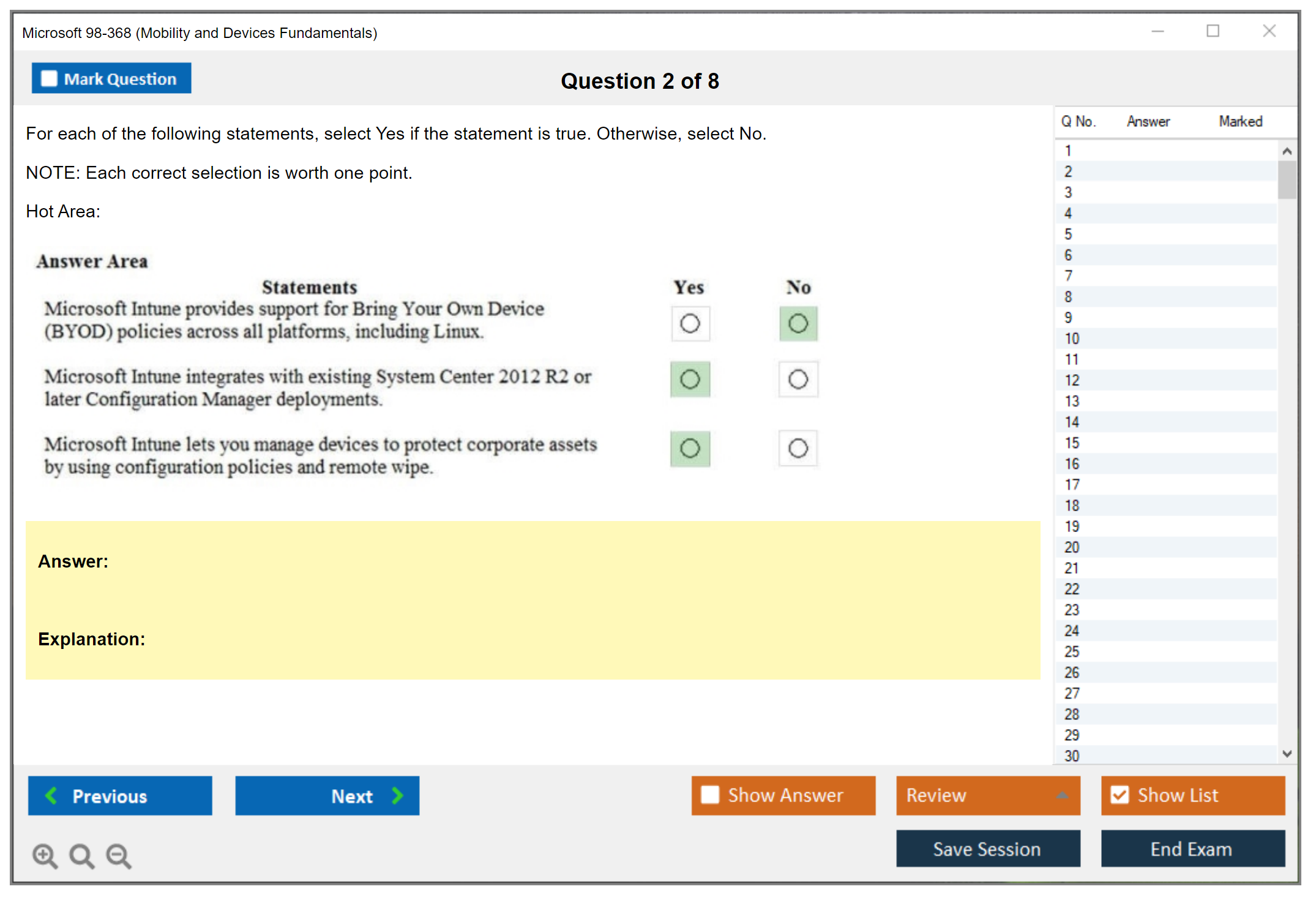 Microsoft 98-368 (Mobility and Devices Fundamentals)

Mark Question

Question 2 of 8

For each of the following statements, select Yes if the statement is true. Otherwise, select No.

NOTE: Each correct selection is worth one point.

Hot Area:

Answer Area

| Statements | Yes | No |
|---|---|---|
| Microsoft Intune provides support for Bring Your Own Device (BYOD) policies across all platforms, including Linux. | ○ | ○ |
| Microsoft Intune integrates with existing System Center 2012 R2 or later Configuration Manager deployments. | ○ | ○ |
| Microsoft Intune lets you manage devices to protect corporate assets by using configuration policies and remote wipe. | ○ | ○ |

Answer:

Explanation:

| Q No. | Answer | Marked |
|---|---|---|
| 1 | | |
| 2 | | |
| 3 | | |
| 4 | | |
| 5 | | |
| 6 | | |
| 7 | | |
| 8 | | |
| 9 | | |
| 10 | | |
| 11 | | |
| 12 | | |
| 13 | | |
| 14 | | |
| 15 | | |
| 16 | | |
| 17 | | |
| 18 | | |
| 19 | | |
| 20 | | |
| 21 | | |
| 22 | | |
| 23 | | |
| 24 | | |
| 25 | | |
| 26 | | |
| 27 | | |
| 28 | | |
| 29 | | |
| 30 | | |

Previous

Next

Show Answer

Review

Show List

Save Session

End Exam