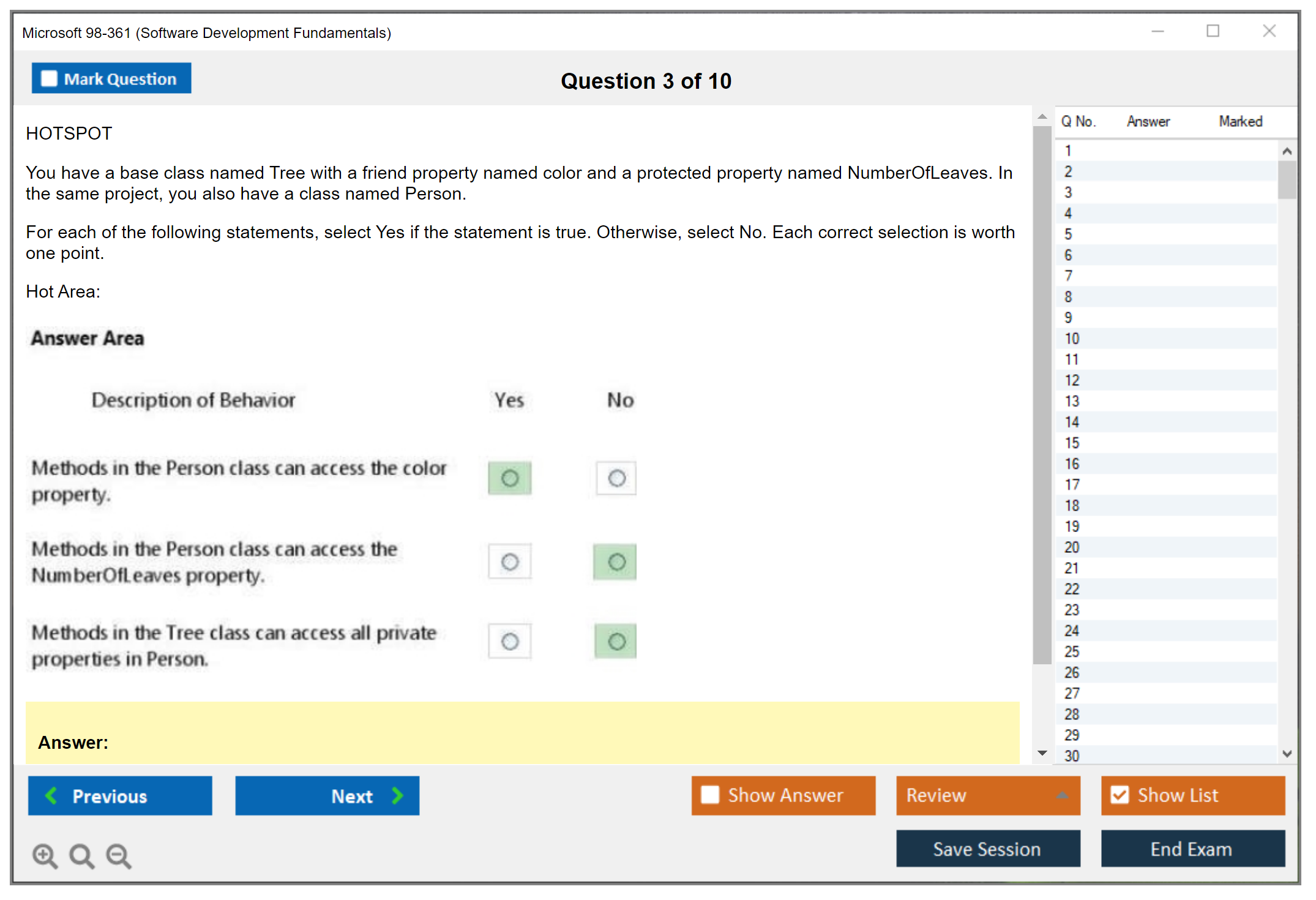 Microsoft 98-361 (Software Development Fundamentals)

Mark Question

Question 3 of 10

HOTSPOT

You have a base class named Tree with a friend property named color and a protected property named NumberOfLeaves. In the same project, you also have a class named Person.

For each of the following statements, select Yes if the statement is true. Otherwise, select No. Each correct selection is worth one point.

Hot Area:

Answer Area

| Description of Behavior | Yes | No |
|---|---|---|
| Methods in the Person class can access the color property. | | |
| Methods in the Person class can access the NumberOfLeaves property. | | |
| Methods in the Tree class can access all private properties in Person. | | |

Answer:

| Q No. | Answer | Marked |
|---|---|---|
| 1 | | |
| 2 | | |
| 3 | | |
| 4 | | |
| 5 | | |
| 6 | | |
| 7 | | |
| 8 | | |
| 9 | | |
| 10 | | |
| 11 | | |
| 12 | | |
| 13 | | |
| 14 | | |
| 15 | | |
| 16 | | |
| 17 | | |
| 18 | | |
| 19 | | |
| 20 | | |
| 21 | | |
| 22 | | |
| 23 | | |
| 24 | | |
| 25 | | |
| 26 | | |
| 27 | | |
| 28 | | |
| 29 | | |
| 30 | | |

Previous

Next

Show Answer

Review

Show List

Save Session

End Exam