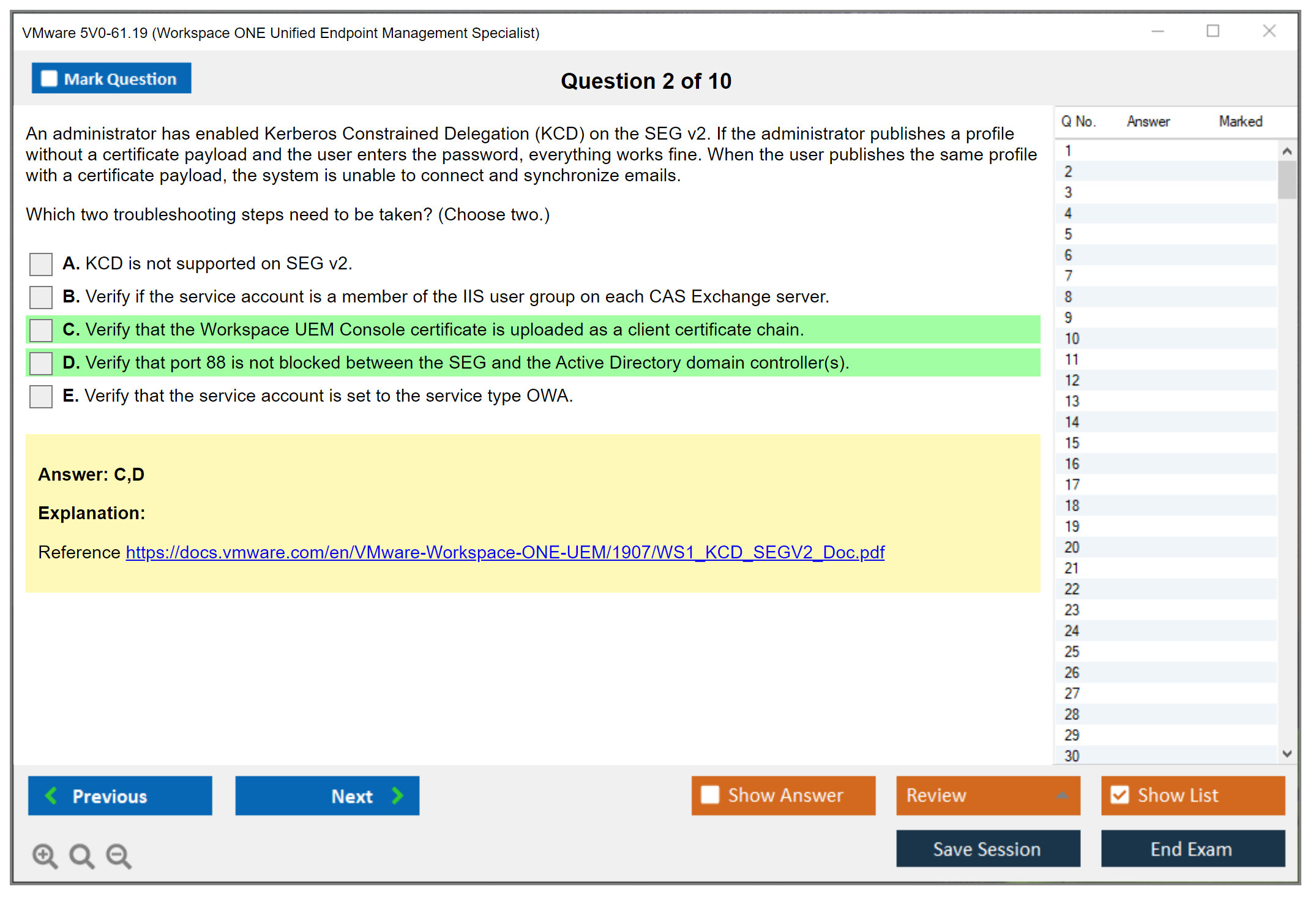 VMware 5V0-61.19 (Workspace ONE Unified Endpoint Management Specialist)

Mark Question

Question 2 of 10

An administrator has enabled Kerberos Constrained Delegation (KCD) on the SEG v2. If the administrator publishes a profile without a certificate payload and the user enters the password, everything works fine. When the user publishes the same profile with a certificate payload, the system is unable to connect and synchronize emails.

Which two troubleshooting steps need to be taken? (Choose two.)

A. KCD is not supported on SEG v2.

B. Verify if the service account is a member of the IIS user group on each CAS Exchange server.

C. Verify that the Workspace UEM Console certificate is uploaded as a client certificate chain.

D. Verify that port 88 is not blocked between the SEG and the Active Directory domain controller(s).

E. Verify that the service account is set to the service type OWA.

Answer: C,D

Explanation:

Reference https://docs.vmware.com/en/VMware-Workspace-ONE-UEM/1907/WS1_KCD_SEGV2_Doc.pdf

| Q No. | Answer | Marked |
|---|---|---|
| 1 | | |
| 2 | | |
| 3 | | |
| 4 | | |
| 5 | | |
| 6 | | |
| 7 | | |
| 8 | | |
| 9 | | |
| 10 | | |
| 11 | | |
| 12 | | |
| 13 | | |
| 14 | | |
| 15 | | |
| 16 | | |
| 17 | | |
| 18 | | |
| 19 | | |
| 20 | | |
| 21 | | |
| 22 | | |
| 23 | | |
| 24 | | |
| 25 | | |
| 26 | | |
| 27 | | |
| 28 | | |
| 29 | | |
| 30 | | |

Previous

Next

Show Answer

Review

Show List

Save Session

End Exam