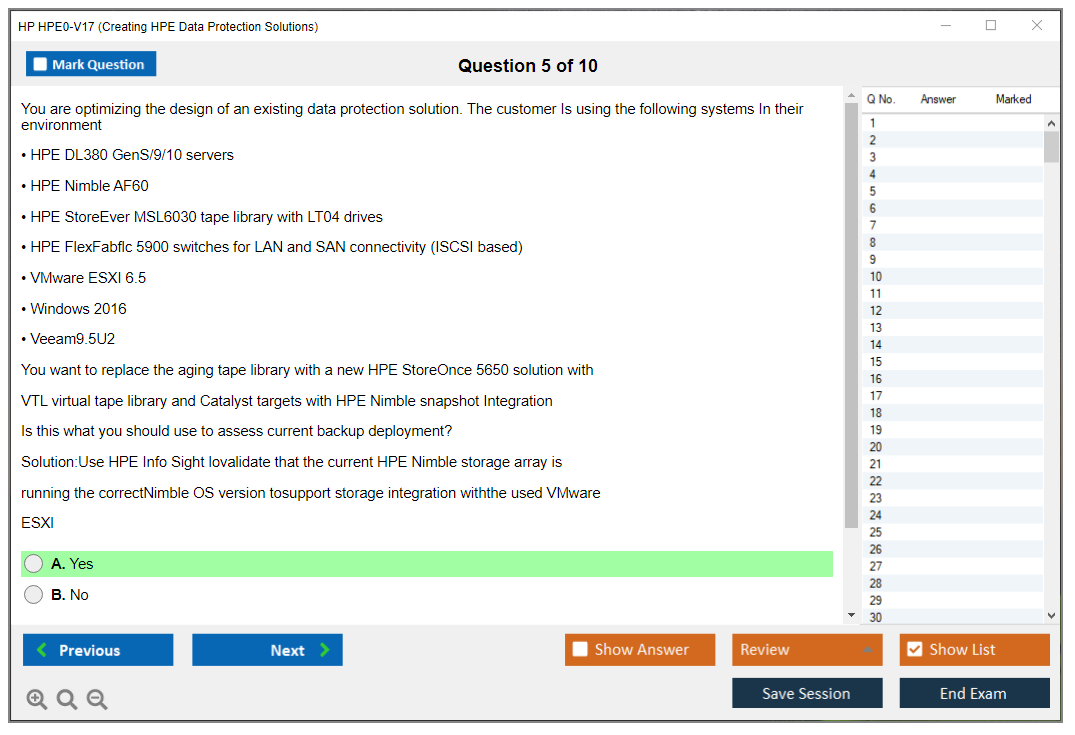 HP HPE0-V17 (Creating HPE Data Protection Solutions)

Mark Question

Question 5 of 10

You are optimizing the design of an existing data protection solution. The customer Is using the following systems In their environment

• HPE DL380 GenS/9/10 servers

• HPE Nimble AF60

• HPE StoreEver MSL6030 tape library with LT04 drives

• HPE FlexFabflc 5900 switches for LAN and SAN connectivity (ISCSI based)

• VMware ESXI 6.5

• Windows 2016

• Veeam9.5U2

You want to replace the aging tape library with a new HPE StoreOnce 5650 solution with

VTL virtual tape library and Catalyst targets with HPE Nimble snapshot Integration

Is this what you should use to assess current backup deployment?

Solution:Use HPE Info Sight lovalidate that the current HPE Nimble storage array is

running the correctNimble OS version tosupport storage integration withthe used VMware

ESXI

A. Yes

B. No

| Q No. | Answer | Marked |
|---|---|---|
| 1 | | |
| 2 | | |
| 3 | | |
| 4 | | |
| 5 | | |
| 6 | | |
| 7 | | |
| 8 | | |
| 9 | | |
| 10 | | |
| 11 | | |
| 12 | | |
| 13 | | |
| 14 | | |
| 15 | | |
| 16 | | |
| 17 | | |
| 18 | | |
| 19 | | |
| 20 | | |
| 21 | | |
| 22 | | |
| 23 | | |
| 24 | | |
| 25 | | |
| 26 | | |
| 27 | | |
| 28 | | |
| 29 | | |
| 30 | | |

Previous

Next

Show Answer

Review

Show List

Save Session

End Exam