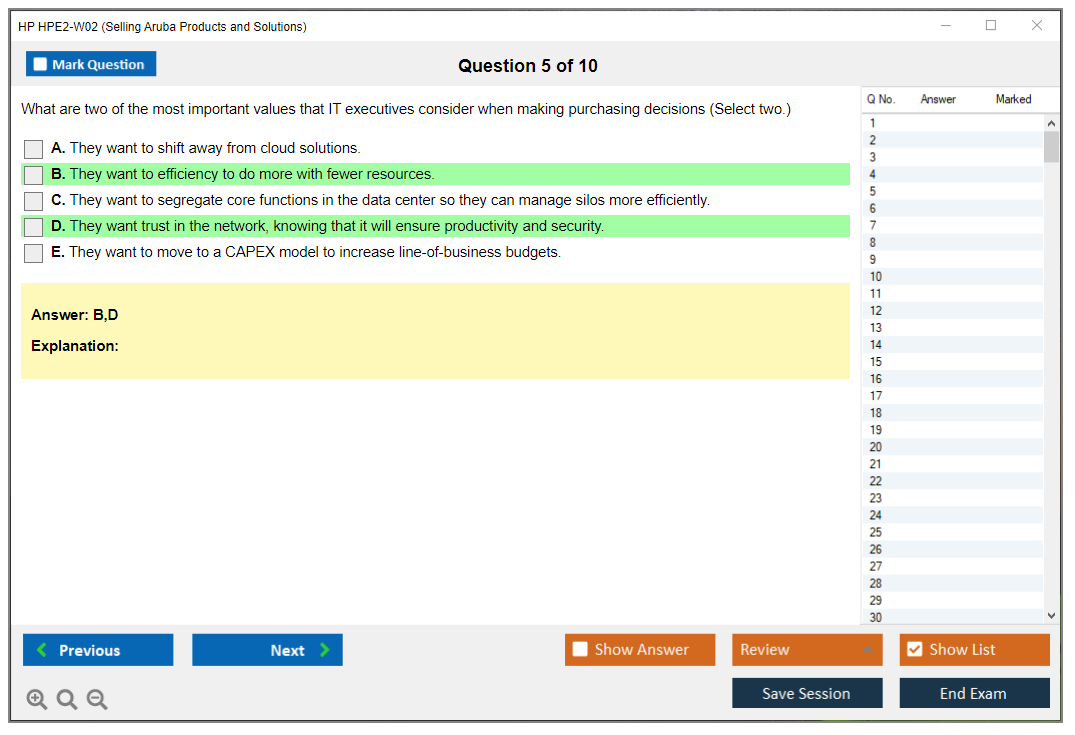 HP HPE2-W02 (Selling Aruba Products and Solutions)

Mark Question

Question 5 of 10

What are two of the most important values that IT executives consider when making purchasing decisions (Select two.)

A. They want to shift away from cloud solutions.
B. They want to efficiency to do more with fewer resources.
C. They want to segregate core functions in the data center so they can manage silos more efficiently.
D. They want trust in the network, knowing that it will ensure productivity and security.
E. They want to move to a CAPEX model to increase line-of-business budgets.

Answer: B,D

Explanation:

| Q No. | Answer | Marked |
|---|---|---|
| 1 | | |
| 2 | | |
| 3 | | |
| 4 | | |
| 5 | | |
| 6 | | |
| 7 | | |
| 8 | | |
| 9 | | |
| 10 | | |
| 11 | | |
| 12 | | |
| 13 | | |
| 14 | | |
| 15 | | |
| 16 | | |
| 17 | | |
| 18 | | |
| 19 | | |
| 20 | | |
| 21 | | |
| 22 | | |
| 23 | | |
| 24 | | |
| 25 | | |
| 26 | | |
| 27 | | |
| 28 | | |
| 29 | | |
| 30 | | |

Previous
Next
Show Answer
Review
Show List
Save Session
End Exam