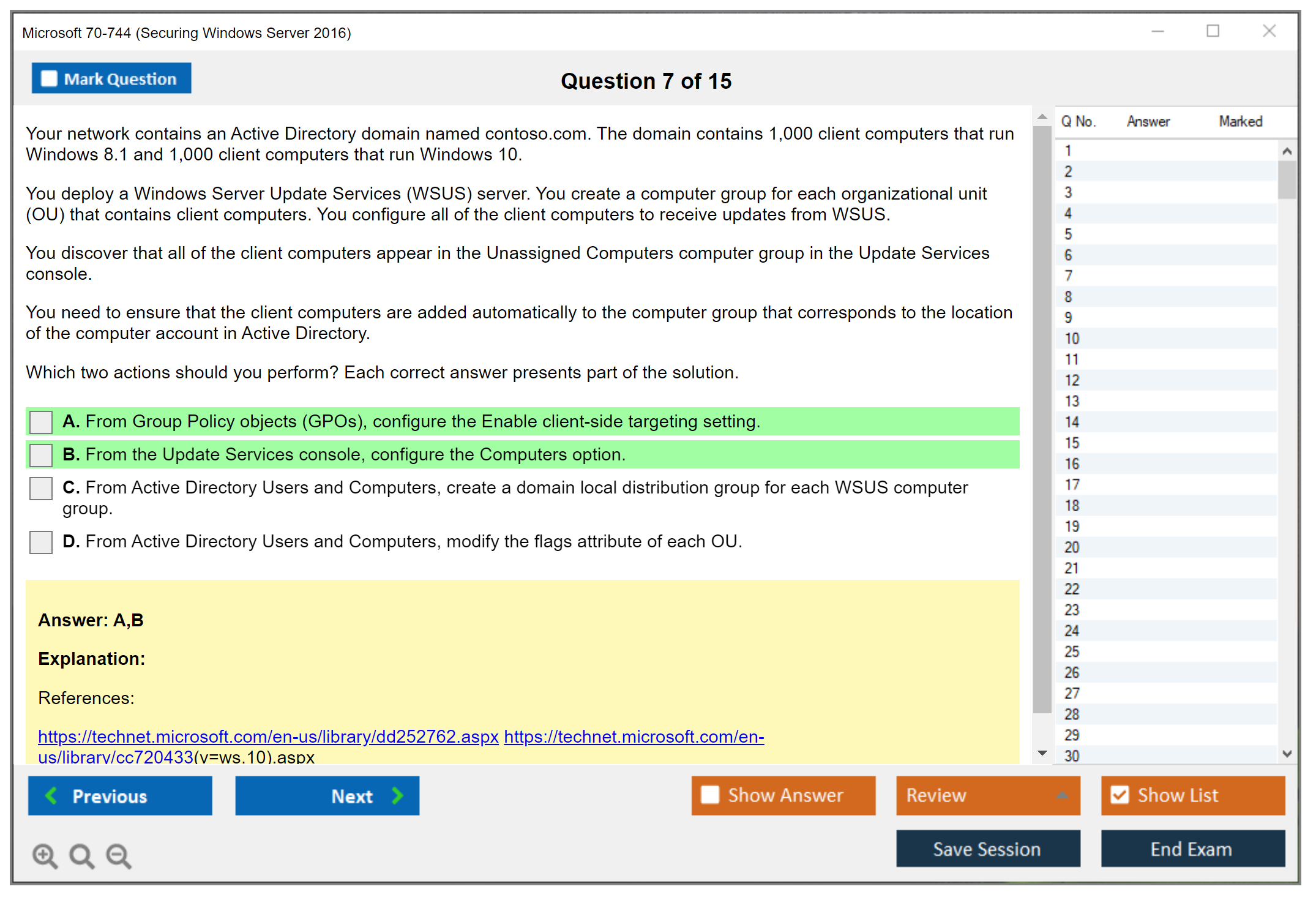 Microsoft 70-744 (Securing Windows Server 2016)

Mark Question

Question 7 of 15

Your network contains an Active Directory domain named contoso.com. The domain contains 1,000 client computers that run Windows 8.1 and 1,000 client computers that run Windows 10.

You deploy a Windows Server Update Services (WSUS) server. You create a computer group for each organizational unit (OU) that contains client computers. You configure all of the client computers to receive updates from WSUS.

You discover that all of the client computers appear in the Unassigned Computers computer group in the Update Services console.

You need to ensure that the client computers are added automatically to the computer group that corresponds to the location of the computer account in Active Directory.

Which two actions should you perform? Each correct answer presents part of the solution.

A. From Group Policy objects (GPOs), configure the Enable client-side targeting setting.

B. From the Update Services console, configure the Computers option.

C. From Active Directory Users and Computers, create a domain local distribution group for each WSUS computer group.

D. From Active Directory Users and Computers, modify the flags attribute of each OU.

Answer: A,B

Explanation:

References:

https://technet.microsoft.com/en-us/library/dd252762.aspx https://technet.microsoft.com/en-us/library/cc720433(v=ws.10).aspx

| Q No. | Answer | Marked |
|---|---|---|
| 1 | | |
| 2 | | |
| 3 | | |
| 4 | | |
| 5 | | |
| 6 | | |
| 7 | | |
| 8 | | |
| 9 | | |
| 10 | | |
| 11 | | |
| 12 | | |
| 13 | | |
| 14 | | |
| 15 | | |
| 16 | | |
| 17 | | |
| 18 | | |
| 19 | | |
| 20 | | |
| 21 | | |
| 22 | | |
| 23 | | |
| 24 | | |
| 25 | | |
| 26 | | |
| 27 | | |
| 28 | | |
| 29 | | |
| 30 | | |

Previous Next Show Answer Review Show List

Save Session End Exam