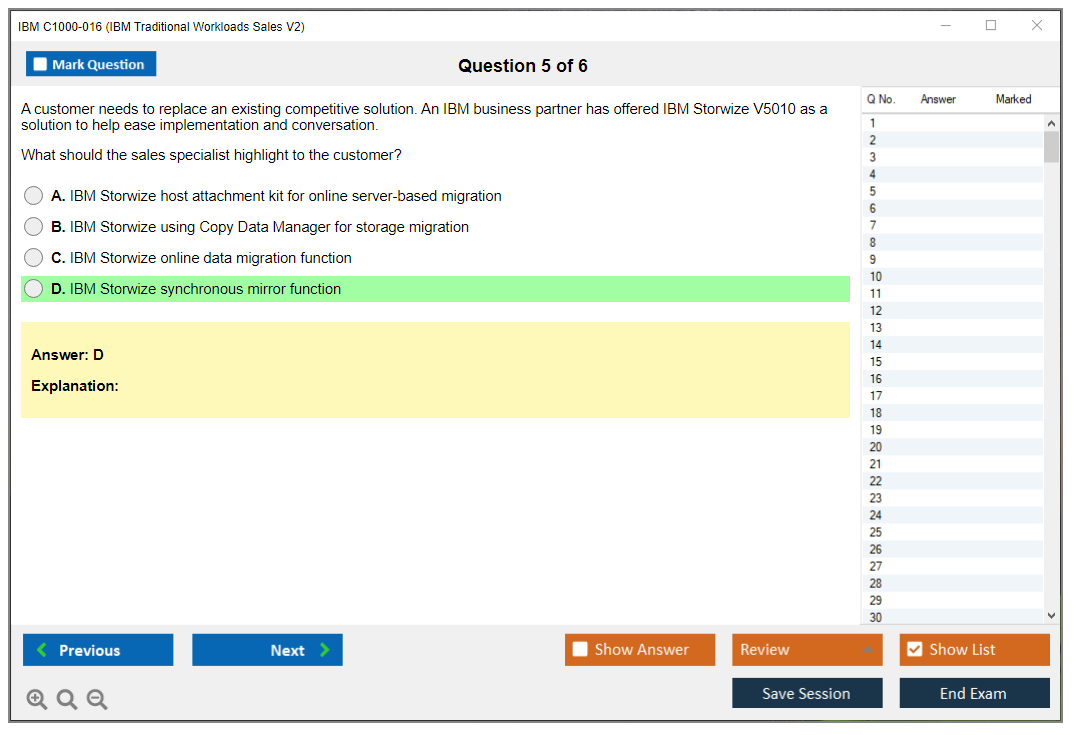 IBM C1000-016 (IBM Traditional Workloads Sales V2)

Mark Question

Question 5 of 6

A customer needs to replace an existing competitive solution. An IBM business partner has offered IBM Storwize V5010 as a solution to help ease implementation and conversation.

What should the sales specialist highlight to the customer?

A. IBM Storwize host attachment kit for online server-based migration

B. IBM Storwize using Copy Data Manager for storage migration

C. IBM Storwize online data migration function

D. IBM Storwize synchronous mirror function

Answer: D

Explanation:

| Q No. | Answer | Marked |
|---|---|---|
| 1 | | |
| 2 | | |
| 3 | | |
| 4 | | |
| 5 | | |
| 6 | | |
| 7 | | |
| 8 | | |
| 9 | | |
| 10 | | |
| 11 | | |
| 12 | | |
| 13 | | |
| 14 | | |
| 15 | | |
| 16 | | |
| 17 | | |
| 18 | | |
| 19 | | |
| 20 | | |
| 21 | | |
| 22 | | |
| 23 | | |
| 24 | | |
| 25 | | |
| 26 | | |
| 27 | | |
| 28 | | |
| 29 | | |
| 30 | | |

Previous Next Show Answer Review Show List

Save Session End Exam