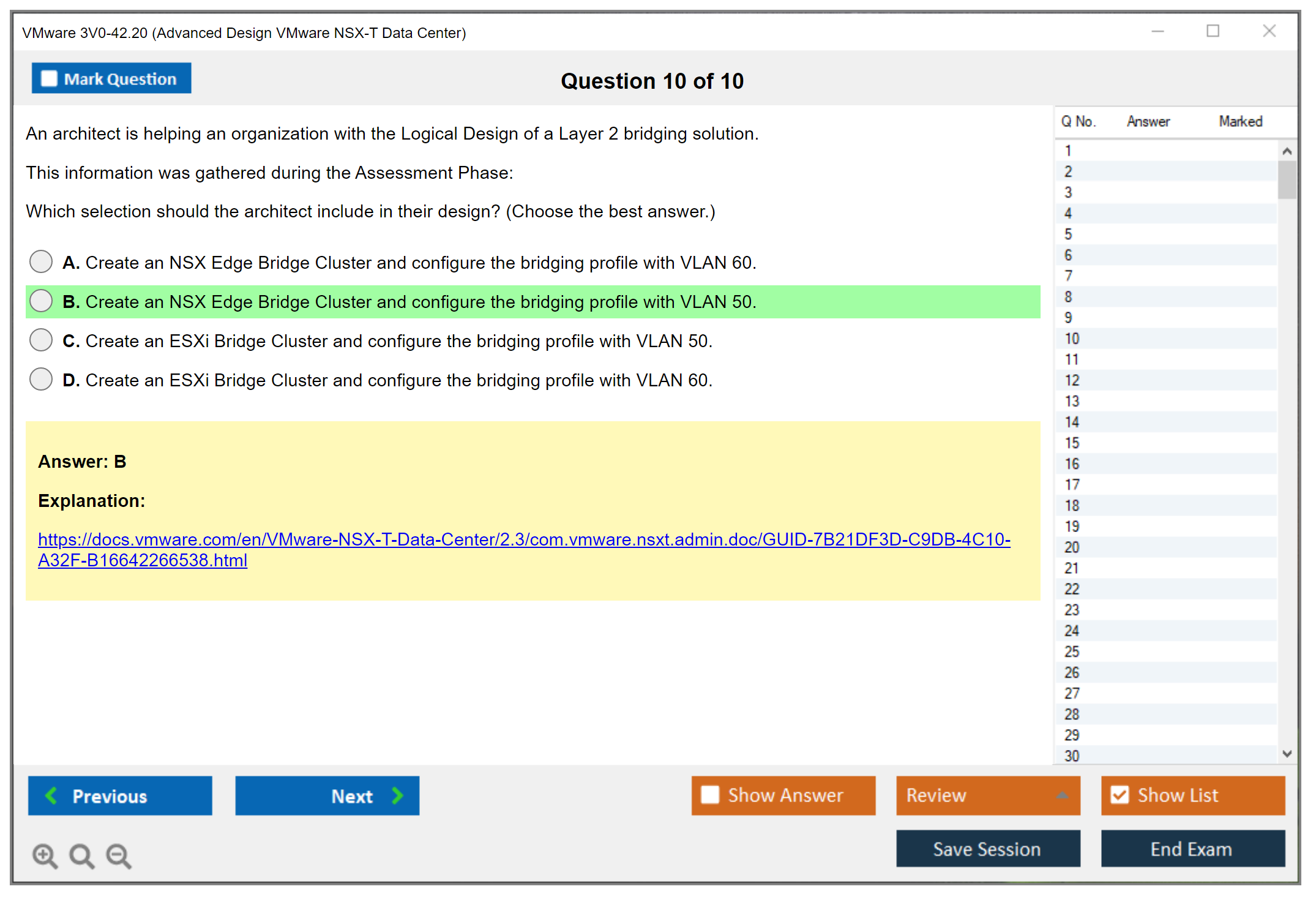 VMware 3V0-42.20 (Advanced Design VMware NSX-T Data Center)

Mark Question

Question 10 of 10

An architect is helping an organization with the Logical Design of a Layer 2 bridging solution.

This information was gathered during the Assessment Phase:

Which selection should the architect include in their design? (Choose the best answer.)

A. Create an NSX Edge Bridge Cluster and configure the bridging profile with VLAN 60.

B. Create an NSX Edge Bridge Cluster and configure the bridging profile with VLAN 50.

C. Create an ESXi Bridge Cluster and configure the bridging profile with VLAN 50.

D. Create an ESXi Bridge Cluster and configure the bridging profile with VLAN 60.

Answer: B

Explanation:

https://docs.vmware.com/en/VMware-NSX-T-Data-Center/2.3/com.vmware.nsxt.admin.doc/GUID-7B21DF3D-C9DB-4C10-A32F-B16642266538.html

| Q No. | Answer | Marked |
|---|---|---|
| 1 | | |
| 2 | | |
| 3 | | |
| 4 | | |
| 5 | | |
| 6 | | |
| 7 | | |
| 8 | | |
| 9 | | |
| 10 | | |
| 11 | | |
| 12 | | |
| 13 | | |
| 14 | | |
| 15 | | |
| 16 | | |
| 17 | | |
| 18 | | |
| 19 | | |
| 20 | | |
| 21 | | |
| 22 | | |
| 23 | | |
| 24 | | |
| 25 | | |
| 26 | | |
| 27 | | |
| 28 | | |
| 29 | | |
| 30 | | |

Previous Next Show Answer Review Show List

Save Session End Exam