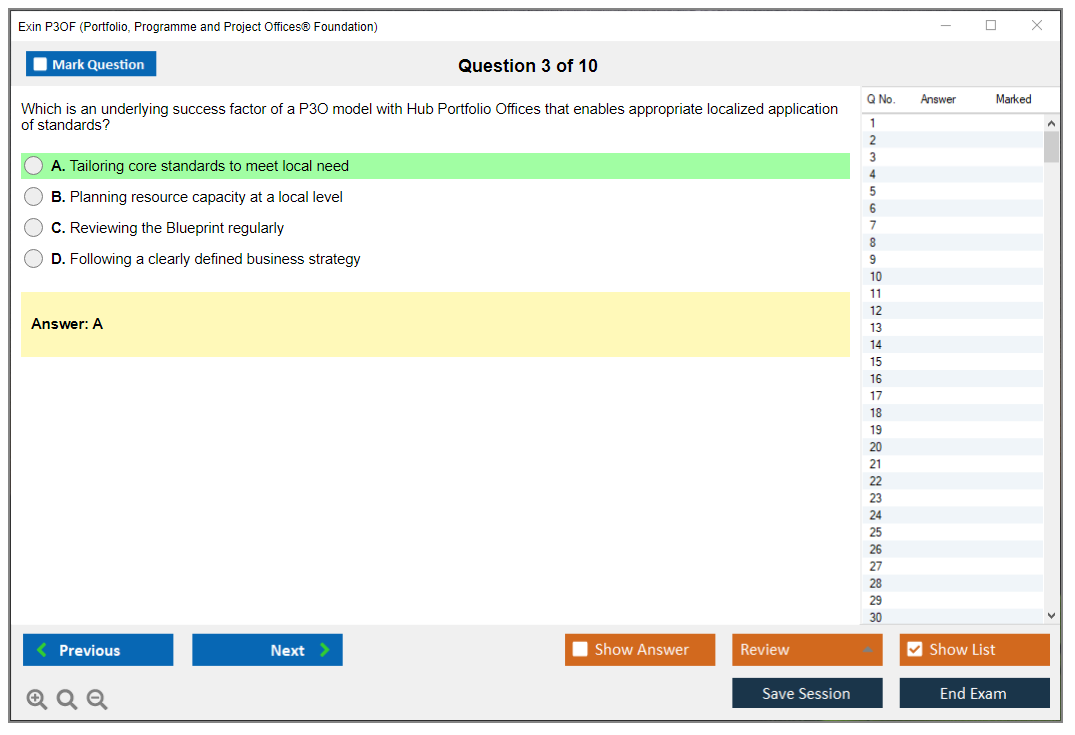 Exin P3OF (Portfolio, Programme and Project Offices® Foundation)

Mark Question

Question 3 of 10

Which is an underlying success factor of a P3O model with Hub Portfolio Offices that enables appropriate localized application of standards?

A. Tailoring core standards to meet local need

B. Planning resource capacity at a local level

C. Reviewing the Blueprint regularly

D. Following a clearly defined business strategy

Answer: A

| Q No. | Answer | Marked |
|---|---|---|
| 1 | | |
| 2 | | |
| 3 | | |
| 4 | | |
| 5 | | |
| 6 | | |
| 7 | | |
| 8 | | |
| 9 | | |
| 10 | | |
| 11 | | |
| 12 | | |
| 13 | | |
| 14 | | |
| 15 | | |
| 16 | | |
| 17 | | |
| 18 | | |
| 19 | | |
| 20 | | |
| 21 | | |
| 22 | | |
| 23 | | |
| 24 | | |
| 25 | | |
| 26 | | |
| 27 | | |
| 28 | | |
| 29 | | |
| 30 | | |

Previous

Next

Show Answer

Review

Show List

Save Session

End Exam