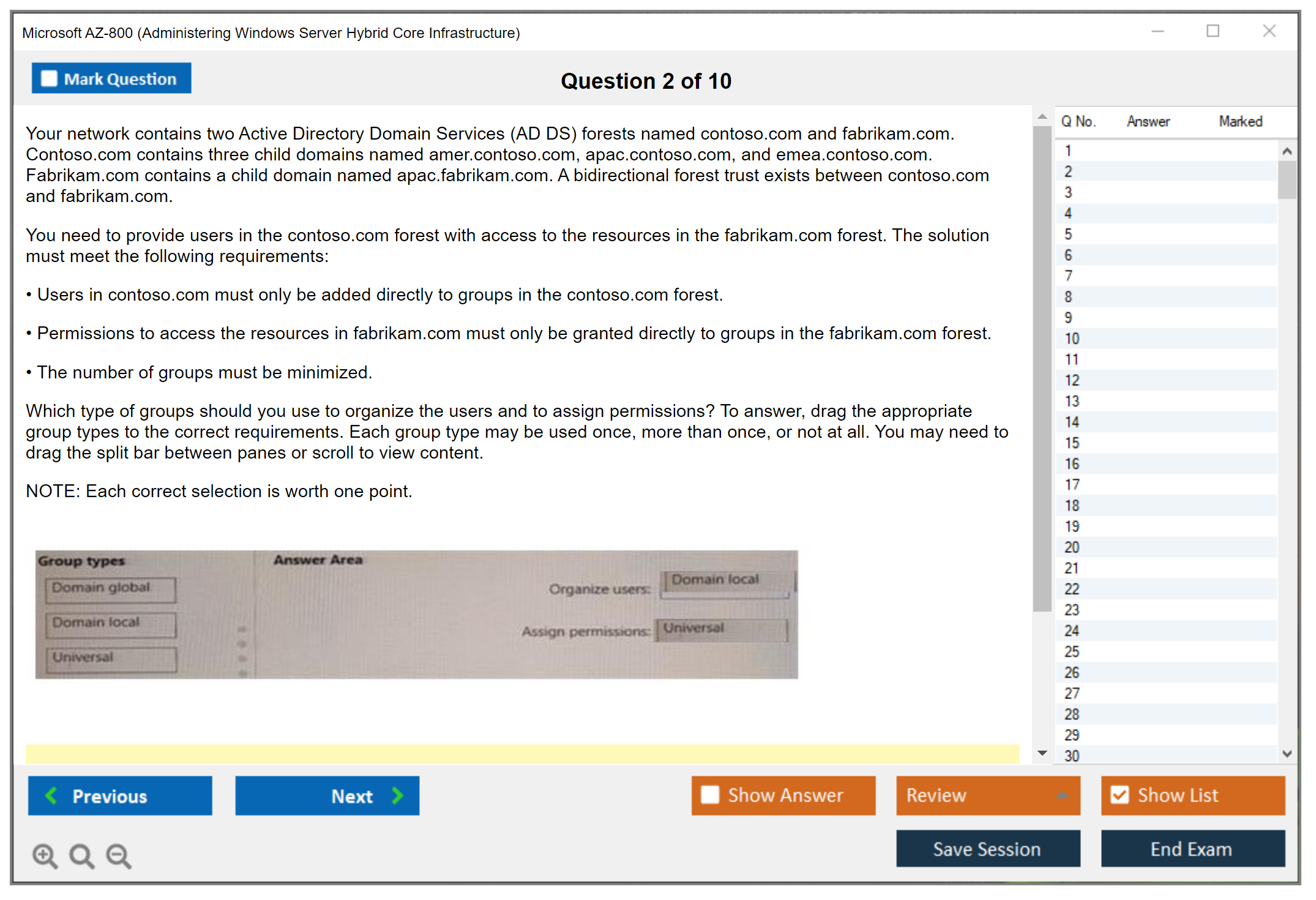 Microsoft AZ-800 (Administering Windows Server Hybrid Core Infrastructure)

Mark Question

Question 2 of 10

Your network contains two Active Directory Domain Services (AD DS) forests named contoso.com and fabrikam.com. Contoso.com contains three child domains named amer.contoso.com, apac.contoso.com, and emea.contoso.com. Fabrikam.com contains a child domain named apac.fabrikam.com. A bidirectional forest trust exists between contoso.com and fabrikam.com.

You need to provide users in the contoso.com forest with access to the resources in the fabrikam.com forest. The solution must meet the following requirements:

• Users in contoso.com must only be added directly to groups in the contoso.com forest.

• Permissions to access the resources in fabrikam.com must only be granted directly to groups in the fabrikam.com forest.

• The number of groups must be minimized.

Which type of groups should you use to organize the users and to assign permissions? To answer, drag the appropriate group types to the correct requirements. Each group type may be used once, more than once, or not at all. You may need to drag the split bar between panes or scroll to view content.

NOTE: Each correct selection is worth one point.

Group types
Domain global
Domain local
Universal

Answer Area
Organize users: Domain local
Assign permissions: Universal

| Q No. | Answer | Marked |
|---|---|---|
| 1 | | |
| 2 | | |
| 3 | | |
| 4 | | |
| 5 | | |
| 6 | | |
| 7 | | |
| 8 | | |
| 9 | | |
| 10 | | |
| 11 | | |
| 12 | | |
| 13 | | |
| 14 | | |
| 15 | | |
| 16 | | |
| 17 | | |
| 18 | | |
| 19 | | |
| 20 | | |
| 21 | | |
| 22 | | |
| 23 | | |
| 24 | | |
| 25 | | |
| 26 | | |
| 27 | | |
| 28 | | |
| 29 | | |
| 30 | | |

Previous
Next
Show Answer
Review
Show List
Save Session
End Exam