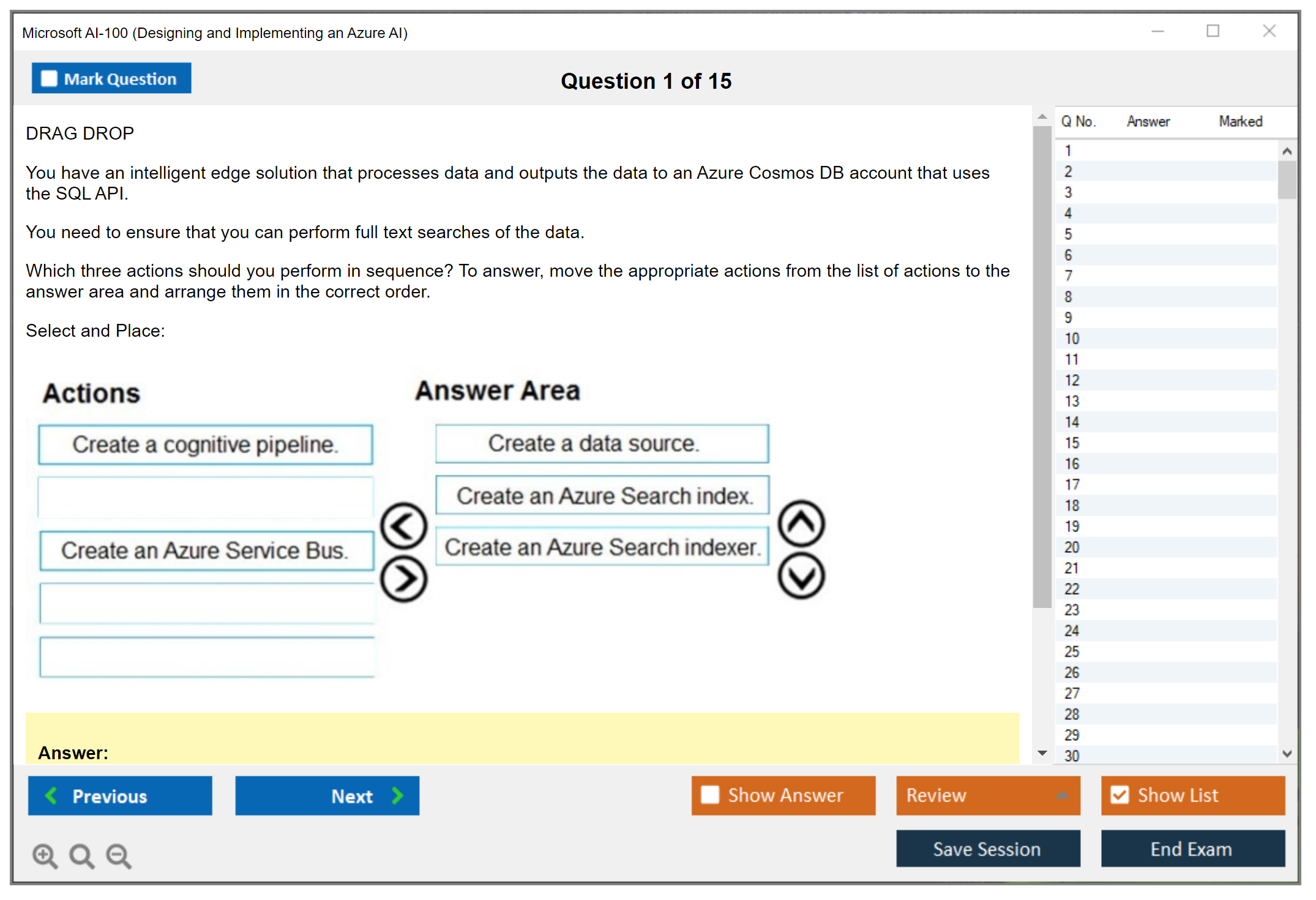 Microsoft AI-100 (Designing and Implementing an Azure AI)

Mark Question

Question 1 of 15

DRAG DROP

You have an intelligent edge solution that processes data and outputs the data to an Azure Cosmos DB account that uses the SQL API.

You need to ensure that you can perform full text searches of the data.

Which three actions should you perform in sequence? To answer, move the appropriate actions from the list of actions to the answer area and arrange them in the correct order.

Select and Place:

Actions

Create a cognitive pipeline.

Create an Azure Service Bus.

Answer Area

Create a data source.

Create an Azure Search index.

Create an Azure Search indexer.

Answer:

| Q No. | Answer | Marked |
|---|---|---|
| 1 | | |
| 2 | | |
| 3 | | |
| 4 | | |
| 5 | | |
| 6 | | |
| 7 | | |
| 8 | | |
| 9 | | |
| 10 | | |
| 11 | | |
| 12 | | |
| 13 | | |
| 14 | | |
| 15 | | |
| 16 | | |
| 17 | | |
| 18 | | |
| 19 | | |
| 20 | | |
| 21 | | |
| 22 | | |
| 23 | | |
| 24 | | |
| 25 | | |
| 26 | | |
| 27 | | |
| 28 | | |
| 29 | | |
| 30 | | |

Previous

Next

Show Answer

Review

Show List

Save Session

End Exam