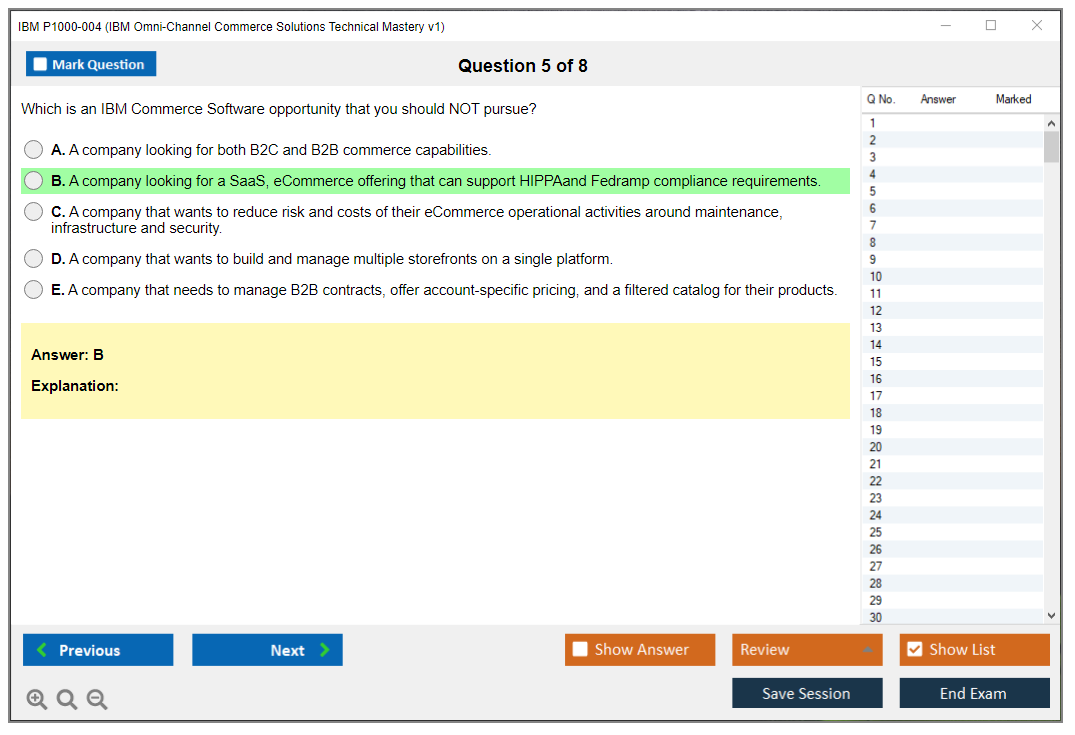 IBM P1000-004 (IBM Omni-Channel Commerce Solutions Technical Mastery v1)

Mark Question

Question 5 of 8

Which is an IBM Commerce Software opportunity that you should NOT pursue?

A. A company looking for both B2C and B2B commerce capabilities.

B. A company looking for a SaaS, eCommerce offering that can support HIPPAand Fedramp compliance requirements.

C. A company that wants to reduce risk and costs of their eCommerce operational activities around maintenance, infrastructure and security.

D. A company that wants to build and manage multiple storefronts on a single platform.

E. A company that needs to manage B2B contracts, offer account-specific pricing, and a filtered catalog for their products.

Answer: B

Explanation:

| Q No. | Answer | Marked |
|---|---|---|
| 1 | | |
| 2 | | |
| 3 | | |
| 4 | | |
| 5 | | |
| 6 | | |
| 7 | | |
| 8 | | |
| 9 | | |
| 10 | | |
| 11 | | |
| 12 | | |
| 13 | | |
| 14 | | |
| 15 | | |
| 16 | | |
| 17 | | |
| 18 | | |
| 19 | | |
| 20 | | |
| 21 | | |
| 22 | | |
| 23 | | |
| 24 | | |
| 25 | | |
| 26 | | |
| 27 | | |
| 28 | | |
| 29 | | |
| 30 | | |

Previous

Next

Show Answer

Review

Show List

Save Session

End Exam