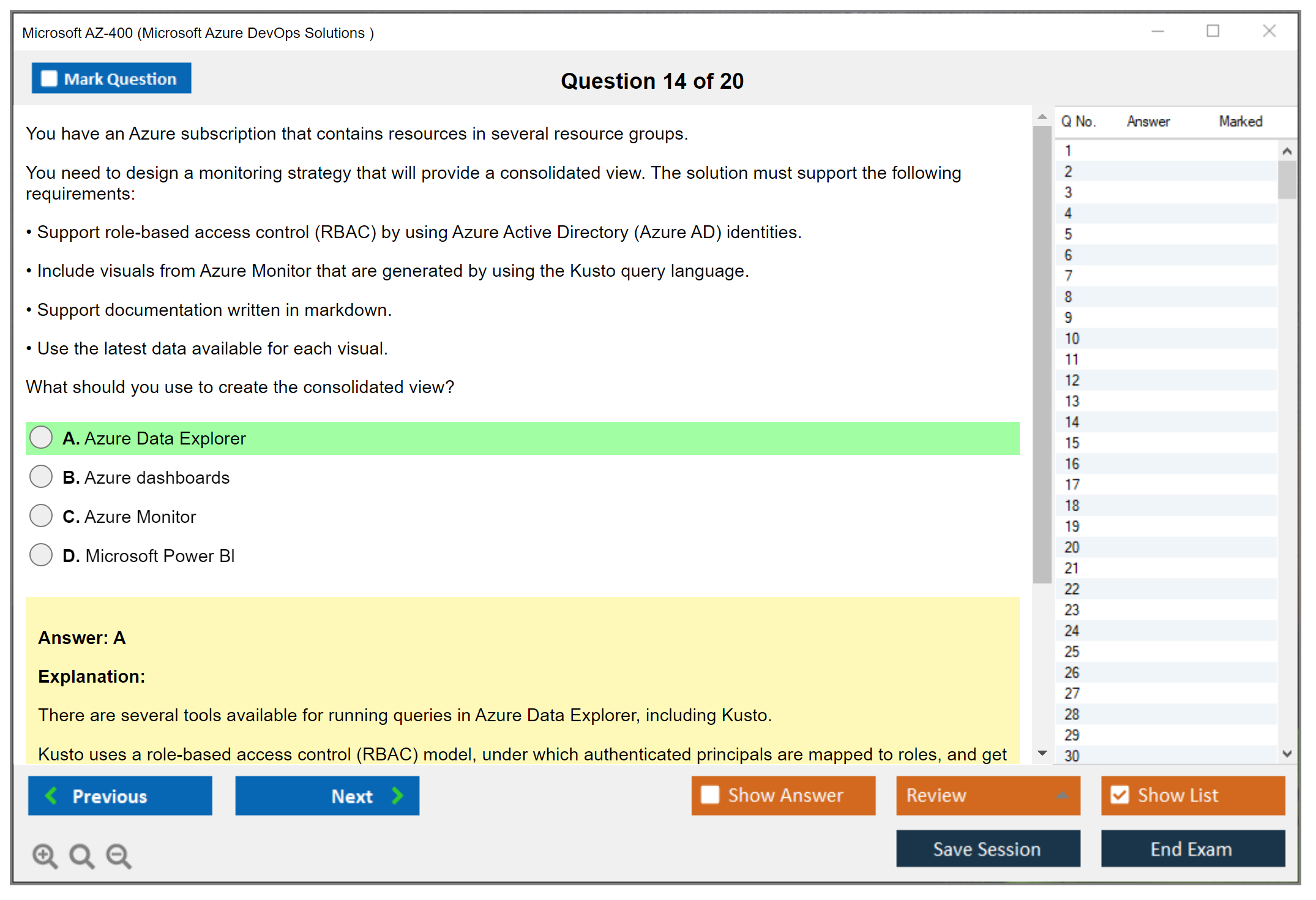 Microsoft AZ-400 (Microsoft Azure DevOps Solutions )

Mark Question

Question 14 of 20

You have an Azure subscription that contains resources in several resource groups.

You need to design a monitoring strategy that will provide a consolidated view. The solution must support the following requirements:

• Support role-based access control (RBAC) by using Azure Active Directory (Azure AD) identities.

• Include visuals from Azure Monitor that are generated by using the Kusto query language.

• Support documentation written in markdown.

• Use the latest data available for each visual.

What should you use to create the consolidated view?

A. Azure Data Explorer

B. Azure dashboards

C. Azure Monitor

D. Microsoft Power BI

Answer: A

Explanation:

There are several tools available for running queries in Azure Data Explorer, including Kusto.

Kusto uses a role-based access control (RBAC) model, under which authenticated principals are mapped to roles, and get

| Q No. | Answer | Marked |
|---|---|---|
| 1 | | |
| 2 | | |
| 3 | | |
| 4 | | |
| 5 | | |
| 6 | | |
| 7 | | |
| 8 | | |
| 9 | | |
| 10 | | |
| 11 | | |
| 12 | | |
| 13 | | |
| 14 | | |
| 15 | | |
| 16 | | |
| 17 | | |
| 18 | | |
| 19 | | |
| 20 | | |
| 21 | | |
| 22 | | |
| 23 | | |
| 24 | | |
| 25 | | |
| 26 | | |
| 27 | | |
| 28 | | |
| 29 | | |
| 30 | | |

Previous

Next

Show Answer

Review

Show List

Save Session

End Exam