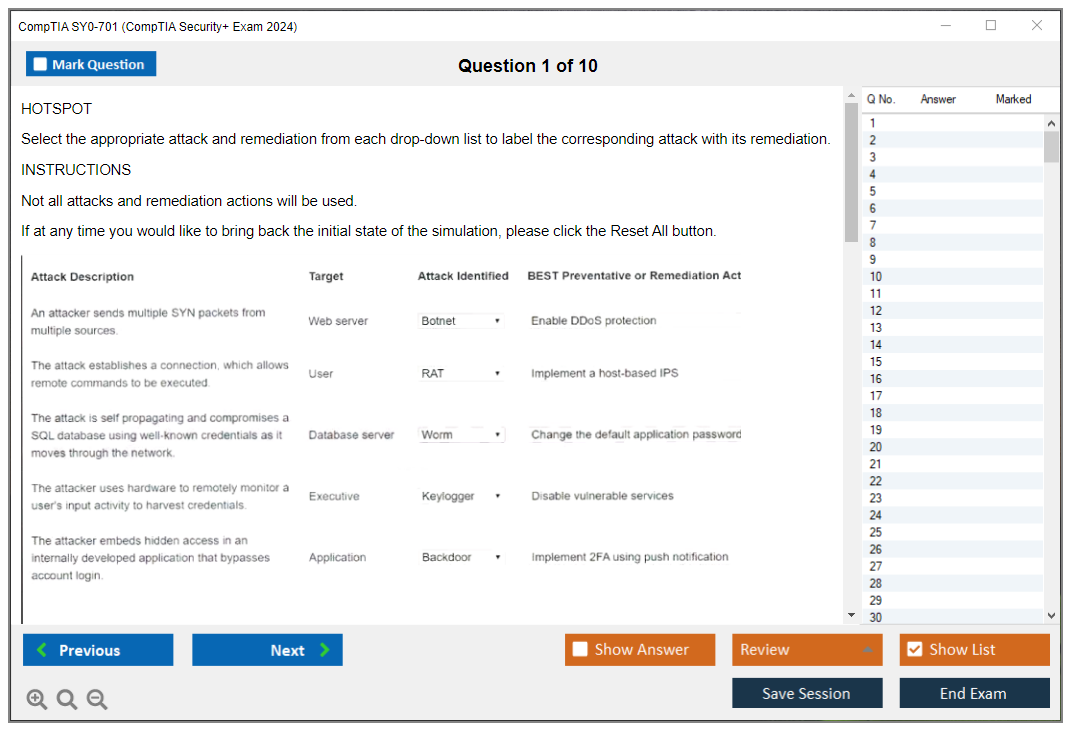 CompTIA SY0-701 (CompTIA Security+ Exam 2024)

Mark Question

Question 1 of 10

HOTSPOT

Select the appropriate attack and remediation from each drop-down list to label the corresponding attack with its remediation.

INSTRUCTIONS

Not all attacks and remediation actions will be used.

If at any time you would like to bring back the initial state of the simulation, please click the Reset All button.

| Attack Description | Target | Attack Identified | BEST Preventative or Remediation Act |
|---|---|---|---|
| An attacker sends multiple SYN packets from multiple sources. | Web server | Botnet | Enable DDoS protection |
| The attack establishes a connection, which allows remote commands to be executed. | User | RAT | Implement a host-based IPS |
| The attack is self propagating and compromises a SQL database using well-known credentials as it moves through the network. | Database server | Worm | Change the default application password |
| The attacker uses hardware to remotely monitor a user's input activity to harvest credentials. | Executive | Keylogger | Disable vulnerable services |
| The attacker embeds hidden access in an internally developed application that bypasses account login. | Application | Backdoor | Implement 2FA using push notification |

| Q No. | Answer | Marked |
|---|---|---|
| 1 | | |
| 2 | | |
| 3 | | |
| 4 | | |
| 5 | | |
| 6 | | |
| 7 | | |
| 8 | | |
| 9 | | |
| 10 | | |
| 11 | | |
| 12 | | |
| 13 | | |
| 14 | | |
| 15 | | |
| 16 | | |
| 17 | | |
| 18 | | |
| 19 | | |
| 20 | | |
| 21 | | |
| 22 | | |
| 23 | | |
| 24 | | |
| 25 | | |
| 26 | | |
| 27 | | |
| 28 | | |
| 29 | | |
| 30 | | |

Previous

Next

Show Answer

Review

Show List

Save Session

End Exam