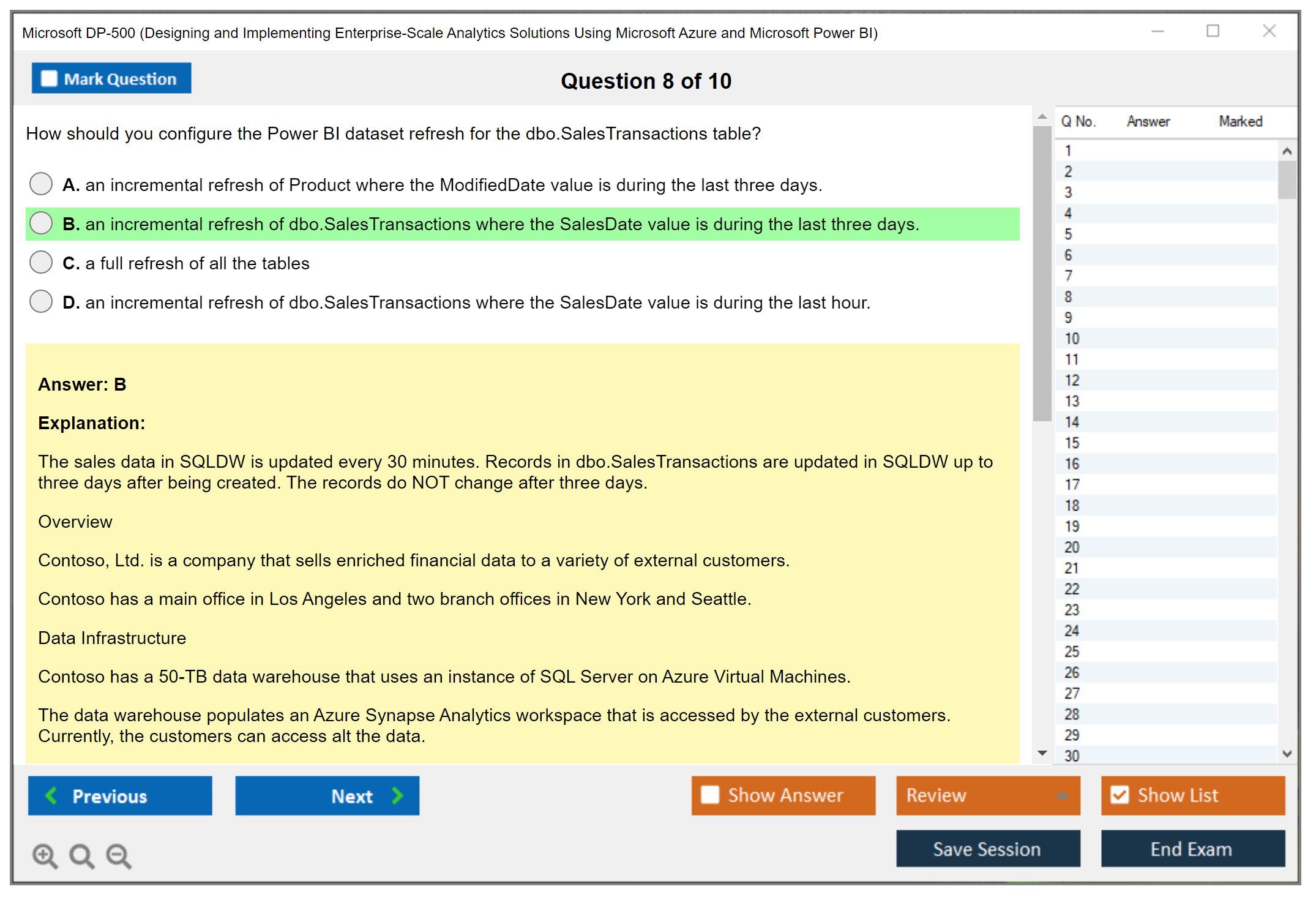 Microsoft DP-500 (Designing and Implementing Enterprise-Scale Analytics Solutions Using Microsoft Azure and Microsoft Power BI)

Mark Question

Question 8 of 10

How should you configure the Power BI dataset refresh for the dbo.SalesTransactions table?

A. an incremental refresh of Product where the ModifiedDate value is during the last three days.

B. an incremental refresh of dbo.SalesTransactions where the SalesDate value is during the last three days.

C. a full refresh of all the tables

D. an incremental refresh of dbo.SalesTransactions where the SalesDate value is during the last hour.

Answer: B

Explanation:

The sales data in SQLDW is updated every 30 minutes. Records in dbo.SalesTransactions are updated in SQLDW up to three days after being created. The records do NOT change after three days.

Overview

Contoso, Ltd. is a company that sells enriched financial data to a variety of external customers.

Contoso has a main office in Los Angeles and two branch offices in New York and Seattle.

Data Infrastructure

Contoso has a 50-TB data warehouse that uses an instance of SQL Server on Azure Virtual Machines.

The data warehouse populates an Azure Synapse Analytics workspace that is accessed by the external customers. Currently, the customers can access alt the data.

| Q No. | Answer | Marked |
|---|---|---|
| 1 | | |
| 2 | | |
| 3 | | |
| 4 | | |
| 5 | | |
| 6 | | |
| 7 | | |
| 8 | | |
| 9 | | |
| 10 | | |
| 11 | | |
| 12 | | |
| 13 | | |
| 14 | | |
| 15 | | |
| 16 | | |
| 17 | | |
| 18 | | |
| 19 | | |
| 20 | | |
| 21 | | |
| 22 | | |
| 23 | | |
| 24 | | |
| 25 | | |
| 26 | | |
| 27 | | |
| 28 | | |
| 29 | | |
| 30 | | |

Previous
Next
Show Answer
Review
Show List
Save Session
End Exam