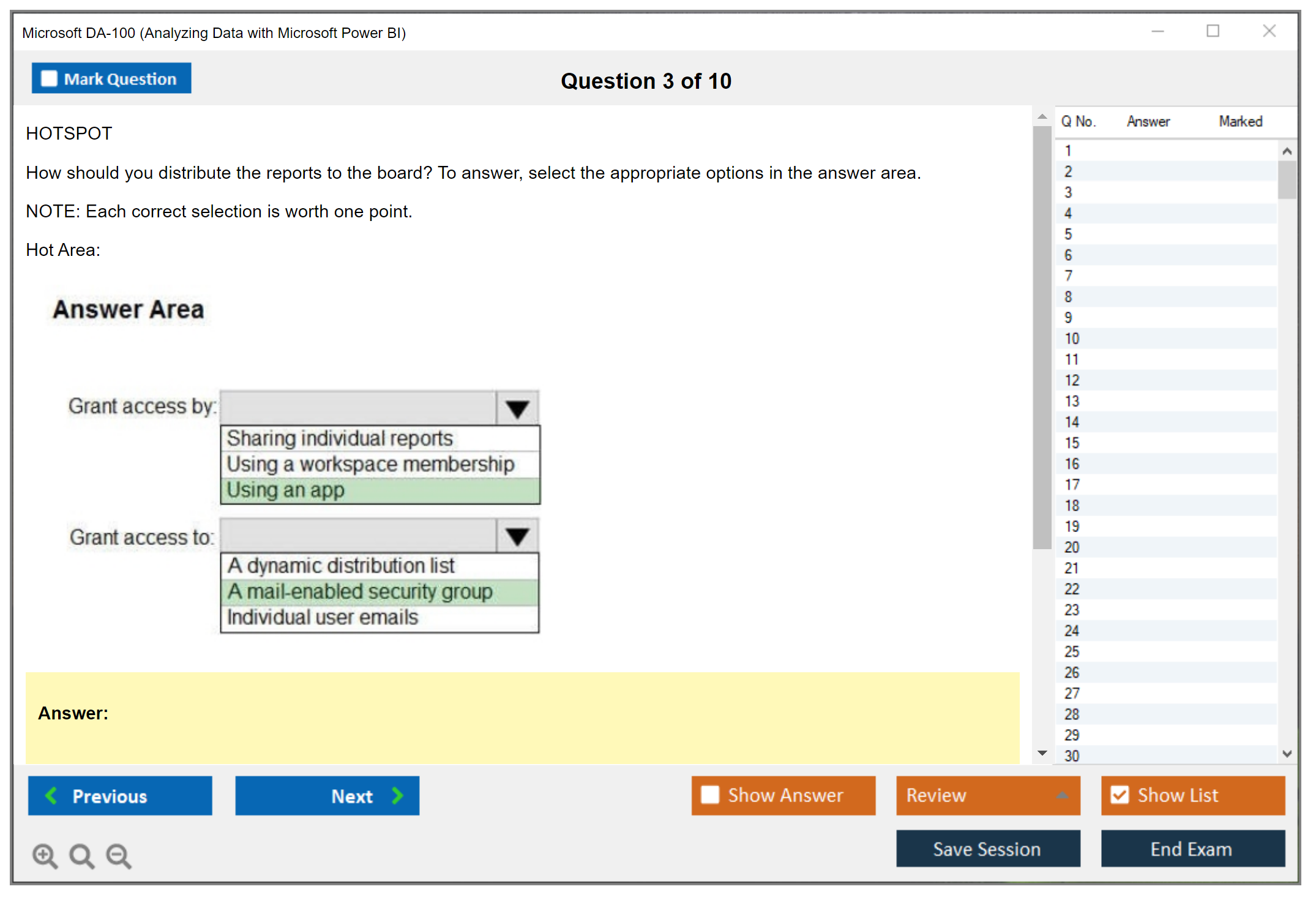 Microsoft DA-100 (Analyzing Data with Microsoft Power BI)

Mark Question

Question 3 of 10

HOTSPOT

How should you distribute the reports to the board? To answer, select the appropriate options in the answer area.

NOTE: Each correct selection is worth one point.

Hot Area:

Answer Area

Grant access by:

Sharing individual reports
Using a workspace membership
Using an app

Grant access to:

A dynamic distribution list
A mail-enabled security group
Individual user emails

Answer:

| Q No. | Answer | Marked |
|---|---|---|
| 1 | | |
| 2 | | |
| 3 | | |
| 4 | | |
| 5 | | |
| 6 | | |
| 7 | | |
| 8 | | |
| 9 | | |
| 10 | | |
| 11 | | |
| 12 | | |
| 13 | | |
| 14 | | |
| 15 | | |
| 16 | | |
| 17 | | |
| 18 | | |
| 19 | | |
| 20 | | |
| 21 | | |
| 22 | | |
| 23 | | |
| 24 | | |
| 25 | | |
| 26 | | |
| 27 | | |
| 28 | | |
| 29 | | |
| 30 | | |

Previous

Next

Show Answer

Review

Show List

Save Session

End Exam