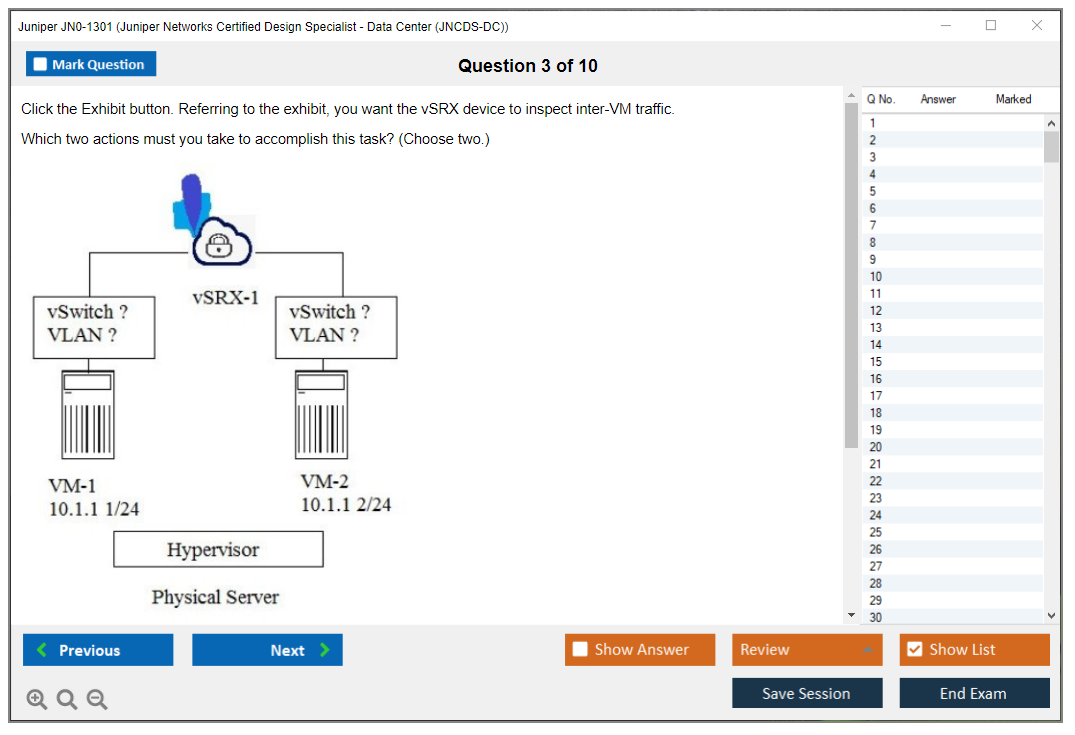 Juniper JN0-1301 (Juniper Networks Certified Design Specialist - Data Center (JNCDS-DC))

Mark Question

Question 3 of 10

Click the Exhibit button. Referring to the exhibit, you want the vSRX device to inspect inter-VM traffic.

Which two actions must you take to accomplish this task? (Choose two.)

vSRX-1

vSwitch ?
VLAN ?

vSwitch ?
VLAN ?

VM-1
10.1.1 1/24

VM-2
10.1.1 2/24

Hypervisor

Physical Server

| Q No. | Answer | Marked |
|---|---|---|
| 1 | | |
| 2 | | |
| 3 | | |
| 4 | | |
| 5 | | |
| 6 | | |
| 7 | | |
| 8 | | |
| 9 | | |
| 10 | | |
| 11 | | |
| 12 | | |
| 13 | | |
| 14 | | |
| 15 | | |
| 16 | | |
| 17 | | |
| 18 | | |
| 19 | | |
| 20 | | |
| 21 | | |
| 22 | | |
| 23 | | |
| 24 | | |
| 25 | | |
| 26 | | |
| 27 | | |
| 28 | | |
| 29 | | |
| 30 | | |

Previous

Next

Show Answer

Review

Show List

Save Session

End Exam