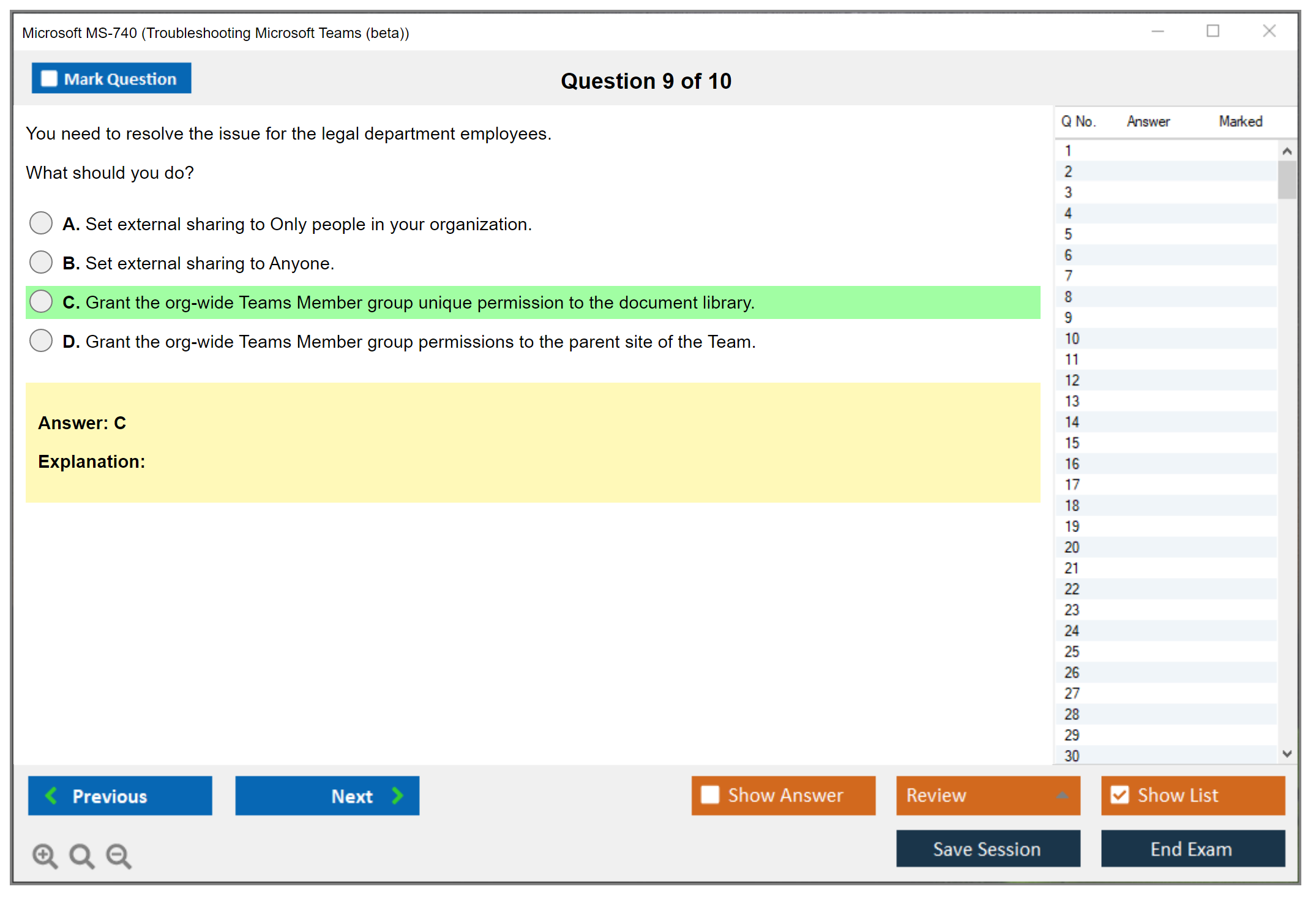 Microsoft MS-740 (Troubleshooting Microsoft Teams (beta))

Mark Question

Question 9 of 10

You need to resolve the issue for the legal department employees.

What should you do?

A. Set external sharing to Only people in your organization.

B. Set external sharing to Anyone.

C. Grant the org-wide Teams Member group unique permission to the document library.

D. Grant the org-wide Teams Member group permissions to the parent site of the Team.

Answer: C

Explanation:

| Q No. | Answer | Marked |
|---|---|---|
| 1 | | |
| 2 | | |
| 3 | | |
| 4 | | |
| 5 | | |
| 6 | | |
| 7 | | |
| 8 | | |
| 9 | | |
| 10 | | |
| 11 | | |
| 12 | | |
| 13 | | |
| 14 | | |
| 15 | | |
| 16 | | |
| 17 | | |
| 18 | | |
| 19 | | |
| 20 | | |
| 21 | | |
| 22 | | |
| 23 | | |
| 24 | | |
| 25 | | |
| 26 | | |
| 27 | | |
| 28 | | |
| 29 | | |
| 30 | | |

Previous

Next

Show Answer

Review

Show List

Save Session

End Exam