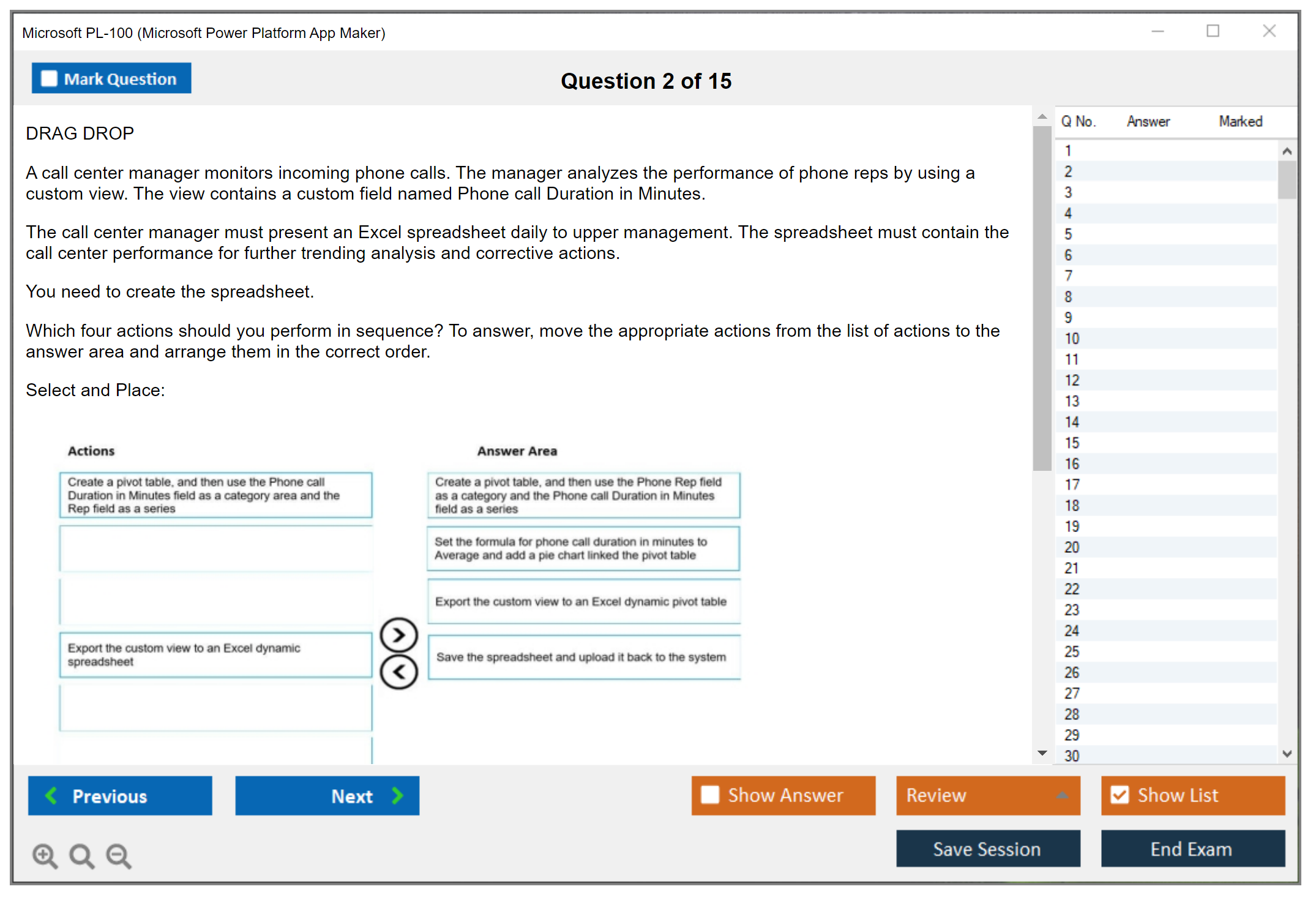 Microsoft PL-100 (Microsoft Power Platform App Maker)

Mark Question

Question 2 of 15

DRAG DROP

A call center manager monitors incoming phone calls. The manager analyzes the performance of phone reps by using a custom view. The view contains a custom field named Phone call Duration in Minutes.

The call center manager must present an Excel spreadsheet daily to upper management. The spreadsheet must contain the call center performance for further trending analysis and corrective actions.

You need to create the spreadsheet.

Which four actions should you perform in sequence? To answer, move the appropriate actions from the list of actions to the answer area and arrange them in the correct order.

Select and Place:

Actions

Create a pivot table, and then use the Phone call Duration in Minutes field as a category area and the Rep field as a series

Export the custom view to an Excel dynamic spreadsheet

Answer Area

Create a pivot table, and then use the Phone Rep field as a category and the Phone call Duration in Minutes field as a series

Set the formula for phone call duration in minutes to Average and add a pie chart linked the pivot table

Export the custom view to an Excel dynamic pivot table

Save the spreadsheet and upload it back to the system

| Q No. | Answer | Marked |
|---|---|---|
| 1 | | |
| 2 | | |
| 3 | | |
| 4 | | |
| 5 | | |
| 6 | | |
| 7 | | |
| 8 | | |
| 9 | | |
| 10 | | |
| 11 | | |
| 12 | | |
| 13 | | |
| 14 | | |
| 15 | | |
| 16 | | |
| 17 | | |
| 18 | | |
| 19 | | |
| 20 | | |
| 21 | | |
| 22 | | |
| 23 | | |
| 24 | | |
| 25 | | |
| 26 | | |
| 27 | | |
| 28 | | |
| 29 | | |
| 30 | | |

Previous

Next

Show Answer

Review

Show List

Save Session

End Exam