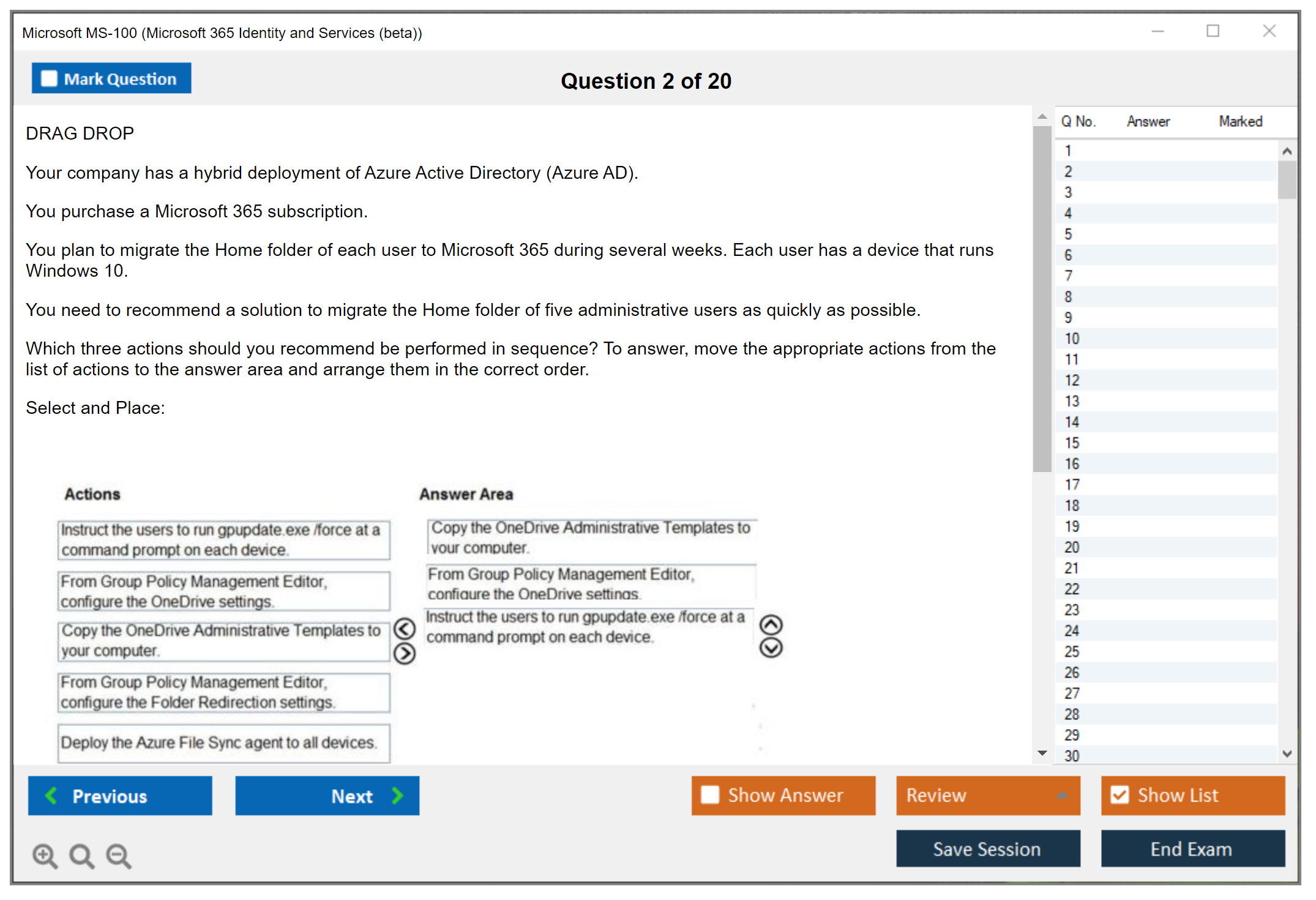 Microsoft MS-100 (Microsoft 365 Identity and Services (beta))

Mark Question

Question 2 of 20

DRAG DROP

Your company has a hybrid deployment of Azure Active Directory (Azure AD).

You purchase a Microsoft 365 subscription.

You plan to migrate the Home folder of each user to Microsoft 365 during several weeks. Each user has a device that runs Windows 10.

You need to recommend a solution to migrate the Home folder of five administrative users as quickly as possible.

Which three actions should you recommend be performed in sequence? To answer, move the appropriate actions from the list of actions to the answer area and arrange them in the correct order.

Select and Place:

Actions

Instruct the users to run gpupdate.exe /force at a command prompt on each device.

From Group Policy Management Editor, configure the OneDrive settings.

Copy the OneDrive Administrative Templates to your computer.

From Group Policy Management Editor, configure the Folder Redirection settings.

Deploy the Azure File Sync agent to all devices.

Answer Area

Copy the OneDrive Administrative Templates to your computer.

From Group Policy Management Editor, configure the OneDrive settings.

Instruct the users to run gpupdate.exe /force at a command prompt on each device.

| Q No. | Answer | Marked |
|---|---|---|
| 1 | | |
| 2 | | |
| 3 | | |
| 4 | | |
| 5 | | |
| 6 | | |
| 7 | | |
| 8 | | |
| 9 | | |
| 10 | | |
| 11 | | |
| 12 | | |
| 13 | | |
| 14 | | |
| 15 | | |
| 16 | | |
| 17 | | |
| 18 | | |
| 19 | | |
| 20 | | |
| 21 | | |
| 22 | | |
| 23 | | |
| 24 | | |
| 25 | | |
| 26 | | |
| 27 | | |
| 28 | | |
| 29 | | |
| 30 | | |

Previous

Next

Show Answer

Review

Show List

Save Session

End Exam