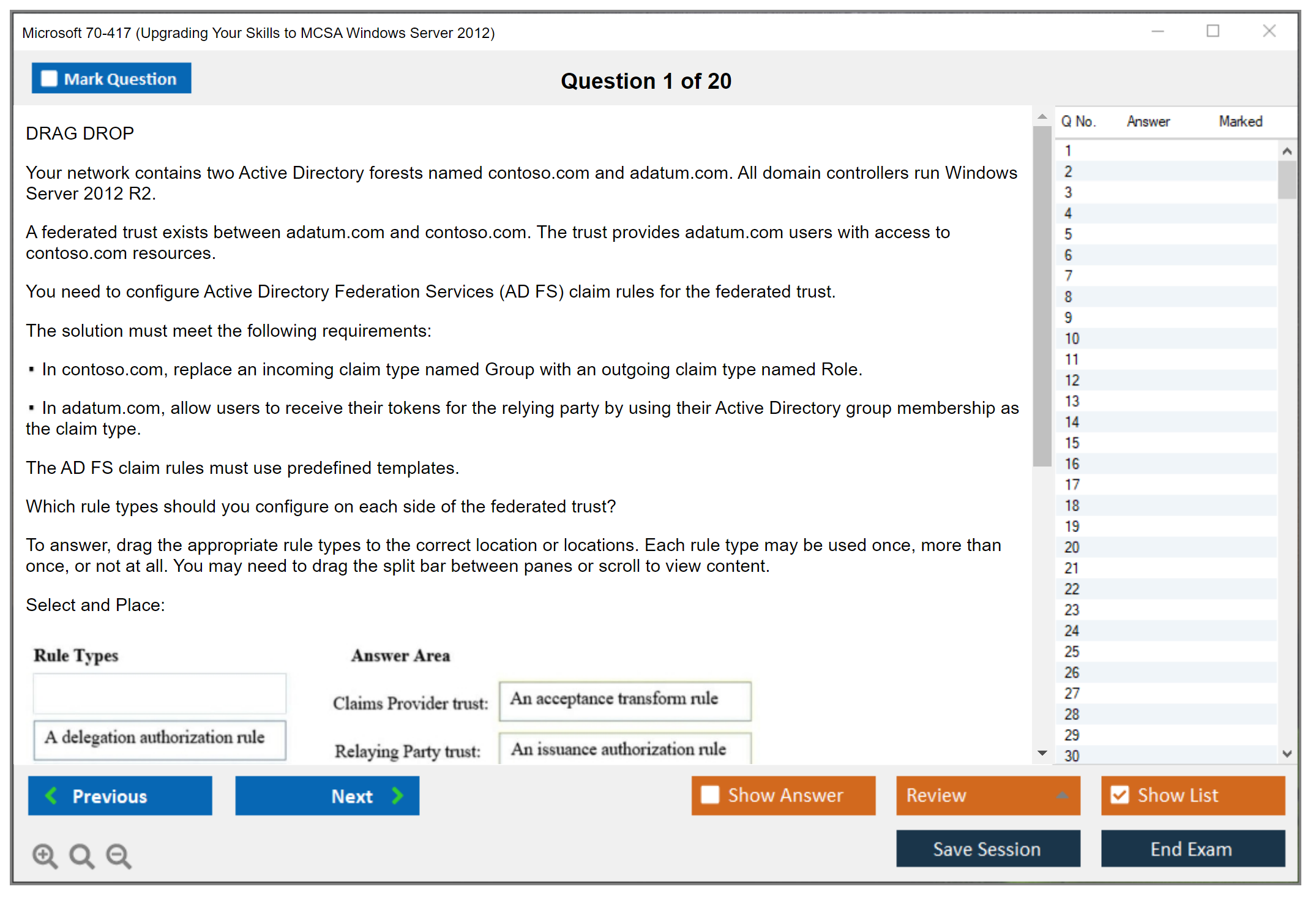 Microsoft 70-417 (Upgrading Your Skills to MCSA Windows Server 2012)

Mark Question

Question 1 of 20

DRAG DROP

Your network contains two Active Directory forests named contoso.com and adatum.com. All domain controllers run Windows Server 2012 R2.

A federated trust exists between adatum.com and contoso.com. The trust provides adatum.com users with access to contoso.com resources.

You need to configure Active Directory Federation Services (AD FS) claim rules for the federated trust.

The solution must meet the following requirements:

▪ In contoso.com, replace an incoming claim type named Group with an outgoing claim type named Role.

▪ In adatum.com, allow users to receive their tokens for the relying party by using their Active Directory group membership as the claim type.

The AD FS claim rules must use predefined templates.

Which rule types should you configure on each side of the federated trust?

To answer, drag the appropriate rule types to the correct location or locations. Each rule type may be used once, more than once, or not at all. You may need to drag the split bar between panes or scroll to view content.

Select and Place:

Rule Types

A delegation authorization rule

Answer Area

Claims Provider trust: An acceptance transform rule

Relaying Party trust: An issuance authorization rule

| Q No. | Answer | Marked |
|---|---|---|
| 1 | | |
| 2 | | |
| 3 | | |
| 4 | | |
| 5 | | |
| 6 | | |
| 7 | | |
| 8 | | |
| 9 | | |
| 10 | | |
| 11 | | |
| 12 | | |
| 13 | | |
| 14 | | |
| 15 | | |
| 16 | | |
| 17 | | |
| 18 | | |
| 19 | | |
| 20 | | |
| 21 | | |
| 22 | | |
| 23 | | |
| 24 | | |
| 25 | | |
| 26 | | |
| 27 | | |
| 28 | | |
| 29 | | |
| 30 | | |

Previous

Next

Show Answer

Review

Show List

Save Session

End Exam