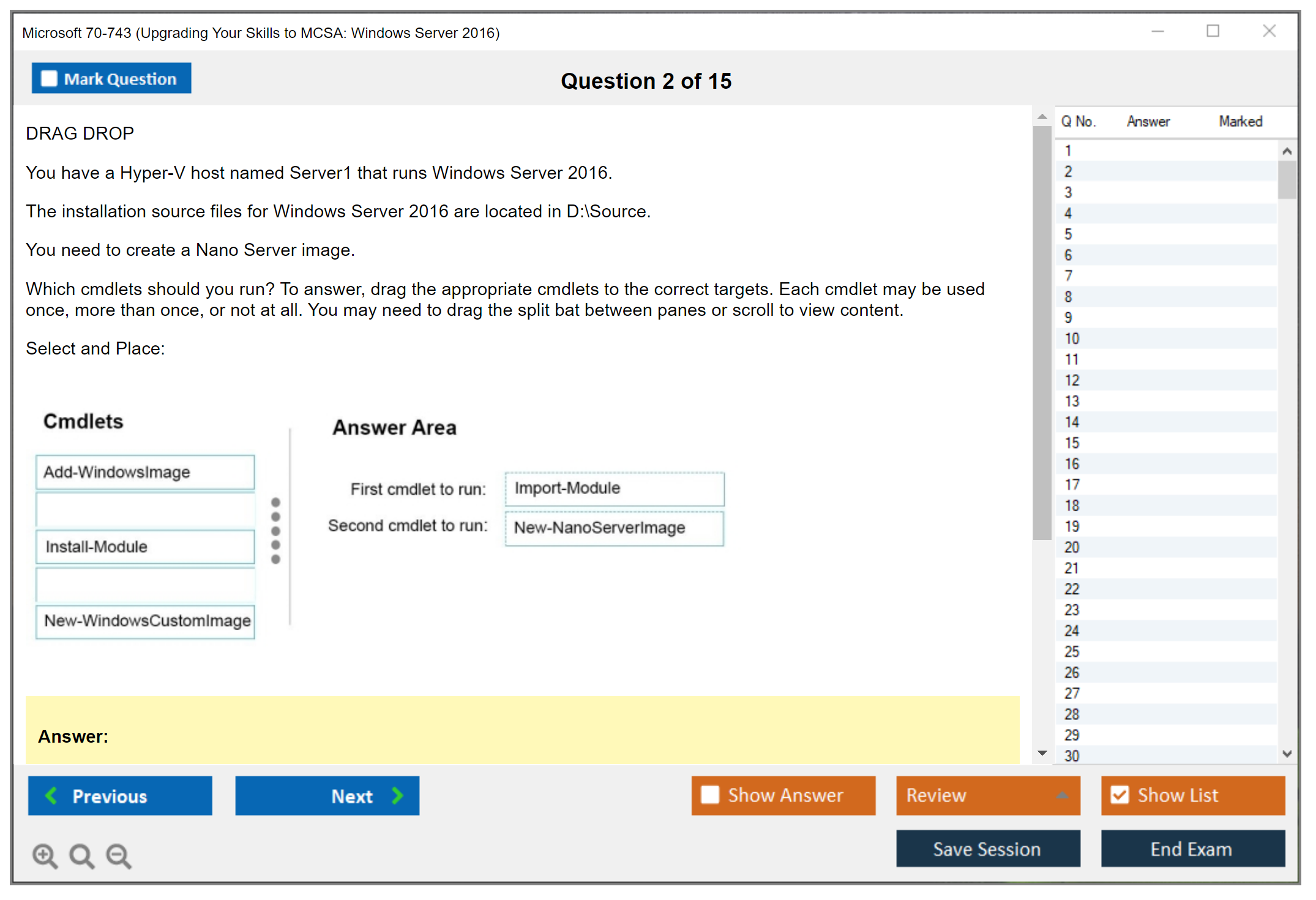 Microsoft 70-743 (Upgrading Your Skills to MCSA: Windows Server 2016)

Mark Question

Question 2 of 15

DRAG DROP

You have a Hyper-V host named Server1 that runs Windows Server 2016.

The installation source files for Windows Server 2016 are located in D:\Source.

You need to create a Nano Server image.

Which cmdlets should you run? To answer, drag the appropriate cmdlets to the correct targets. Each cmdlet may be used once, more than once, or not at all. You may need to drag the split bat between panes or scroll to view content.

Select and Place:

Cmdlets

Add-WindowsImage

Install-Module

New-WindowsCustomImage

Answer Area

First cmdlet to run: Import-Module

Second cmdlet to run: New-NanoServerImage

Answer:

| Q No. | Answer | Marked |
|---|---|---|
| 1 | | |
| 2 | | |
| 3 | | |
| 4 | | |
| 5 | | |
| 6 | | |
| 7 | | |
| 8 | | |
| 9 | | |
| 10 | | |
| 11 | | |
| 12 | | |
| 13 | | |
| 14 | | |
| 15 | | |
| 16 | | |
| 17 | | |
| 18 | | |
| 19 | | |
| 20 | | |
| 21 | | |
| 22 | | |
| 23 | | |
| 24 | | |
| 25 | | |
| 26 | | |
| 27 | | |
| 28 | | |
| 29 | | |
| 30 | | |

Previous

Next

Show Answer

Review

Show List

Save Session

End Exam