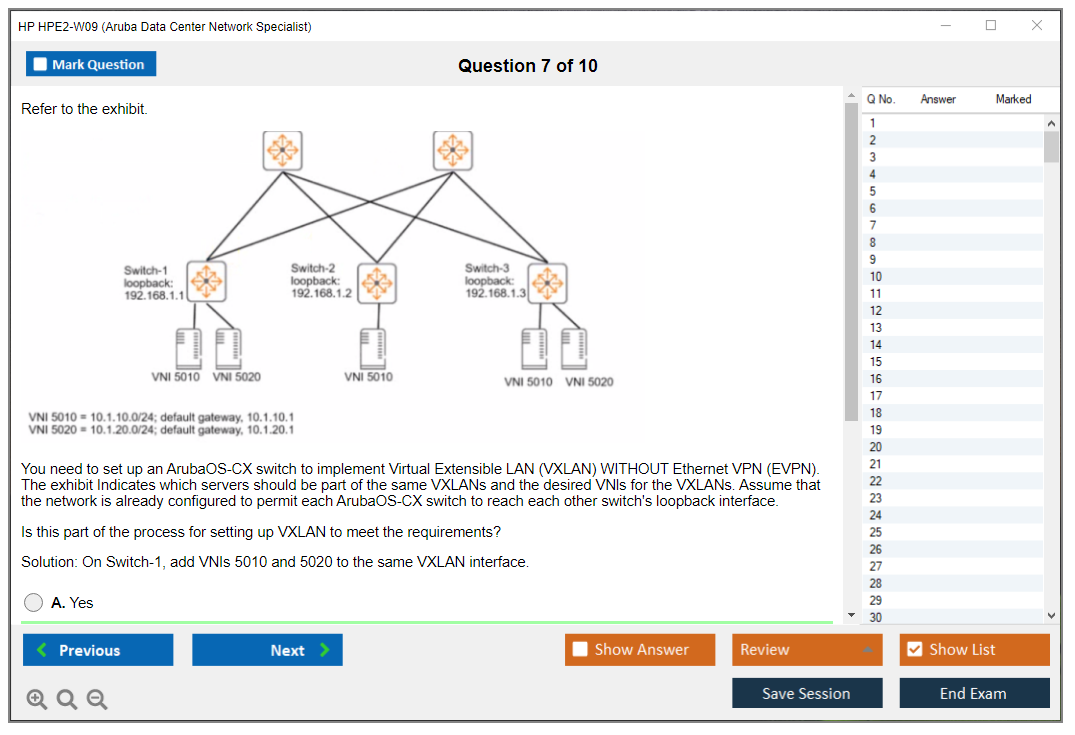 HP HPE2-W09 (Aruba Data Center Network Specialist)

Mark Question

Question 7 of 10

Refer to the exhibit.

Switch-1 loopback: 192.168.1.1

Switch-2 loopback: 192.168.1.2

Switch-3 loopback: 192.168.1.3

VNI 5010 VNI 5020

VNI 5010

VNI 5010 VNI 5020

VNI 5010 = 10.1.10.0/24; default gateway, 10.1.10.1
VNI 5020 = 10.1.20.0/24; default gateway, 10.1.20.1

You need to set up an ArubaOS-CX switch to implement Virtual Extensible LAN (VXLAN) WITHOUT Ethernet VPN (EVPN). The exhibit Indicates which servers should be part of the same VXLANs and the desired VNIs for the VXLANs. Assume that the network is already configured to permit each ArubaOS-CX switch to reach each other switch's loopback interface.

Is this part of the process for setting up VXLAN to meet the requirements?

Solution: On Switch-1, add VNIs 5010 and 5020 to the same VXLAN interface.

A. Yes

| Q No. | Answer | Marked |
|---|---|---|
| 1 | | |
| 2 | | |
| 3 | | |
| 4 | | |
| 5 | | |
| 6 | | |
| 7 | | |
| 8 | | |
| 9 | | |
| 10 | | |
| 11 | | |
| 12 | | |
| 13 | | |
| 14 | | |
| 15 | | |
| 16 | | |
| 17 | | |
| 18 | | |
| 19 | | |
| 20 | | |
| 21 | | |
| 22 | | |
| 23 | | |
| 24 | | |
| 25 | | |
| 26 | | |
| 27 | | |
| 28 | | |
| 29 | | |
| 30 | | |

Previous

Next

Show Answer

Review

Show List

Save Session

End Exam