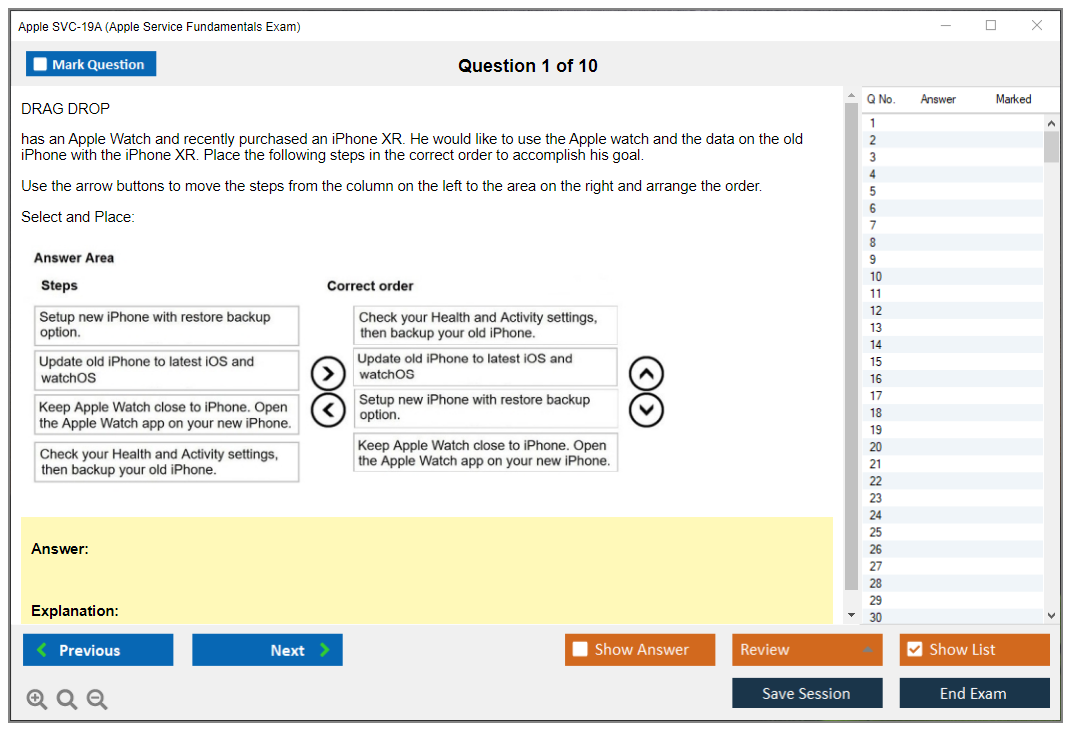 Apple SVC-19A (Apple Service Fundamentals Exam)

Mark Question

Question 1 of 10

DRAG DROP

has an Apple Watch and recently purchased an iPhone XR. He would like to use the Apple watch and the data on the old iPhone with the iPhone XR. Place the following steps in the correct order to accomplish his goal.

Use the arrow buttons to move the steps from the column on the left to the area on the right and arrange the order.

Select and Place:

Answer Area

Steps

Setup new iPhone with restore backup option.

Update old iPhone to latest iOS and watchOS

Keep Apple Watch close to iPhone. Open the Apple Watch app on your new iPhone.

Check your Health and Activity settings, then backup your old iPhone.

Correct order

Check your Health and Activity settings, then backup your old iPhone.

Update old iPhone to latest iOS and watchOS

Setup new iPhone with restore backup option.

Keep Apple Watch close to iPhone. Open the Apple Watch app on your new iPhone.

Answer:

Explanation:

| Q No. | Answer | Marked |
|---|---|---|
| 1 | | |
| 2 | | |
| 3 | | |
| 4 | | |
| 5 | | |
| 6 | | |
| 7 | | |
| 8 | | |
| 9 | | |
| 10 | | |
| 11 | | |
| 12 | | |
| 13 | | |
| 14 | | |
| 15 | | |
| 16 | | |
| 17 | | |
| 18 | | |
| 19 | | |
| 20 | | |
| 21 | | |
| 22 | | |
| 23 | | |
| 24 | | |
| 25 | | |
| 26 | | |
| 27 | | |
| 28 | | |
| 29 | | |
| 30 | | |

Previous

Next

Show Answer

Review

Show List

Save Session

End Exam