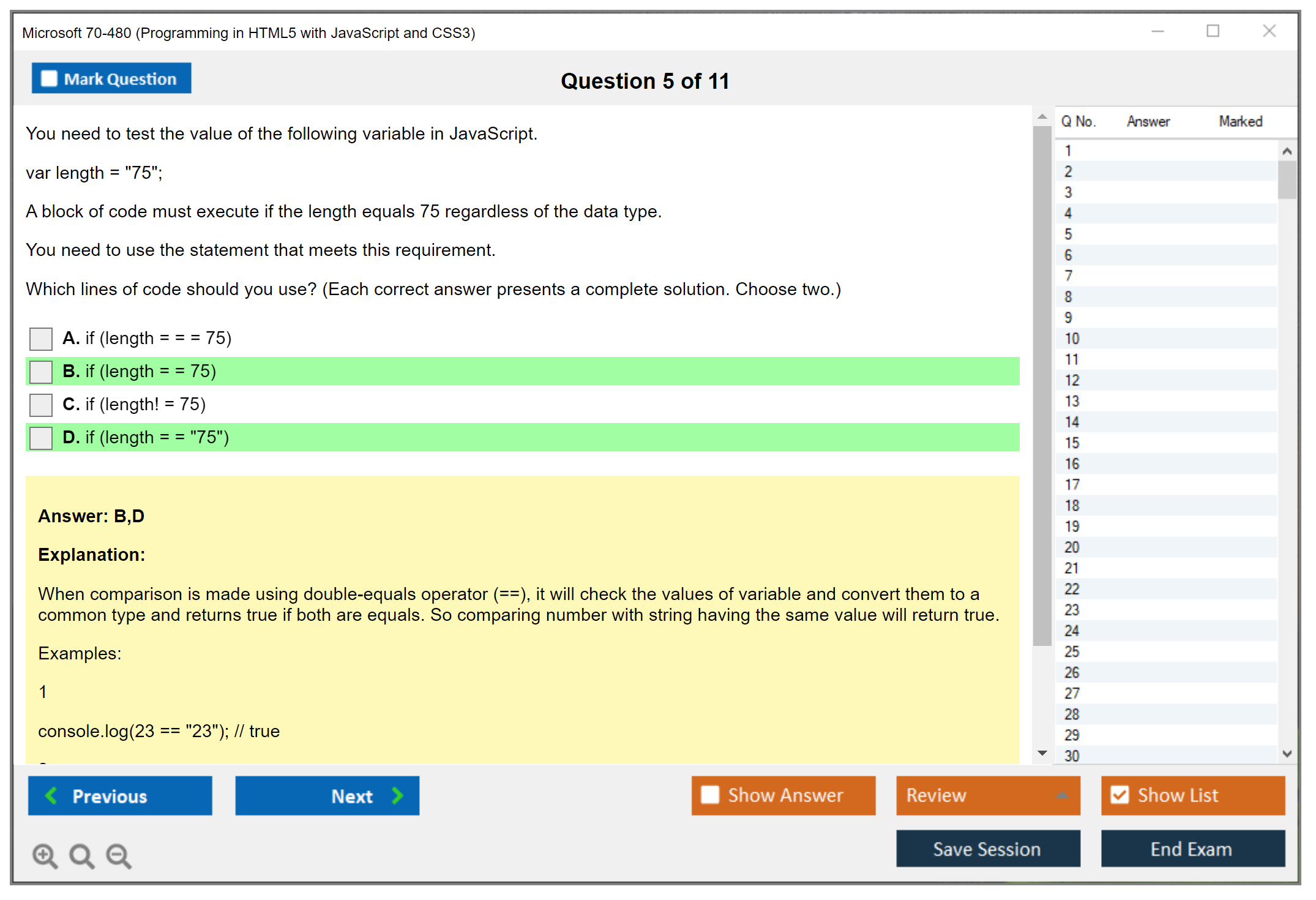 Microsoft 70-480 (Programming in HTML5 with JavaScript and CSS3)

Mark Question

Question 5 of 11

You need to test the value of the following variable in JavaScript.

var length = "75";

A block of code must execute if the length equals 75 regardless of the data type.

You need to use the statement that meets this requirement.

Which lines of code should you use? (Each correct answer presents a complete solution. Choose two.)

A. if (length = = = 75)

B. if (length = = 75)

C. if (length! = 75)

D. if (length = = "75")

Answer: B,D

Explanation:

When comparison is made using double-equals operator (==), it will check the values of variable and convert them to a common type and returns true if both are equals. So comparing number with string having the same value will return true.

Examples:

1

console.log(23 == "23"); // true

| Q No. | Answer | Marked |
|---|---|---|
| 1 | | |
| 2 | | |
| 3 | | |
| 4 | | |
| 5 | | |
| 6 | | |
| 7 | | |
| 8 | | |
| 9 | | |
| 10 | | |
| 11 | | |
| 12 | | |
| 13 | | |
| 14 | | |
| 15 | | |
| 16 | | |
| 17 | | |
| 18 | | |
| 19 | | |
| 20 | | |
| 21 | | |
| 22 | | |
| 23 | | |
| 24 | | |
| 25 | | |
| 26 | | |
| 27 | | |
| 28 | | |
| 29 | | |
| 30 | | |

Previous Next Show Answer Review Show List

Save Session End Exam