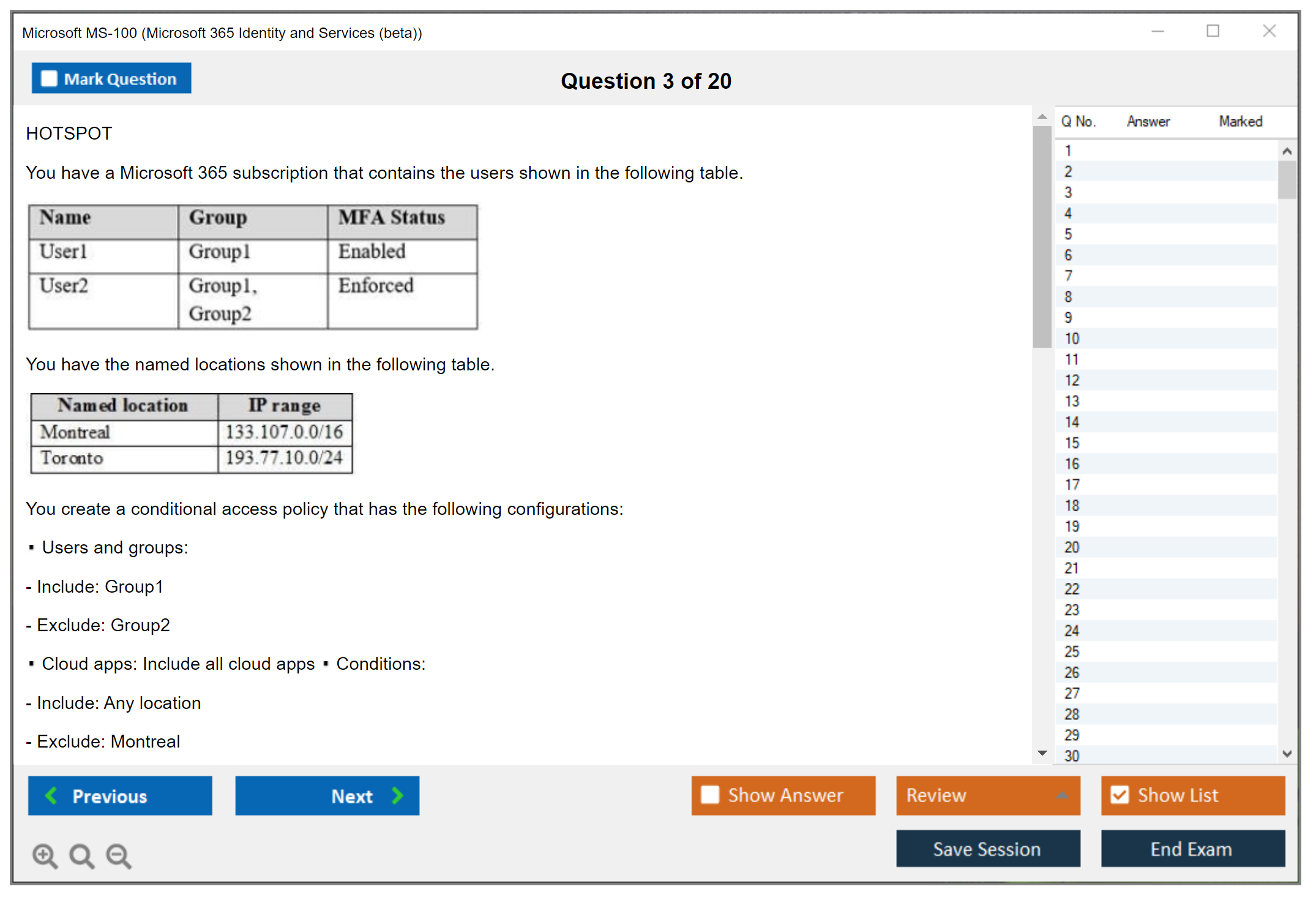 Microsoft MS-100 (Microsoft 365 Identity and Services (beta))

Mark Question

Question 3 of 20

HOTSPOT

You have a Microsoft 365 subscription that contains the users shown in the following table.

| Name | Group | MFA Status |
|---|---|---|
| User1 | Group1 | Enabled |
| User2 | Group1, Group2 | Enforced |

You have the named locations shown in the following table.

| Named location | IP range |
|---|---|
| Montreal | 133.107.0.0/16 |
| Toronto | 193.77.10.0/24 |

You create a conditional access policy that has the following configurations:

▪ Users and groups:

- Include: Group1

- Exclude: Group2

▪ Cloud apps: Include all cloud apps ▪ Conditions:

- Include: Any location

- Exclude: Montreal

| Q No. | Answer | Marked |
|---|---|---|
| 1 | | |
| 2 | | |
| 3 | | |
| 4 | | |
| 5 | | |
| 6 | | |
| 7 | | |
| 8 | | |
| 9 | | |
| 10 | | |
| 11 | | |
| 12 | | |
| 13 | | |
| 14 | | |
| 15 | | |
| 16 | | |
| 17 | | |
| 18 | | |
| 19 | | |
| 20 | | |
| 21 | | |
| 22 | | |
| 23 | | |
| 24 | | |
| 25 | | |
| 26 | | |
| 27 | | |
| 28 | | |
| 29 | | |
| 30 | | |

Previous

Next

Show Answer

Review

Show List

Save Session

End Exam