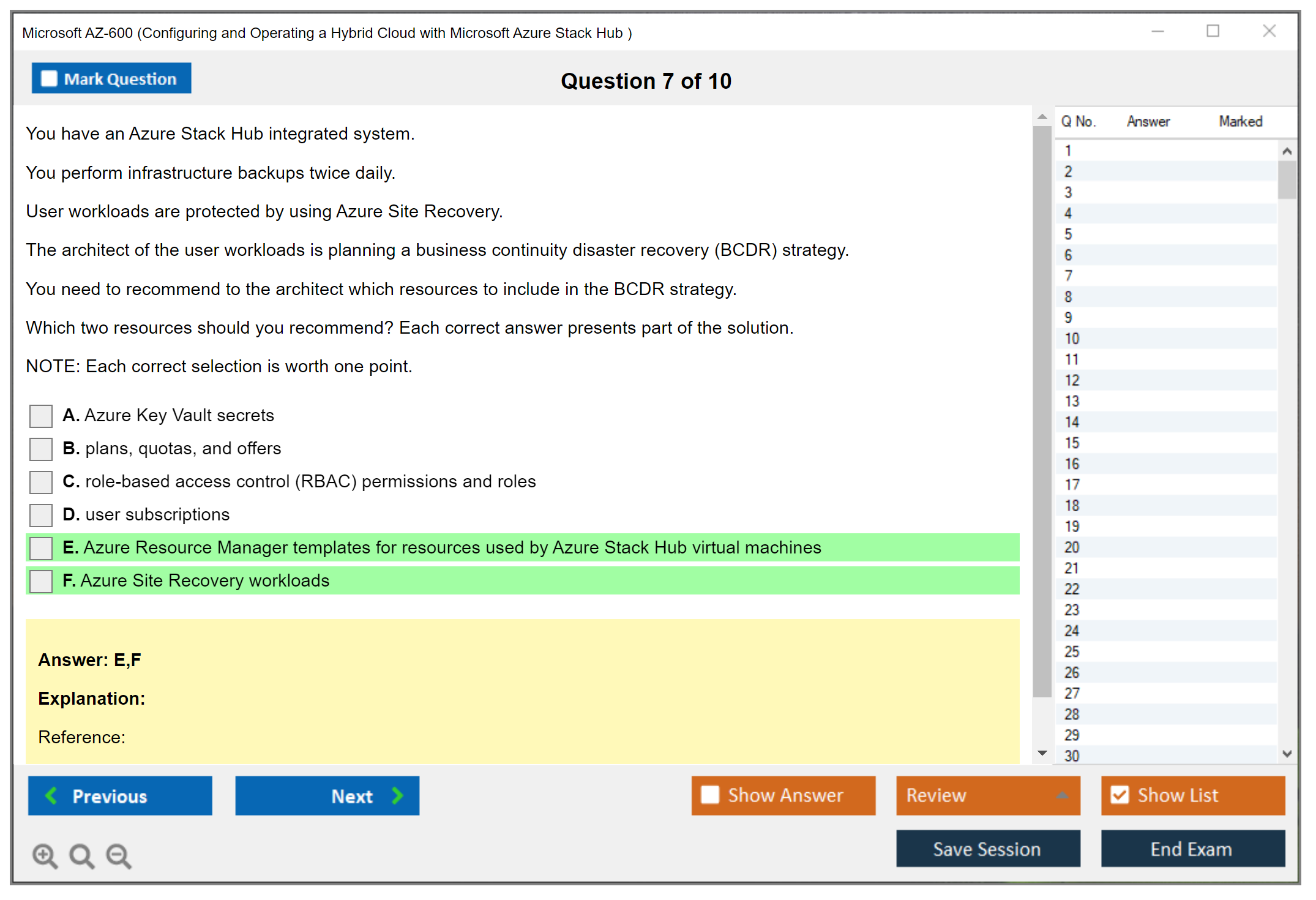 Microsoft AZ-600 (Configuring and Operating a Hybrid Cloud with Microsoft Azure Stack Hub )

Mark Question

Question 7 of 10

You have an Azure Stack Hub integrated system.

You perform infrastructure backups twice daily.

User workloads are protected by using Azure Site Recovery.

The architect of the user workloads is planning a business continuity disaster recovery (BCDR) strategy.

You need to recommend to the architect which resources to include in the BCDR strategy.

Which two resources should you recommend? Each correct answer presents part of the solution.

NOTE: Each correct selection is worth one point.

A. Azure Key Vault secrets
B. plans, quotas, and offers
C. role-based access control (RBAC) permissions and roles
D. user subscriptions
E. Azure Resource Manager templates for resources used by Azure Stack Hub virtual machines
F. Azure Site Recovery workloads

Answer: E,F

Explanation:

Reference:

| Q No. | Answer | Marked |
|---|---|---|
| 1 | | |
| 2 | | |
| 3 | | |
| 4 | | |
| 5 | | |
| 6 | | |
| 7 | | |
| 8 | | |
| 9 | | |
| 10 | | |
| 11 | | |
| 12 | | |
| 13 | | |
| 14 | | |
| 15 | | |
| 16 | | |
| 17 | | |
| 18 | | |
| 19 | | |
| 20 | | |
| 21 | | |
| 22 | | |
| 23 | | |
| 24 | | |
| 25 | | |
| 26 | | |
| 27 | | |
| 28 | | |
| 29 | | |
| 30 | | |

Previous
Next
Show Answer
Review
Show List
Save Session
End Exam