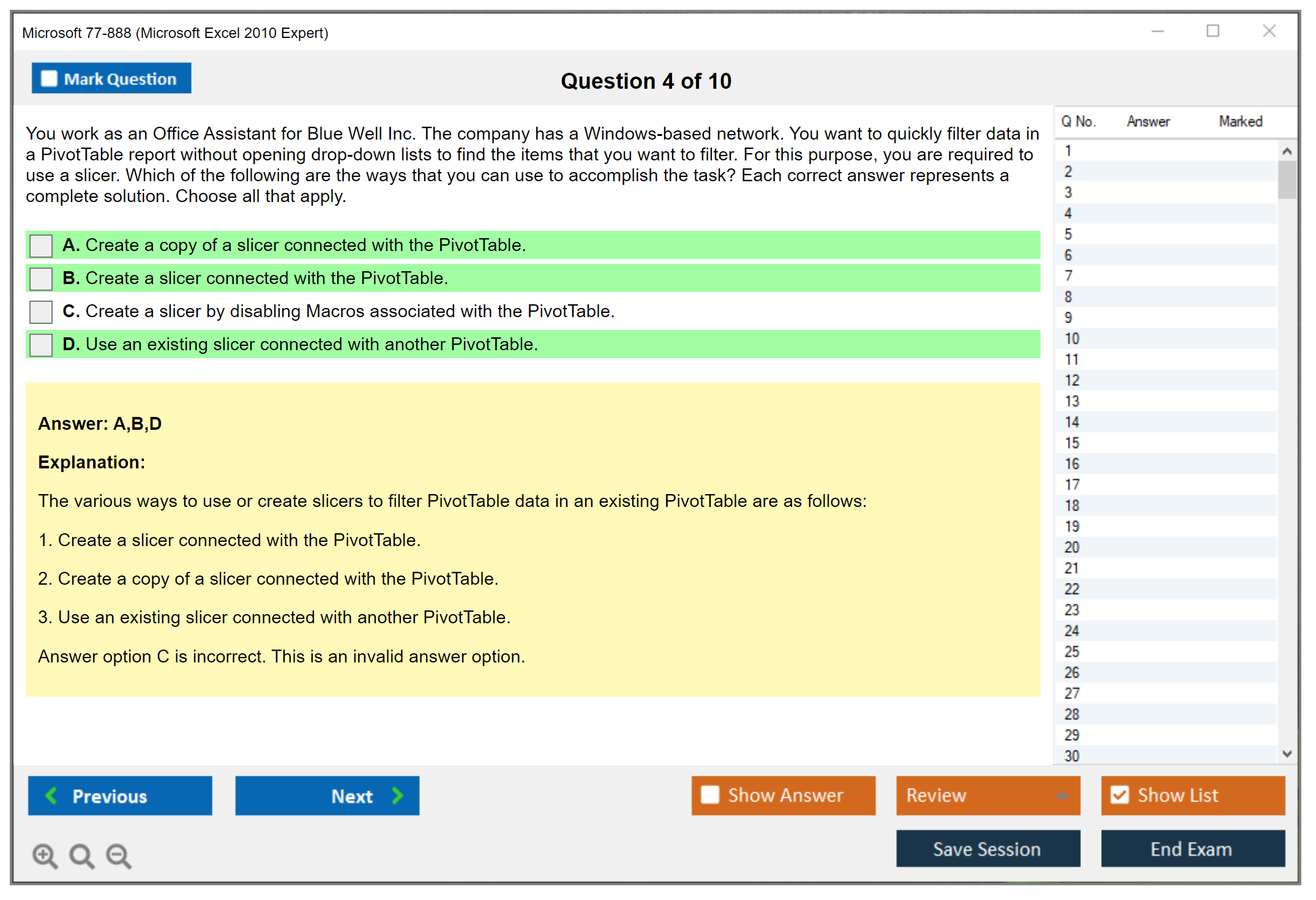 Microsoft 77-888 (Microsoft Excel 2010 Expert)

Mark Question

Question 4 of 10

You work as an Office Assistant for Blue Well Inc. The company has a Windows-based network. You want to quickly filter data in a PivotTable report without opening drop-down lists to find the items that you want to filter. For this purpose, you are required to use a slicer. Which of the following are the ways that you can use to accomplish the task? Each correct answer represents a complete solution. Choose all that apply.

A. Create a copy of a slicer connected with the PivotTable.

B. Create a slicer connected with the PivotTable.

C. Create a slicer by disabling Macros associated with the PivotTable.

D. Use an existing slicer connected with another PivotTable.

Answer: A,B,D

Explanation:

The various ways to use or create slicers to filter PivotTable data in an existing PivotTable are as follows:

1. Create a slicer connected with the PivotTable.

2. Create a copy of a slicer connected with the PivotTable.

3. Use an existing slicer connected with another PivotTable.

Answer option C is incorrect. This is an invalid answer option.

| Q No. | Answer | Marked |
|---|---|---|
| 1 | | |
| 2 | | |
| 3 | | |
| 4 | | |
| 5 | | |
| 6 | | |
| 7 | | |
| 8 | | |
| 9 | | |
| 10 | | |
| 11 | | |
| 12 | | |
| 13 | | |
| 14 | | |
| 15 | | |
| 16 | | |
| 17 | | |
| 18 | | |
| 19 | | |
| 20 | | |
| 21 | | |
| 22 | | |
| 23 | | |
| 24 | | |
| 25 | | |
| 26 | | |
| 27 | | |
| 28 | | |
| 29 | | |
| 30 | | |

Previous

Next

Show Answer

Review

Show List

Save Session

End Exam