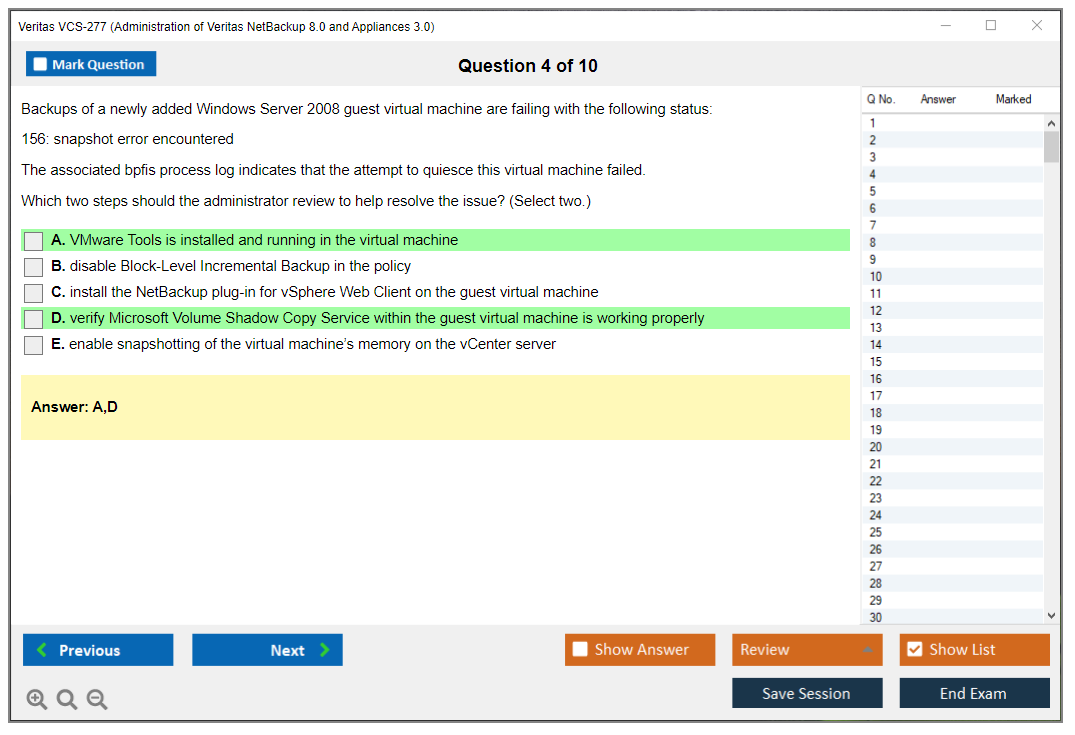 Veritas VCS-277 (Administration of Veritas NetBackup 8.0 and Appliances 3.0)

Mark Question

Question 4 of 10

Backups of a newly added Windows Server 2008 guest virtual machine are failing with the following status:

156: snapshot error encountered

The associated bpfis process log indicates that the attempt to quiesce this virtual machine failed.

Which two steps should the administrator review to help resolve the issue? (Select two.)

A. VMware Tools is installed and running in the virtual machine

B. disable Block-Level Incremental Backup in the policy

C. install the NetBackup plug-in for vSphere Web Client on the guest virtual machine

D. verify Microsoft Volume Shadow Copy Service within the guest virtual machine is working properly

E. enable snapshotting of the virtual machine's memory on the vCenter server

Answer: A,D

| Q No. | Answer | Marked |
|---|---|---|
| 1 | | |
| 2 | | |
| 3 | | |
| 4 | | |
| 5 | | |
| 6 | | |
| 7 | | |
| 8 | | |
| 9 | | |
| 10 | | |
| 11 | | |
| 12 | | |
| 13 | | |
| 14 | | |
| 15 | | |
| 16 | | |
| 17 | | |
| 18 | | |
| 19 | | |
| 20 | | |
| 21 | | |
| 22 | | |
| 23 | | |
| 24 | | |
| 25 | | |
| 26 | | |
| 27 | | |
| 28 | | |
| 29 | | |
| 30 | | |

Previous

Next

Show Answer

Review

Show List

Save Session

End Exam